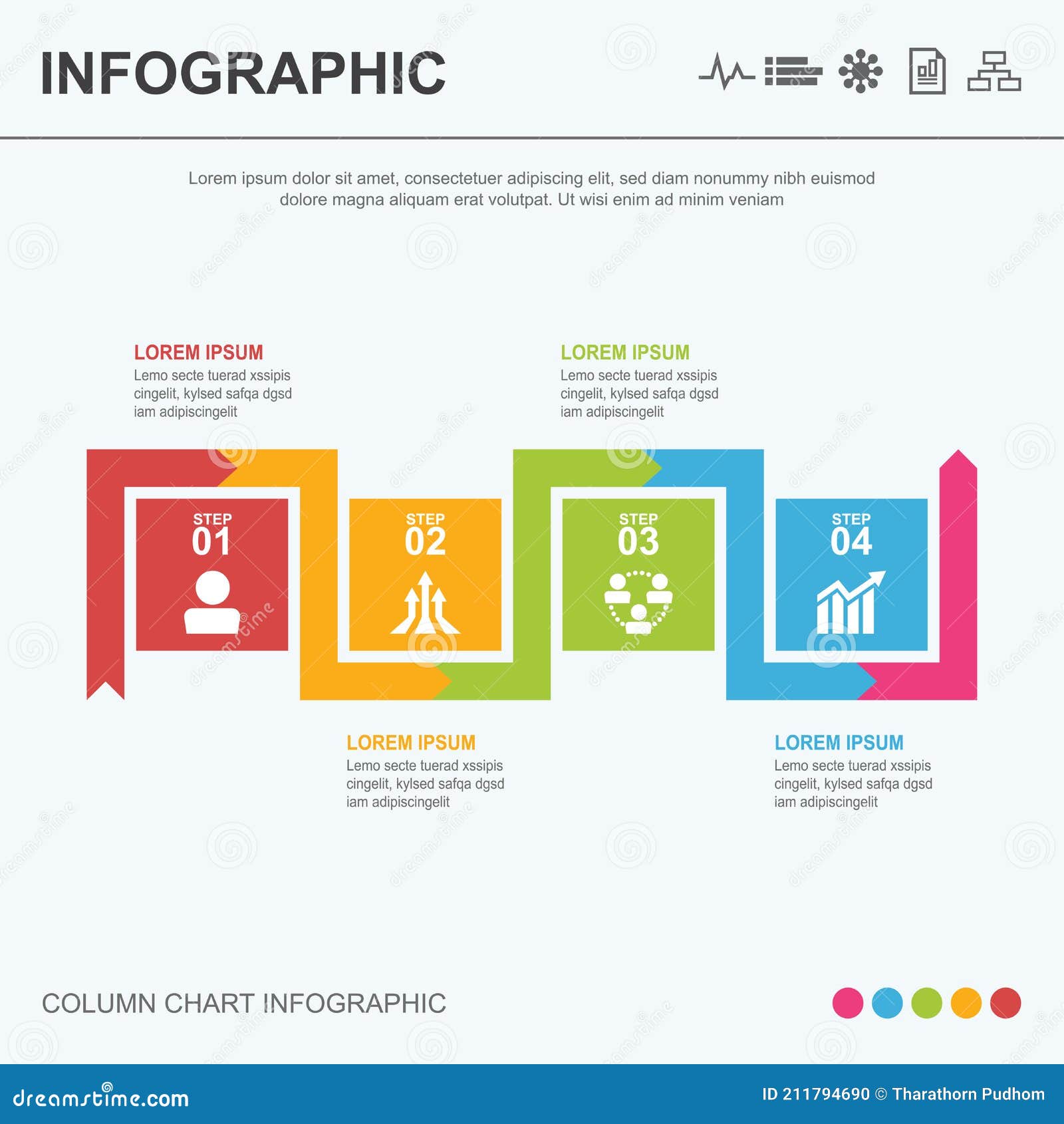 INFOGRAPHIC

Lorem ipsum dolor sit amet, consectetuer adipiscing elit, sed diam nonummy nibh euismod dolore magna aliquam erat volutpat. Ut wisi enim ad minim veniam

LOREM IPSUM
Lemo secte tuerad xssipis cingelit, kylsed safqa dgsd iam adipiscingelit

LOREM IPSUM
Lemo secte tuerad xssipis cingelit, kylsed safqa dgsd iam adipiscingelit

STEP
01

STEP
02

STEP
03

STEP
04

LOREM IPSUM
Lemo secte tuerad xssipis cingelit, kylsed safqa dgsd iam adipiscingelit

LOREM IPSUM
Lemo secte tuerad xssipis cingelit, kylsed safqa dgsd iam adipiscingelit

COLUMN CHART INFOGRAPHIC

dreamstime.com

ID 211794690 © Tharathorn Pudhom