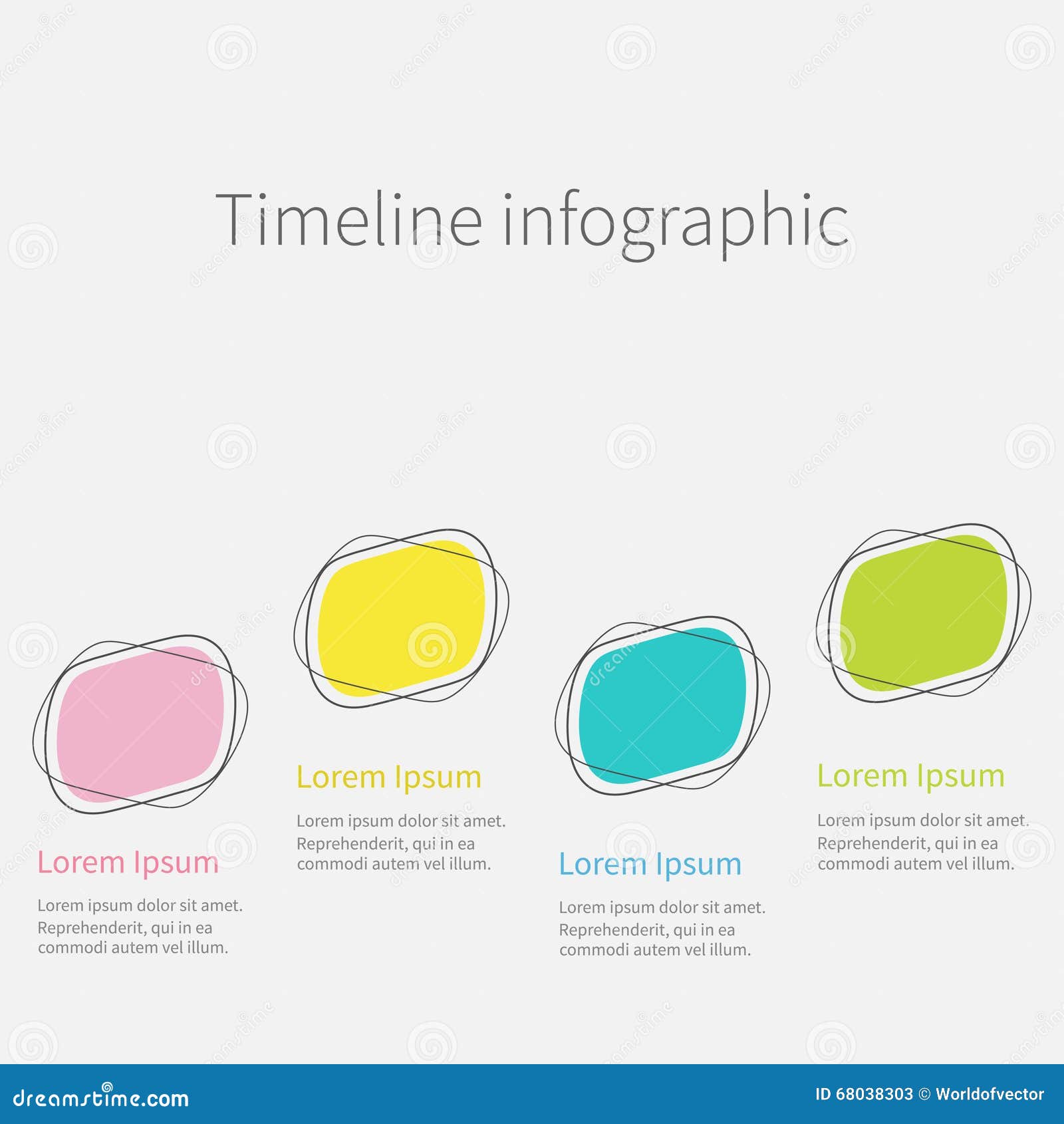 Timeline infographic

Lorem Ipsum

Lorem ipsum dolor sit amet. Reprehenderit, qui in ea commodi autem vel illum.

Lorem Ipsum

Lorem ipsum dolor sit amet. Reprehenderit, qui in ea commodi autem vel illum.

Lorem Ipsum

Lorem ipsum dolor sit amet. Reprehenderit, qui in ea commodi autem vel illum.

Lorem Ipsum

Lorem ipsum dolor sit amet. Reprehenderit, qui in ea commodi autem vel illum.

dreamstime.com

ID 68038303 © Worldofvector