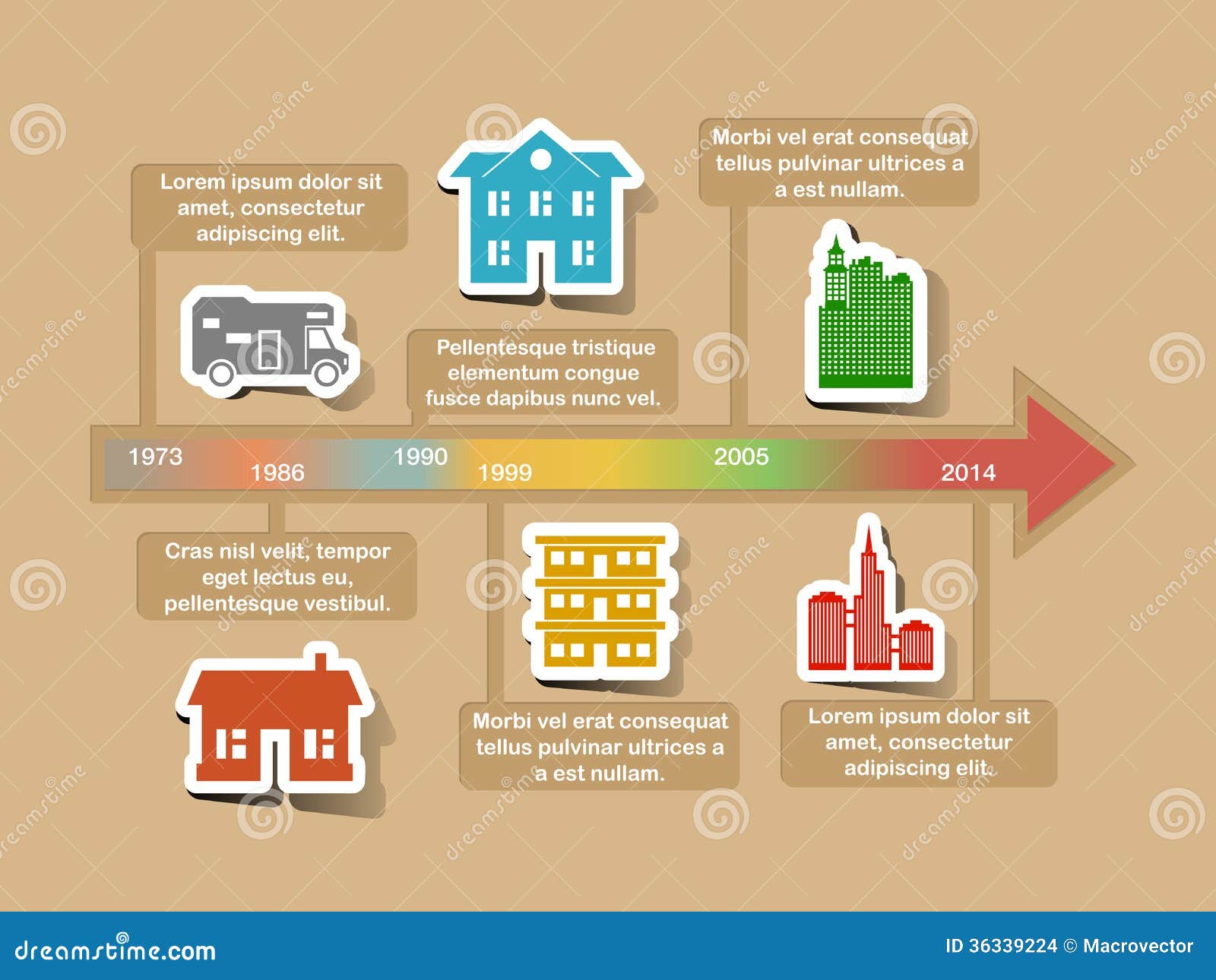 Lorem ipsum dolor sit amet, consectetur adipiscing elit.

Pellentesque tristique elementum congue fusce dapibus nunc vel.

Morbi vel erat consequat tellus pulvinar ultrices a a est nullam.

1973

1986

1990

1999

2005

2014

Cras nisl velit, tempor eget lectus eu, pellentesque vestibul.

Morbi vel erat consequat tellus pulvinar ultrices a a est nullam.

Lorem ipsum dolor sit amet, consectetur adipiscing elit.

dreamstime.com

ID 36339224 © Macrovector