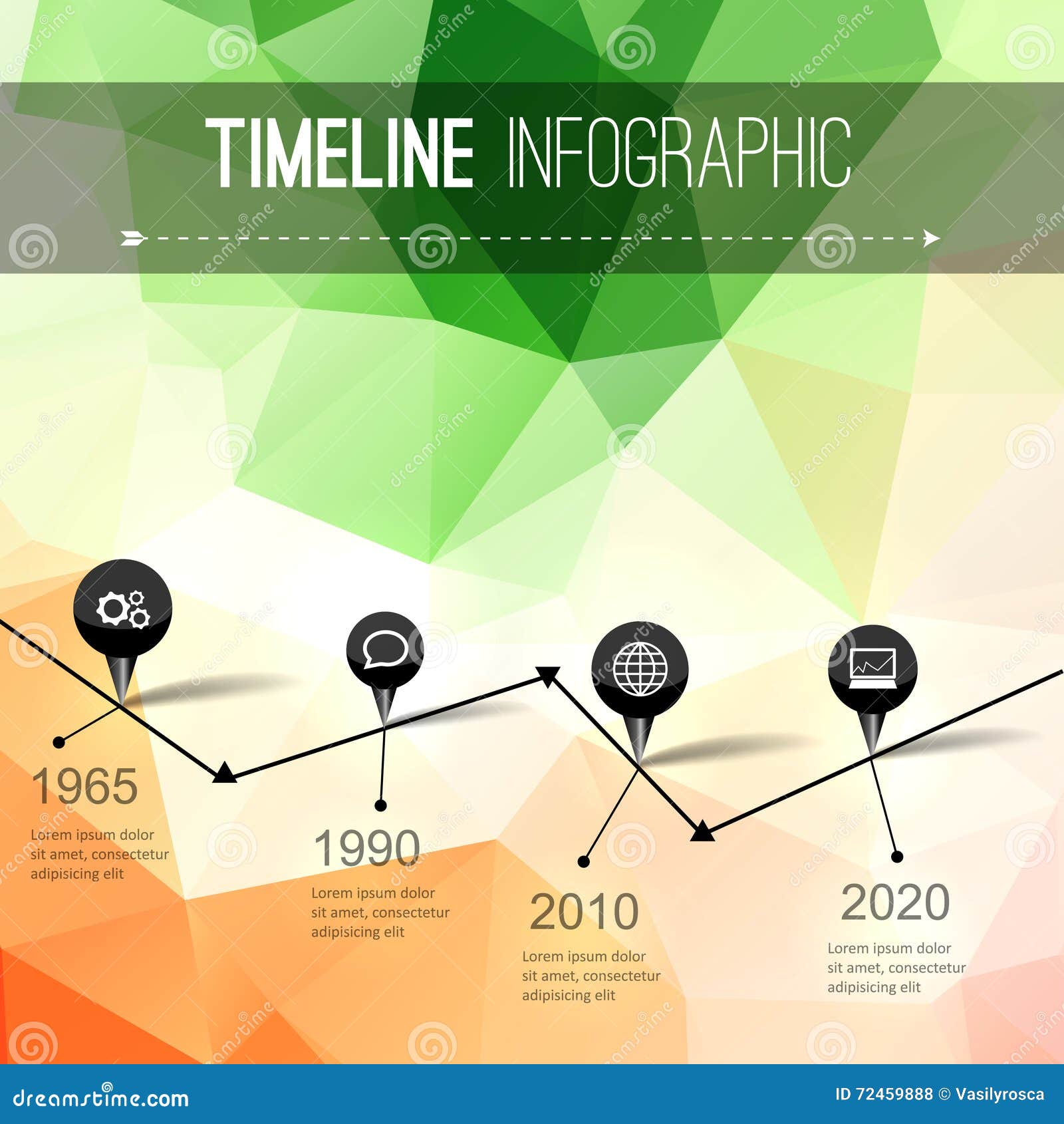 TIMELINE INFOGRAPHIC

1965
Lorem ipsum dolor sit amet, consectetur adipisicing elit

1990
Lorem ipsum dolor sit amet, consectetur adipisicing elit

2010
Lorem ipsum dolor sit amet, consectetur adipisicing elit

2020
Lorem ipsum dolor sit amet, consectetur adipisicing elit

dreamstime.com
ID 72459888 © Vasilyrosca