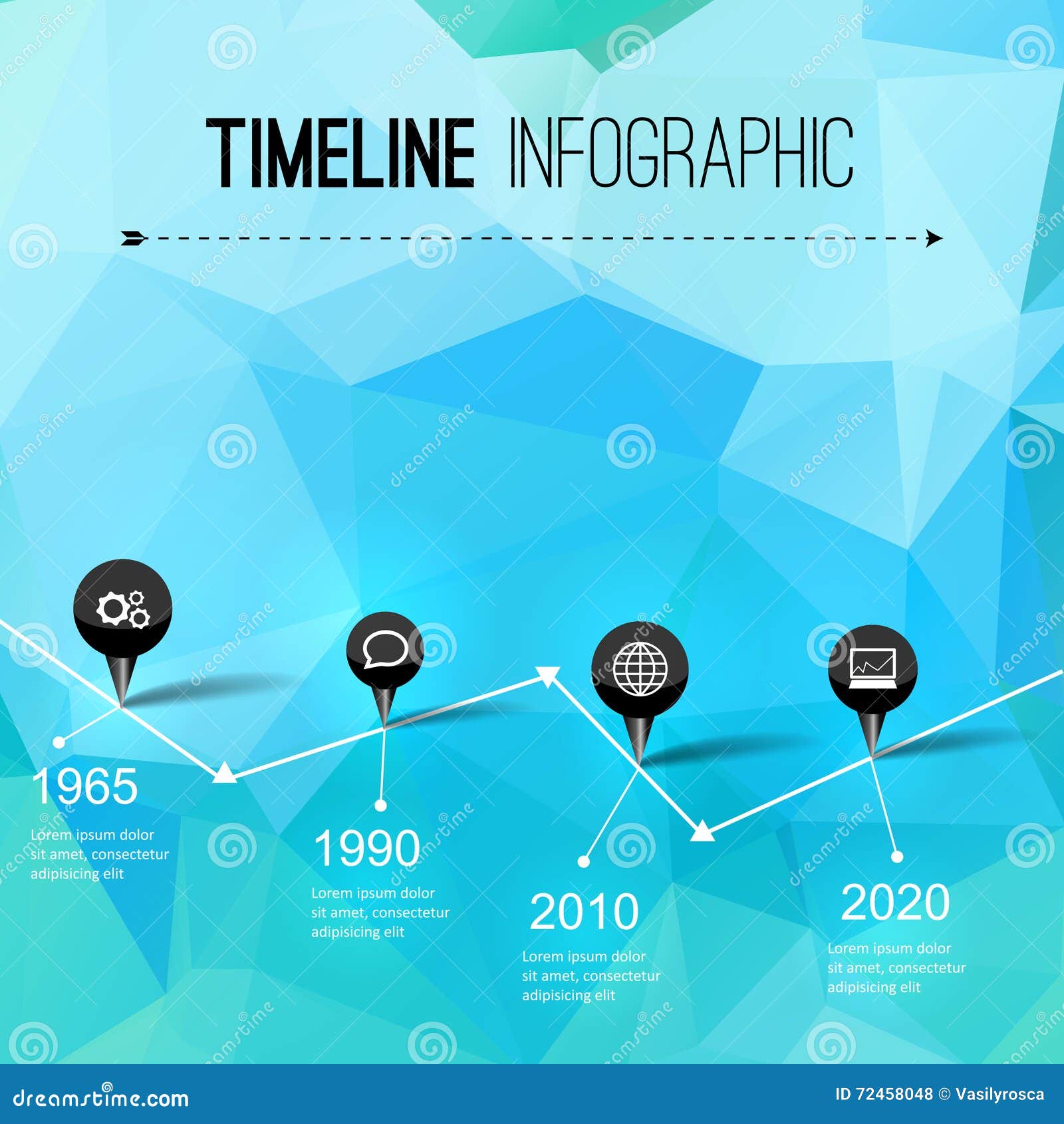 TIMELINE INFOGRAPHIC

1965
Lorem ipsum dolor sit amet, consectetur adipisicing elit

1990
Lorem ipsum dolor sit amet, consectetur adipisicing elit

2010
Lorem ipsum dolor sit amet, consectetur adipisicing elit

2020
Lorem ipsum dolor sit amet, consectetur adipisicing elit

dreamstime.com
ID 72458048 © Vasilyrosca