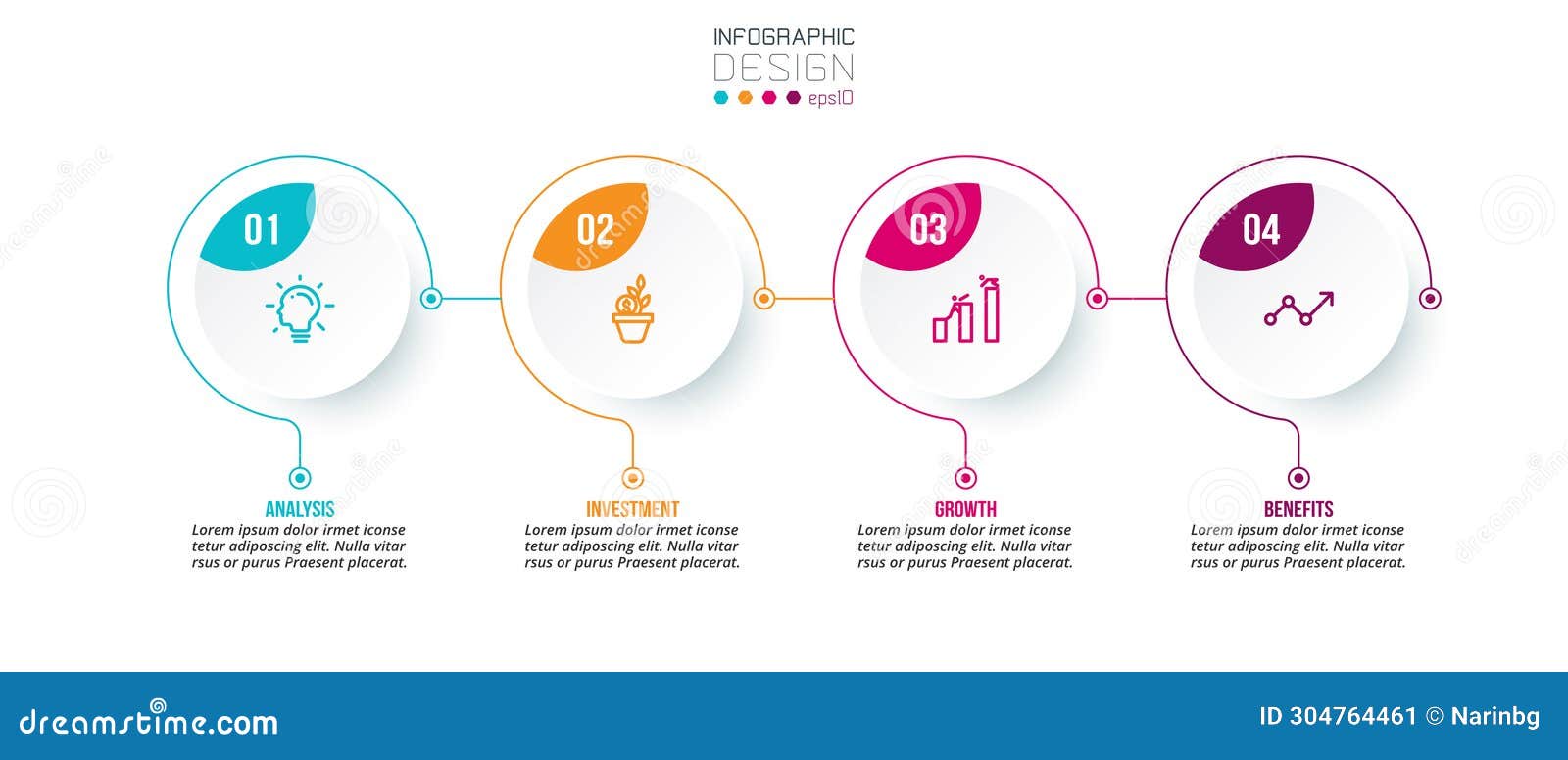 INFOGRAPHIC
DESIGN
eps10

01

02

03

04

ANALYSIS
Lorem ipsum dolor irmet iconse tetur adiposcing elit. Nulla vitar rsus or purus Praesent placerat.

INVESTMENT
Lorem ipsum dolor irmet iconse tetur adiposcing elit. Nulla vitar rsus or purus Praesent placerat.

GROWTH
Lorem ipsum dolor irmet iconse tetur adiposcing elit. Nulla vitar rsus or purus Praesent placerat.

BENEFITS
Lorem ipsum dolor irmet iconse tetur adiposcing elit. Nulla vitar rsus or purus Praesent placerat.

dreamstime.com
ID 304764461 © Narinbg