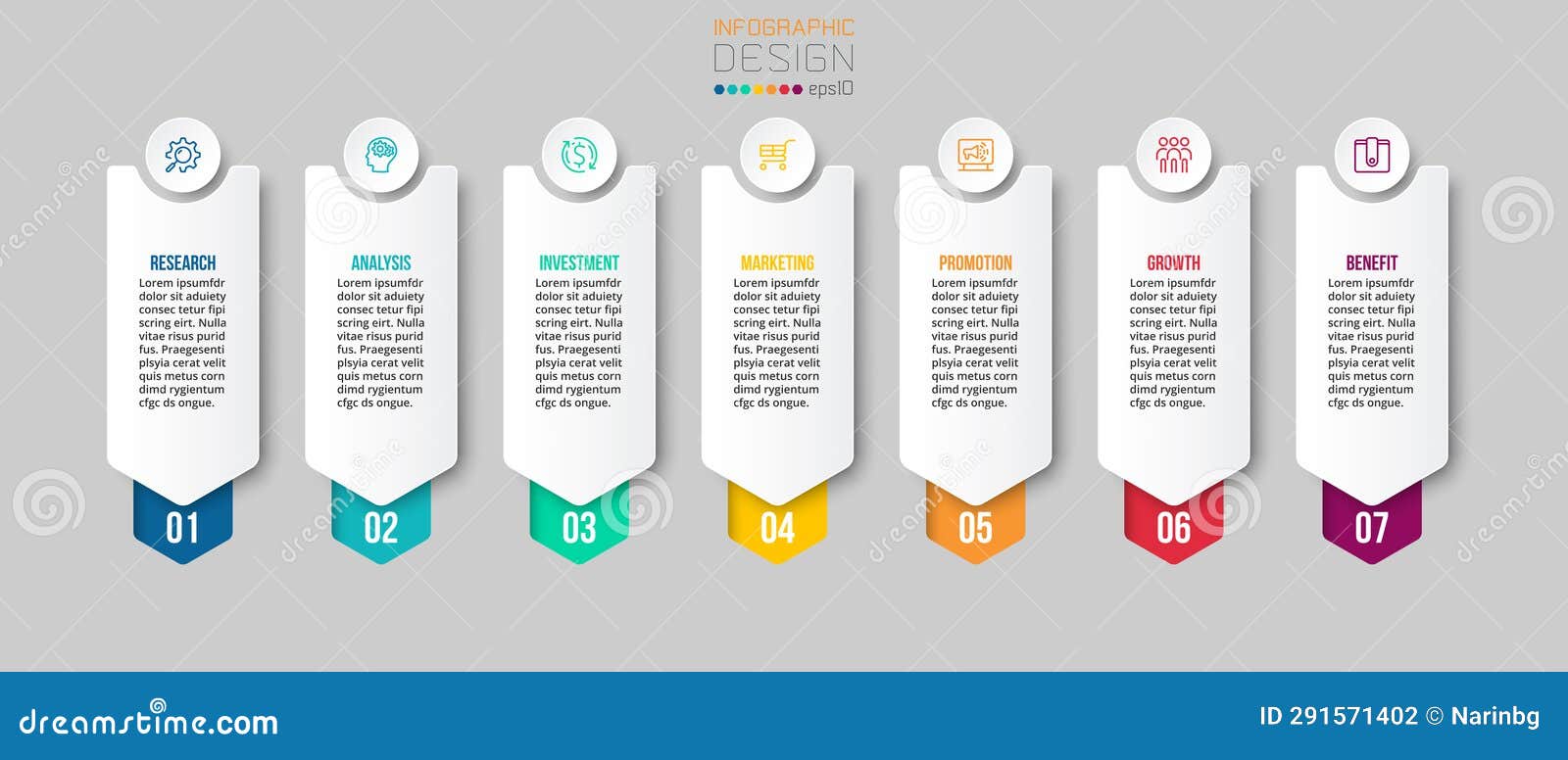 INFOGRAPHIC
DESIGN
eps10

RESEARCH
Lorem ipsumfdr dolor sit aduiety consec tetur fipi scring eirt. Nulla vitae risus purid fus. Praegesenti plsyia cerat velit quis metus corn dimd rygientum cfgc ds ongue.
01

ANALYSIS
Lorem ipsumfdr dolor sit aduiety consec tetur fipi scring eirt. Nulla vitae risus purid fus. Praegesenti plsyia cerat velit quis metus corn dimd rygientum cfgc ds ongue.
02

INVESTMENT
Lorem ipsumfdr dolor sit aduiety consec tetur fipi scring eirt. Nulla vitae risus purid fus. Praegesenti plsyia cerat velit quis metus corn dimd rygientum cfgc ds ongue.
03

MARKETING
Lorem ipsumfdr dolor sit aduiety consec tetur fipi scring eirt. Nulla vitae risus purid fus. Praegesenti plsyia cerat velit quis metus corn dimd rygientum cfgc ds ongue.
04

PROMOTION
Lorem ipsumfdr dolor sit aduiety consec tetur fipi scring eirt. Nulla vitae risus purid fus. Praegesenti plsyia cerat velit quis metus corn dimd rygientum cfgc ds ongue.
05

GROWTH
Lorem ipsumfdr dolor sit aduiety consec tetur fipi scring eirt. Nulla vitae risus purid fus. Praegesenti plsyia cerat velit quis metus corn dimd rygientum cfgc ds ongue.
06

BENEFIT
Lorem ipsumfdr dolor sit aduiety consec tetur fipi scring eirt. Nulla vitae risus purid fus. Praegesenti plsyia cerat velit quis metus corn dimd rygientum cfgc ds ongue.
07

dreamstime.com
ID 291571402 © Narinbg