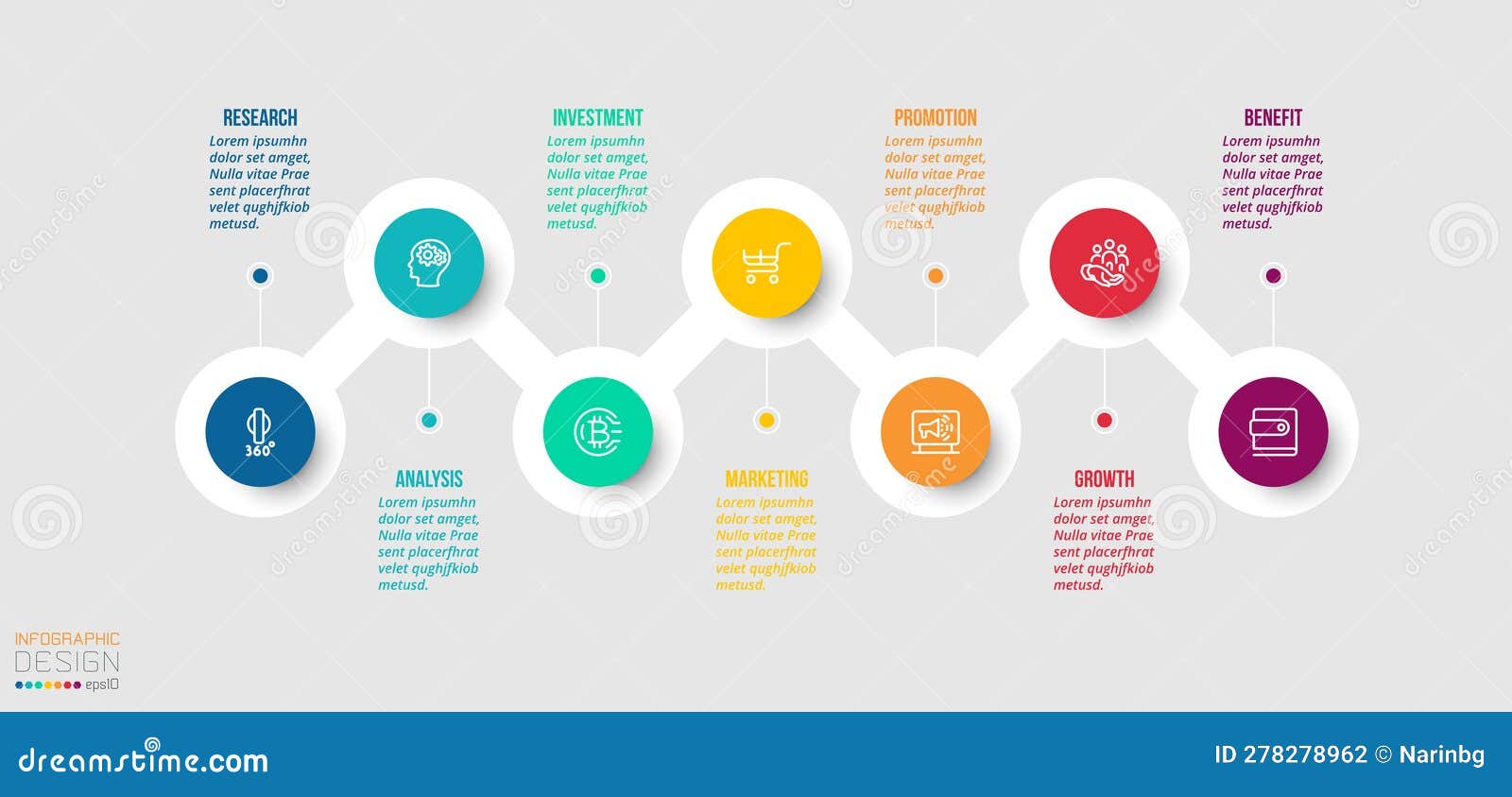 RESEARCH
Lorem ipsumhn dolor set amget, Nulla vitae Prae sent placerfhrat velet qughjfkiob metusd.

INVESTMENT
Lorem ipsumhn dolor set amget, Nulla vitae Prae sent placerfhrat velet qughjfkiob metusd.

PROMOTION
Lorem ipsumhn dolor set amget, Nulla vitae Prae sent placerfhrat velet qughjfkiob metusd.

BENEFIT
Lorem ipsumhn dolor set amget, Nulla vitae Prae sent placerfhrat velet qughjfkiob metusd.

360°

ANALYSIS
Lorem ipsumhn dolor set amget, Nulla vitae Prae sent placerfhrat velet qughjfkiob metusd.

MARKETING
Lorem ipsumhn dolor set amget, Nulla vitae Prae sent placerfhrat velet qughjfkiob metusd.

GROWTH
Lorem ipsumhn dolor set amget, Nulla vitae Prae sent placerfhrat velet qughjfkiob metusd.

INFOGRAPHIC
DESIGN
eps10

dreamstime.com
ID 278278962 © Narinbg