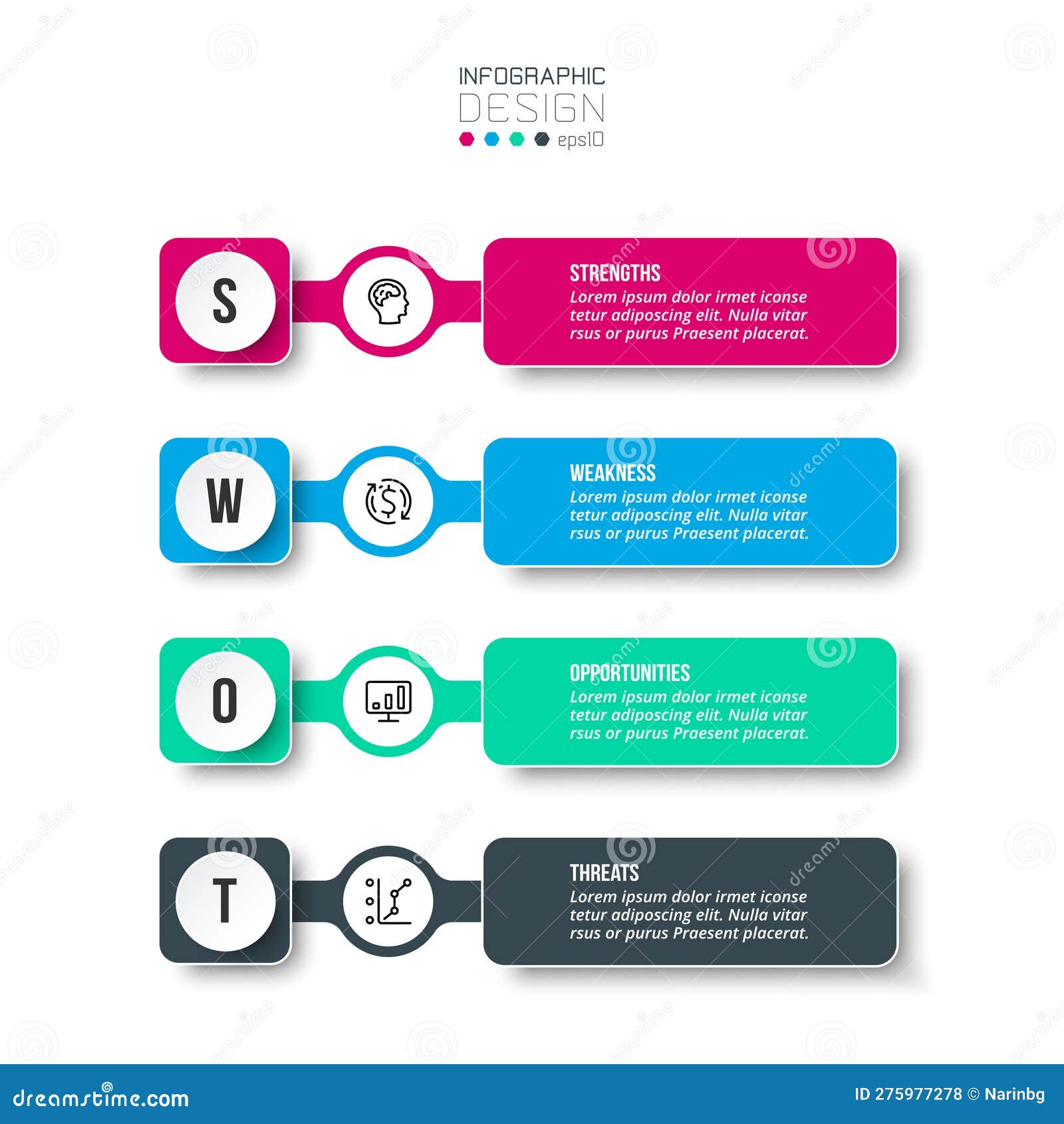 INFOGRAPHIC
DESIGN
eps10

S

STRENGTHS
Lorem ipsum dolor irmet iconse tetur adiposcing elit. Nulla vitar rsus or purus Praesent placerat.

W

WEAKNESS
Lorem ipsum dolor irmet iconse tetur adiposcing elit. Nulla vitar rsus or purus Praesent placerat.

O

OPPORTUNITIES
Lorem ipsum dolor irmet iconse tetur adiposcing elit. Nulla vitar rsus or purus Praesent placerat.

T

THREATS
Lorem ipsum dolor irmet iconse tetur adiposcing elit. Nulla vitar rsus or purus Praesent placerat.

dreamstime.com
ID 275977278 © Narinbg