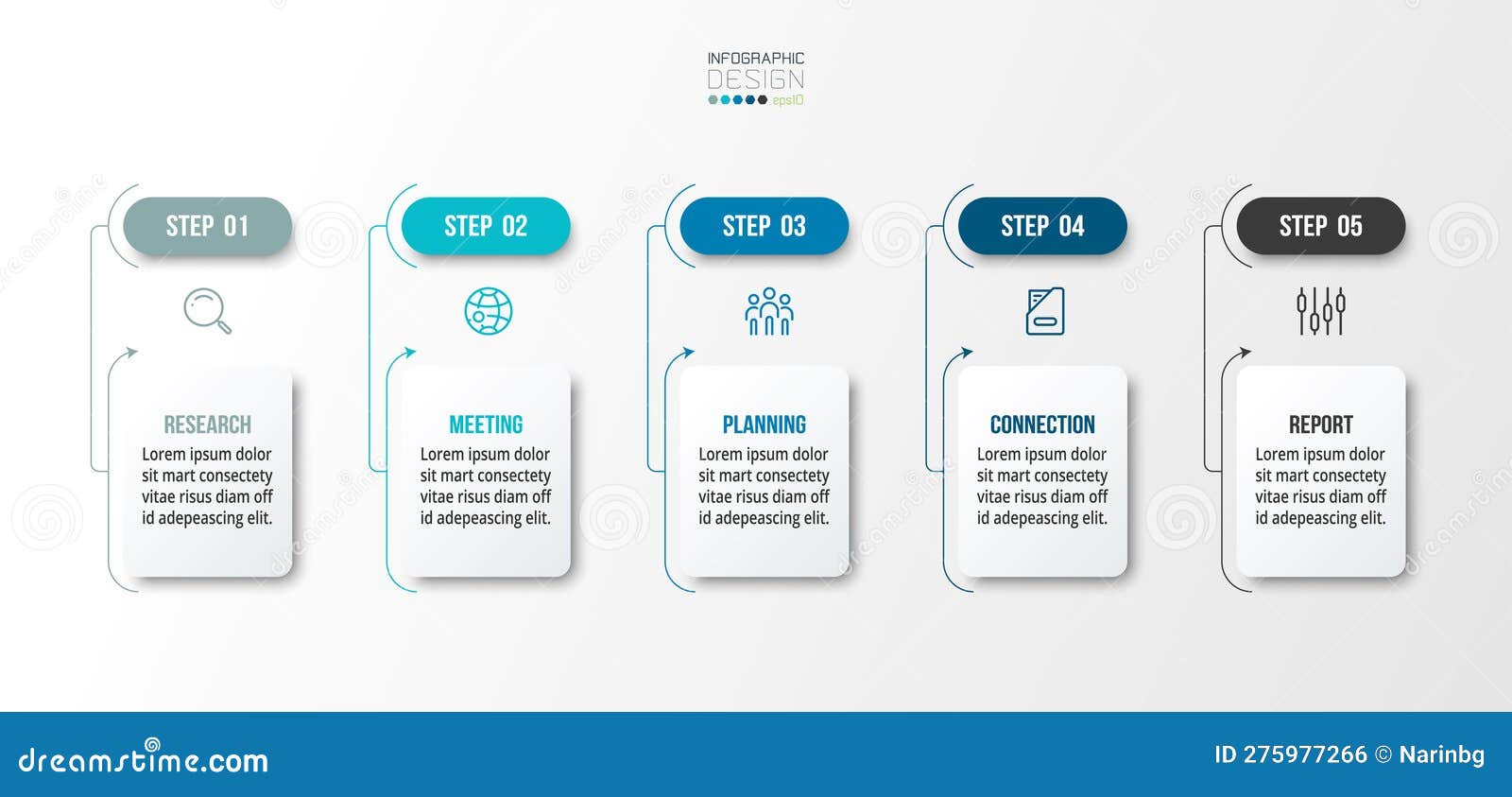 INFOGRAPHIC
DESIGN
eps10

STEP 01

RESEARCH
Lorem ipsum dolor sit mart consectety vitae risus diam off id adepeascing elit.

STEP 02

MEETING
Lorem ipsum dolor sit mart consectety vitae risus diam off id adepeascing elit.

STEP 03

PLANNING
Lorem ipsum dolor sit mart consectety vitae risus diam off id adepeascing elit.

STEP 04

CONNECTION
Lorem ipsum dolor sit mart consectety vitae risus diam off id adepeascing elit.

STEP 05

REPORT
Lorem ipsum dolor sit mart consectety vitae risus diam off id adepeascing elit.

dreamstime.com

ID 275977266 © Narinbg