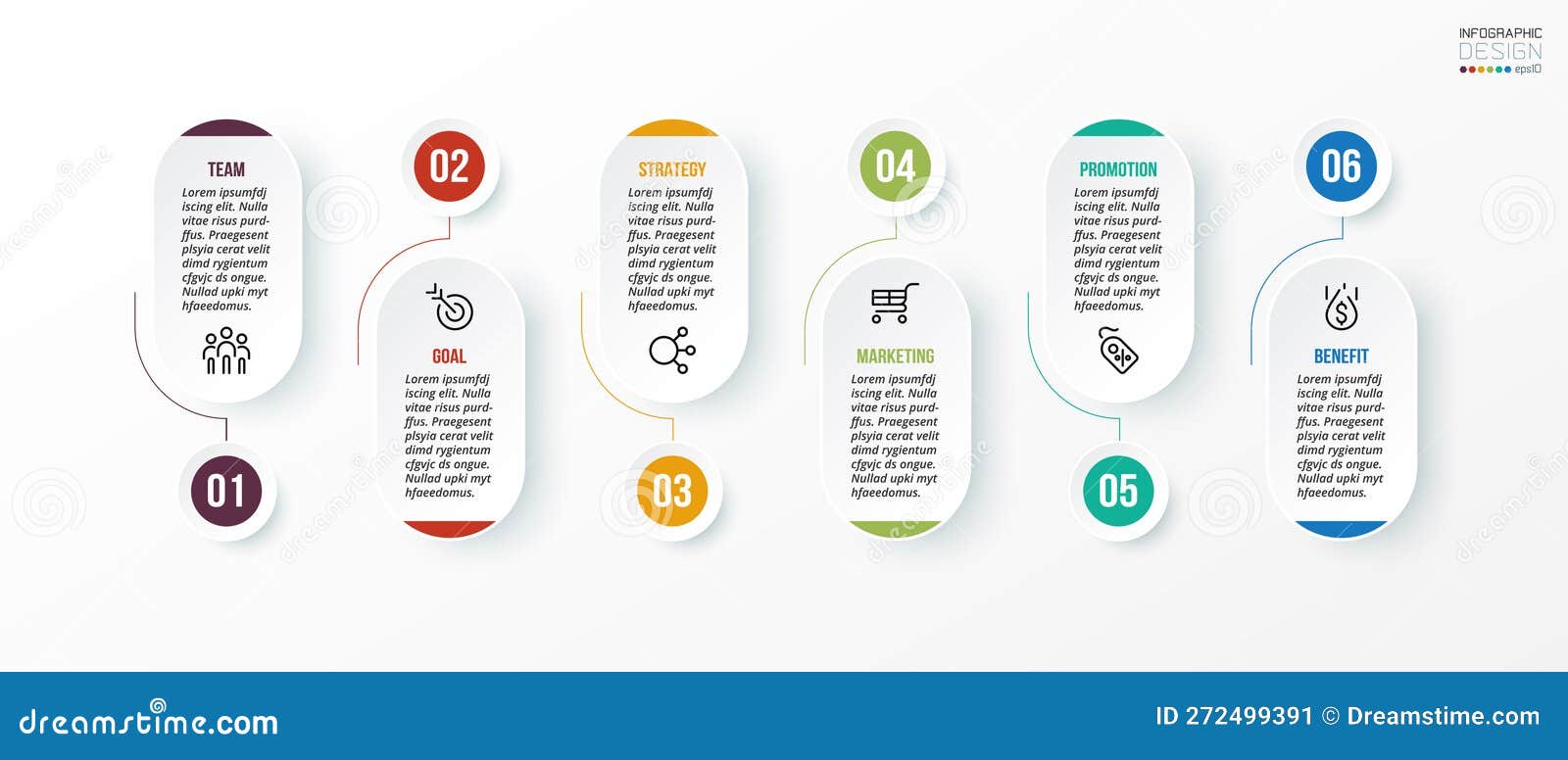 INFOGRAPHIC
DESIGN
eps10

TEAM
Lorem ipsumfdj iscing elit. Nulla vitae risus purdffus. Praegesent plsyia cerat velit dimd rygientum cfgvjc ds ongue. Nullad upki myt hfaeedomus.

01

02

GOAL
Lorem ipsumfdj iscing elit. Nulla vitae risus purdffus. Praegesent plsyia cerat velit dimd rygientum cfgvjc ds ongue. Nullad upki myt hfaeedomus.

STRATEGY
Lorem ipsumfdj iscing elit. Nulla vitae risus purdffus. Praegesent plsyia cerat velit dimd rygientum cfgvjc ds ongue. Nullad upki myt hfaeedomus.

03

04

MARKETING
Lorem ipsumfdj iscing elit. Nulla vitae risus purdffus. Praegesent plsyia cerat velit dimd rygientum cfgvjc ds ongue. Nullad upki myt hfaeedomus.

PROMOTION
Lorem ipsumfdj iscing elit. Nulla vitae risus purdffus. Praegesent plsyia cerat velit dimd rygientum cfgvjc ds ongue. Nullad upki myt hfaeedomus.

05

06

BENEFIT
Lorem ipsumfdj iscing elit. Nulla vitae risus purdffus. Praegesent plsyia cerat velit dimd rygientum cfgvjc ds ongue. Nullad upki myt hfaeedomus.

dreamstime.com

ID 272499391 © Dreamstime.com