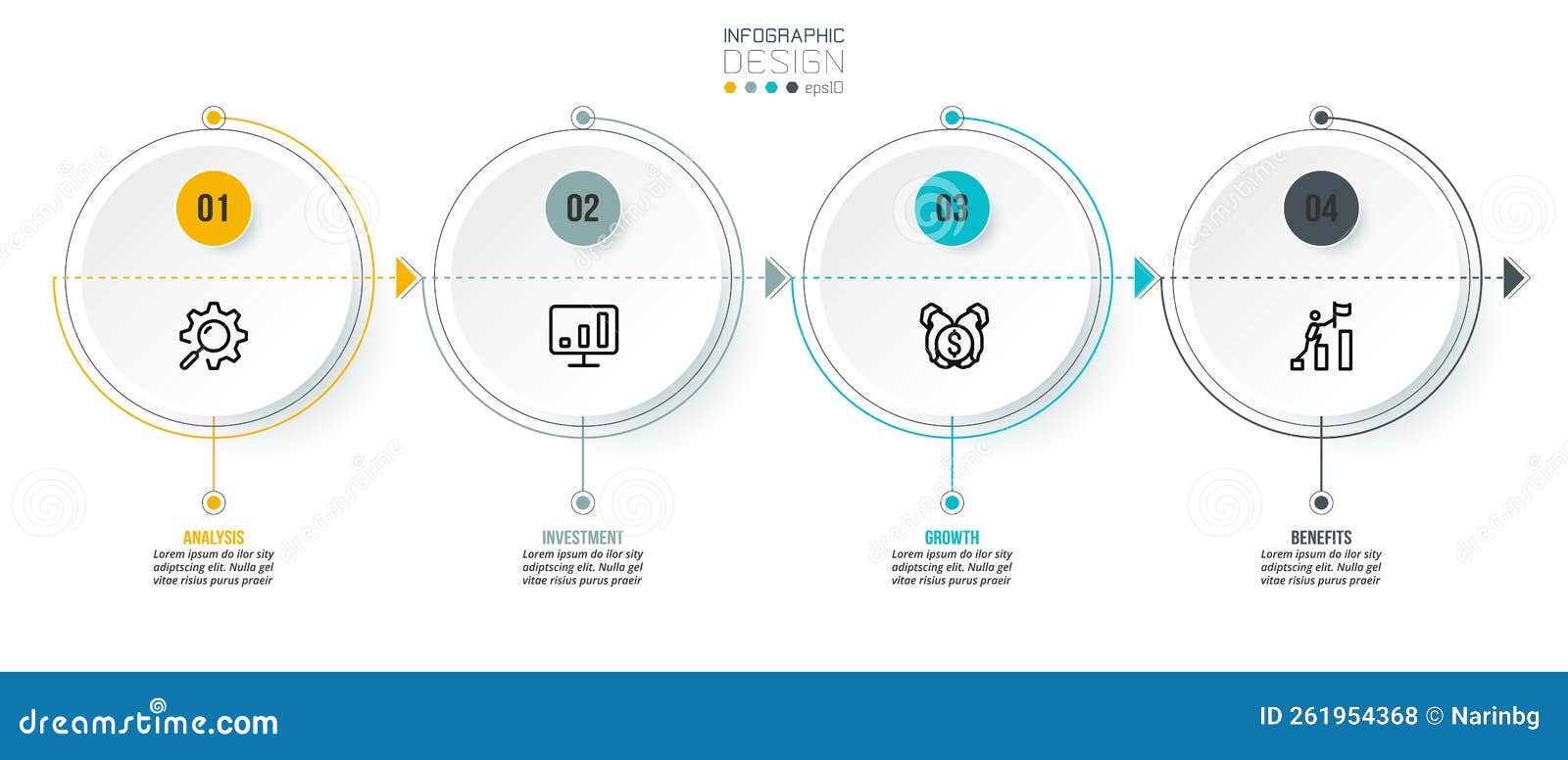 INFOGRAPHIC
DESIGN
eps10

01

02

03

04

ANALYSIS
Lorem ipsum do ilor sity adiptscing elit. Nulla gel vitae risius purus praeir

INVESTMENT
Lorem ipsum do ilor sity adiptscing elit. Nulla gel vitae risius purus praeir

GROWTH
Lorem ipsum do ilor sity adiptscing elit. Nulla gel vitae risius purus praeir

BENEFITS
Lorem ipsum do ilor sity adiptscing elit. Nulla gel vitae risius purus praeir

dreamstime.com

ID 261954368 © Narinbg