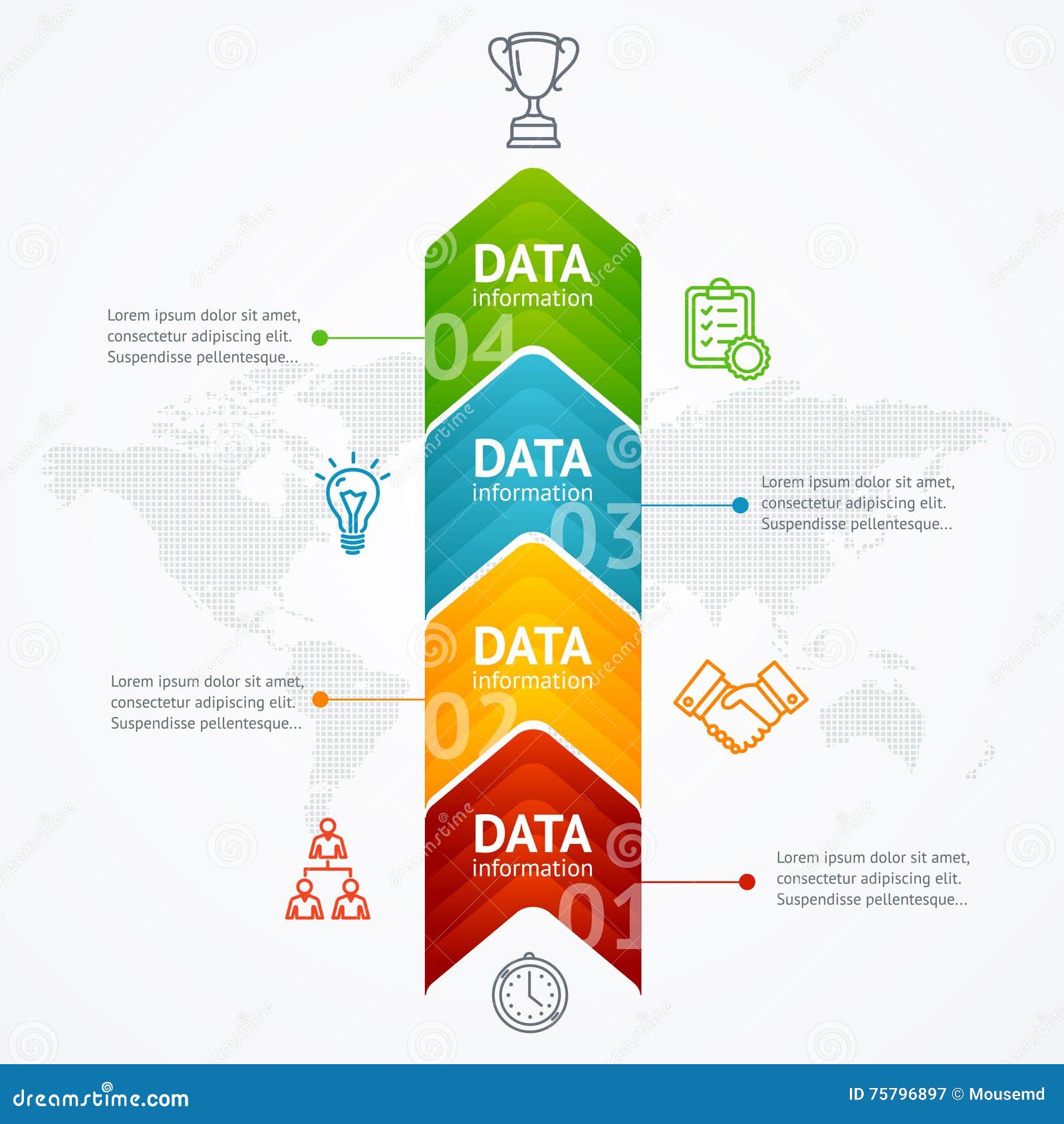 DATA
information
04

Lorem ipsum dolor sit amet, consectetur adipiscing elit. Suspendisse pellentesque...

DATA
information
03

Lorem ipsum dolor sit amet, consectetur adipiscing elit. Suspendisse pellentesque...

DATA
information
02

Lorem ipsum dolor sit amet, consectetur adipiscing elit. Suspendisse pellentesque...

DATA
information
01

Lorem ipsum dolor sit amet, consectetur adipiscing elit. Suspendisse pellentesque...

dreamstime.com
ID 75796897 © Mousemd