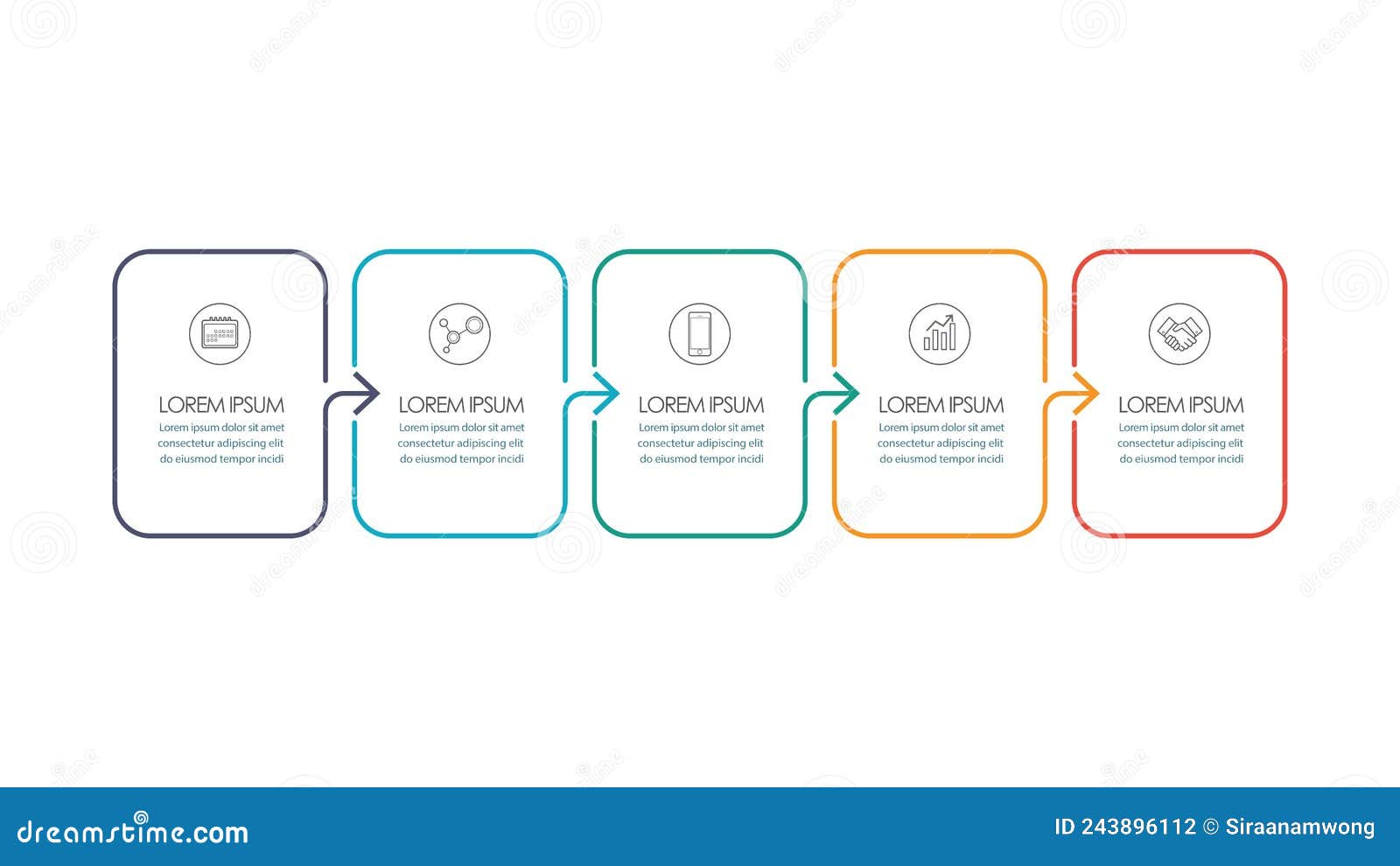 LOREM IPSUM
Lorem ipsum dolor sit amet consectetur adipiscing elit do eiusmod tempor incidi

LOREM IPSUM
Lorem ipsum dolor sit amet consectetur adipiscing elit do eiusmod tempor incidi

LOREM IPSUM
Lorem ipsum dolor sit amet consectetur adipiscing elit do eiusmod tempor incidi

LOREM IPSUM
Lorem ipsum dolor sit amet consectetur adipiscing elit do eiusmod tempor incidi

LOREM IPSUM
Lorem ipsum dolor sit amet consectetur adipiscing elit do eiusmod tempor incidi

dreamstime.com

ID 243896112 © Siraanamwong