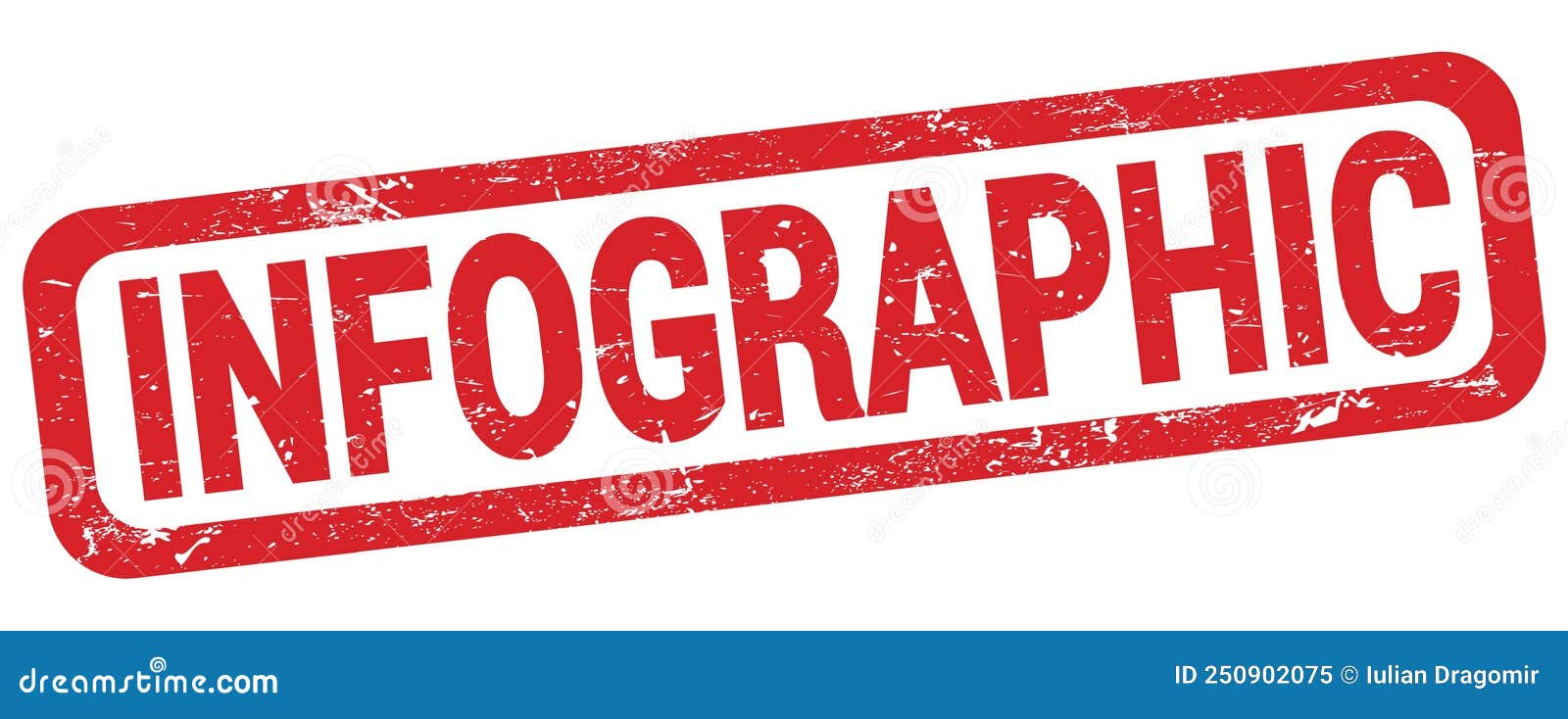 INFOGRAPHIC

dreamstime.com

ID 250902075 © Iulian Dragomir