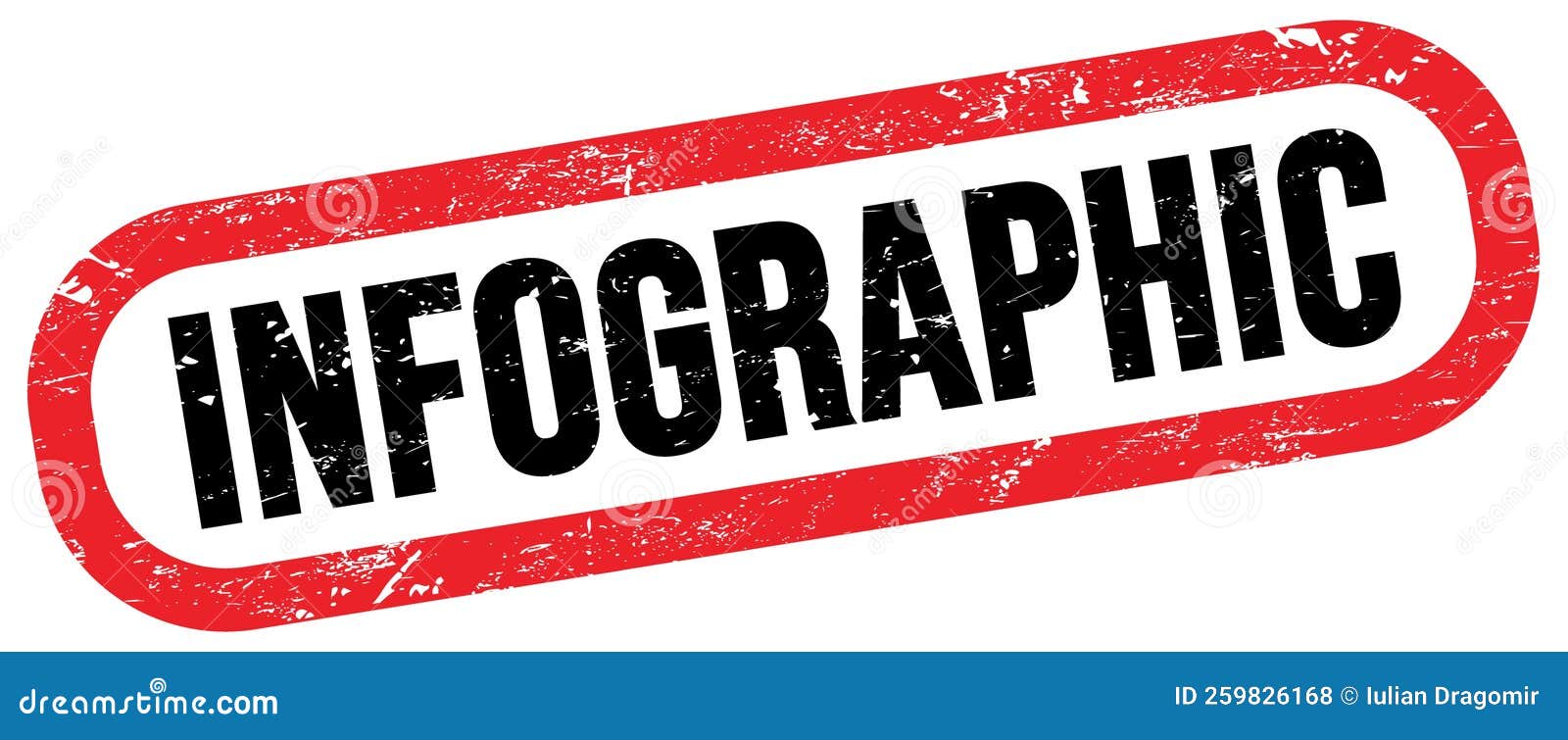 INFOGRAPHIC

dreamstime.com

ID 259826168 © Iulian Dragomir