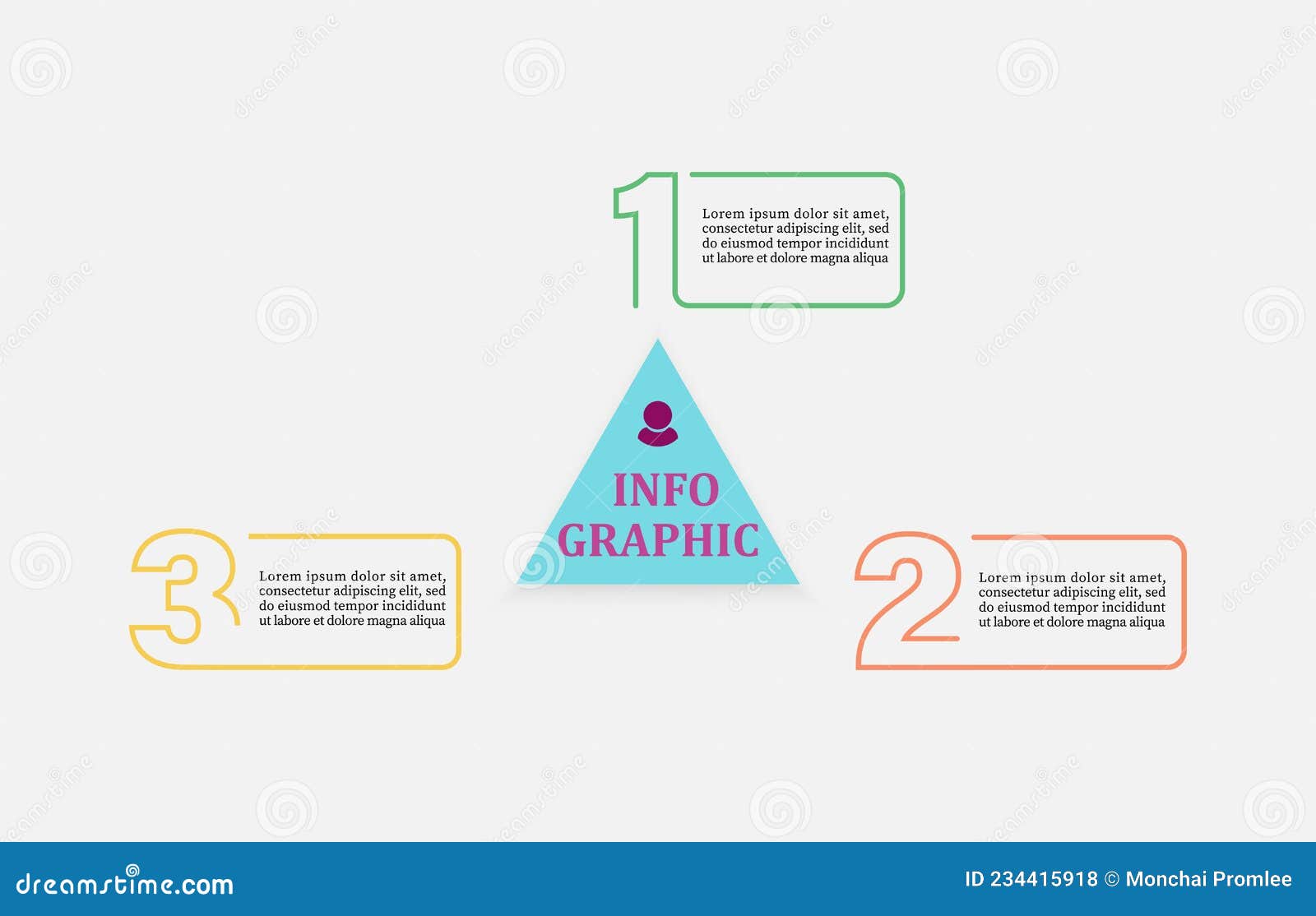 1
Lorem ipsum dolor sit amet, consectetur adipiscing elit, sed do eiusmod tempor incididunt ut labore et dolore magna aliqua

INFO GRAPHIC

3
Lorem ipsum dolor sit amet, consectetur adipiscing elit, sed do eiusmod tempor incididunt ut labore et dolore magna aliqua

2
Lorem ipsum dolor sit amet, consectetur adipiscing elit, sed do eiusmod tempor incididunt ut labore et dolore magna aliqua

dreamstime.com
ID 234415918 © Monchai Promlee