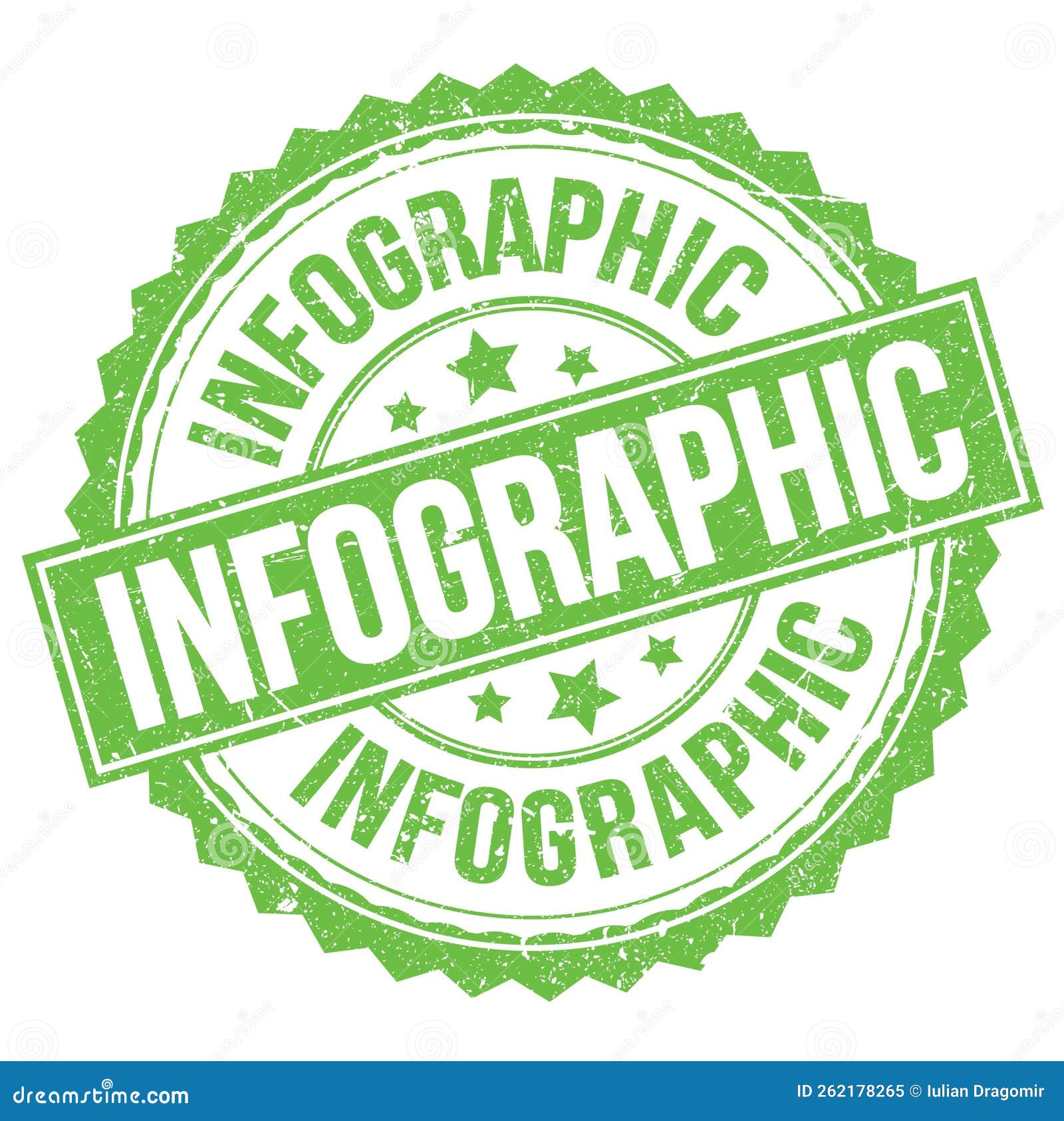 INFOGRAPHIC

INFOGRAPHIC

INFOGRAPHIC

dreamstime.com

ID 262178265 © Iulian Dragomir