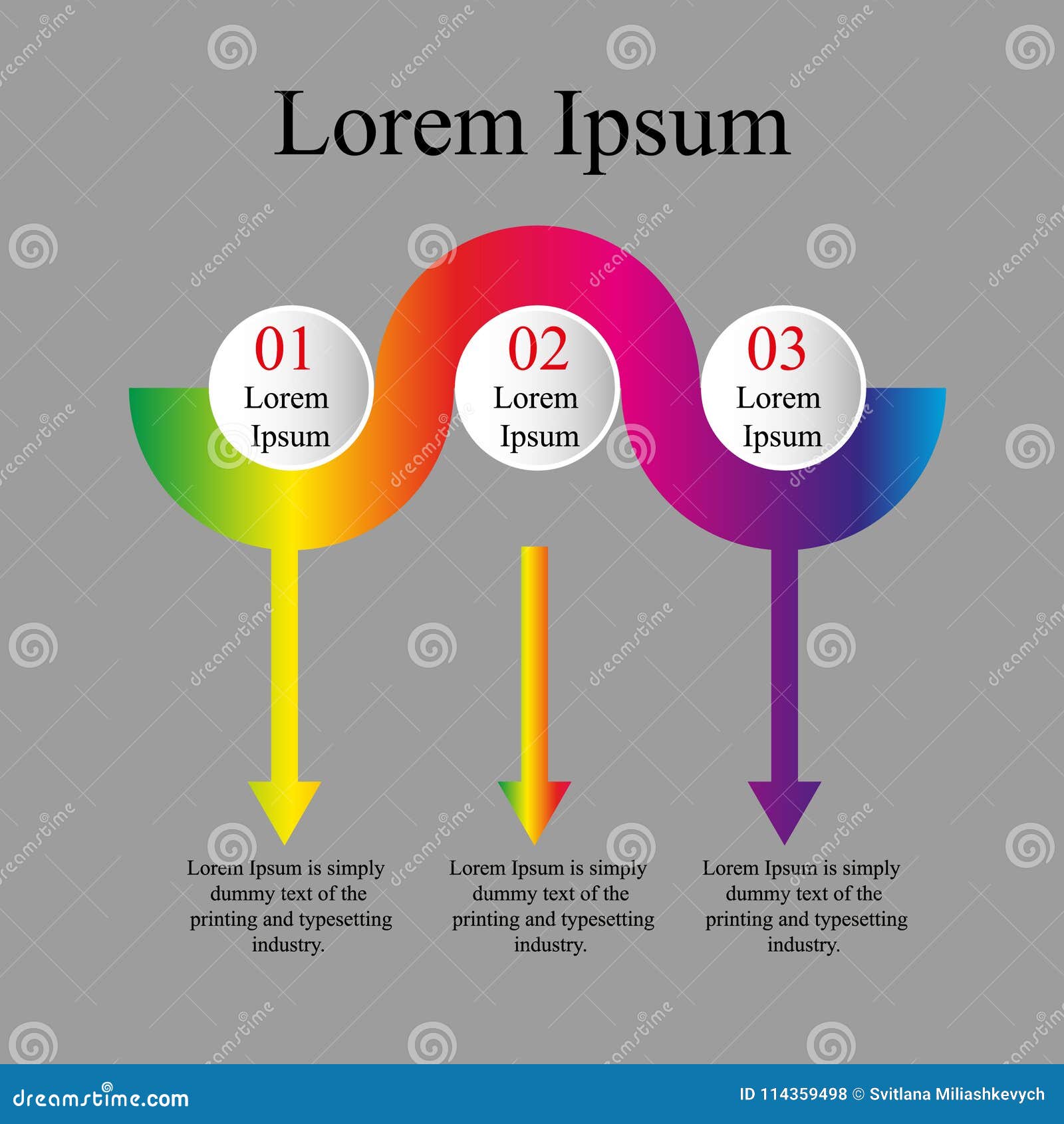 Lorem Ipsum

01
Lorem Ipsum

02
Lorem Ipsum

03
Lorem Ipsum

Lorem Ipsum is simply dummy text of the printing and typesetting industry.

Lorem Ipsum is simply dummy text of the printing and typesetting industry.

Lorem Ipsum is simply dummy text of the printing and typesetting industry.

dreamstime.com

ID 114359498 © Svitlana Miliashkevych