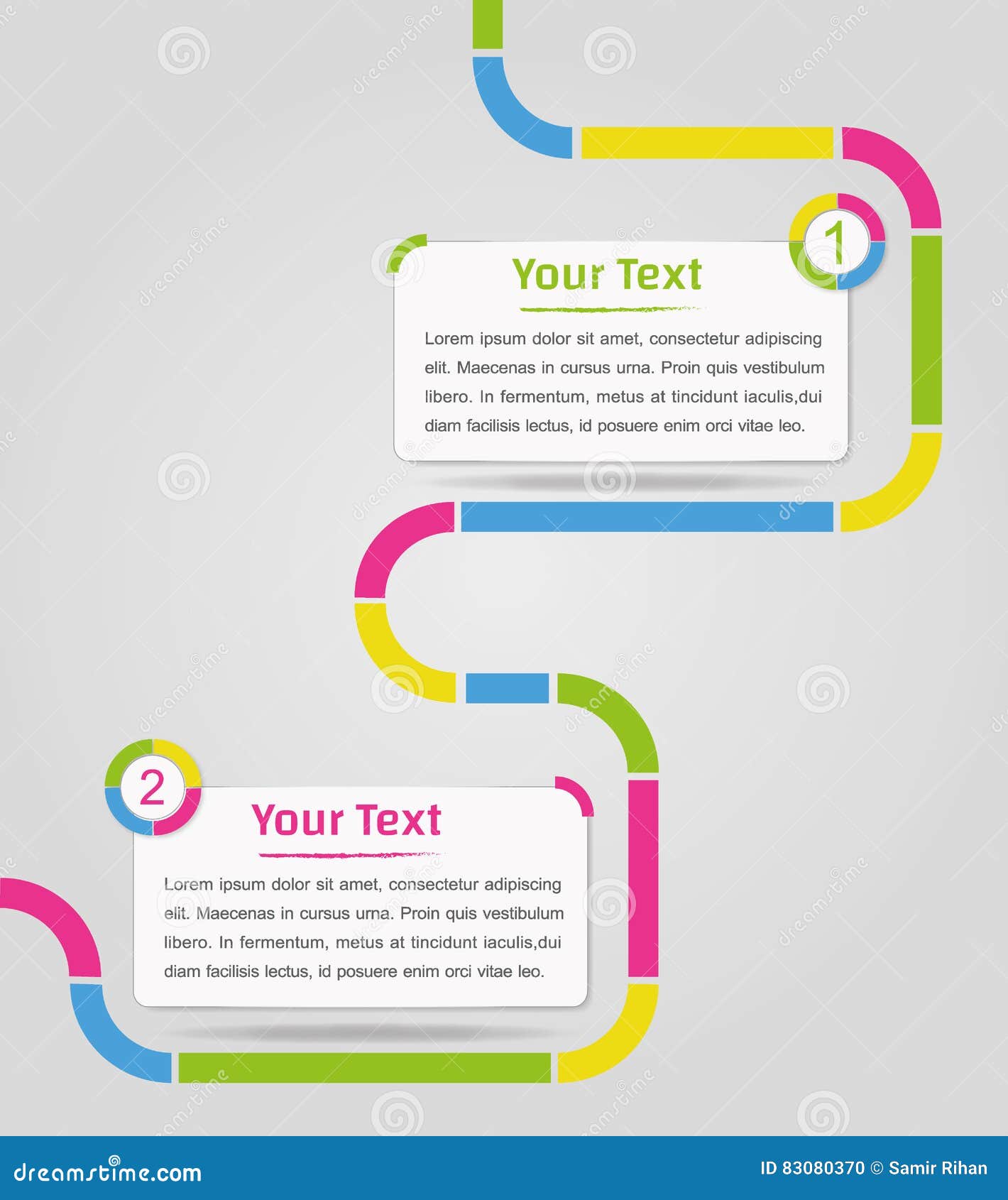 1

Your Text

Lorem ipsum dolor sit amet, consectetur adipiscing elit. Maecenas in cursus urna. Proin quis vestibulum libero. In fermentum, metus at tincidunt iaculis,dui diam facilisis lectus, id posuere enim orci vitae leo.

2

Your Text

Lorem ipsum dolor sit amet, consectetur adipiscing elit. Maecenas in cursus urna. Proin quis vestibulum libero. In fermentum, metus at tincidunt iaculis,dui diam facilisis lectus, id posuere enim orci vitae leo.

dreamstime.com

ID 83080370 © Samir Rihan