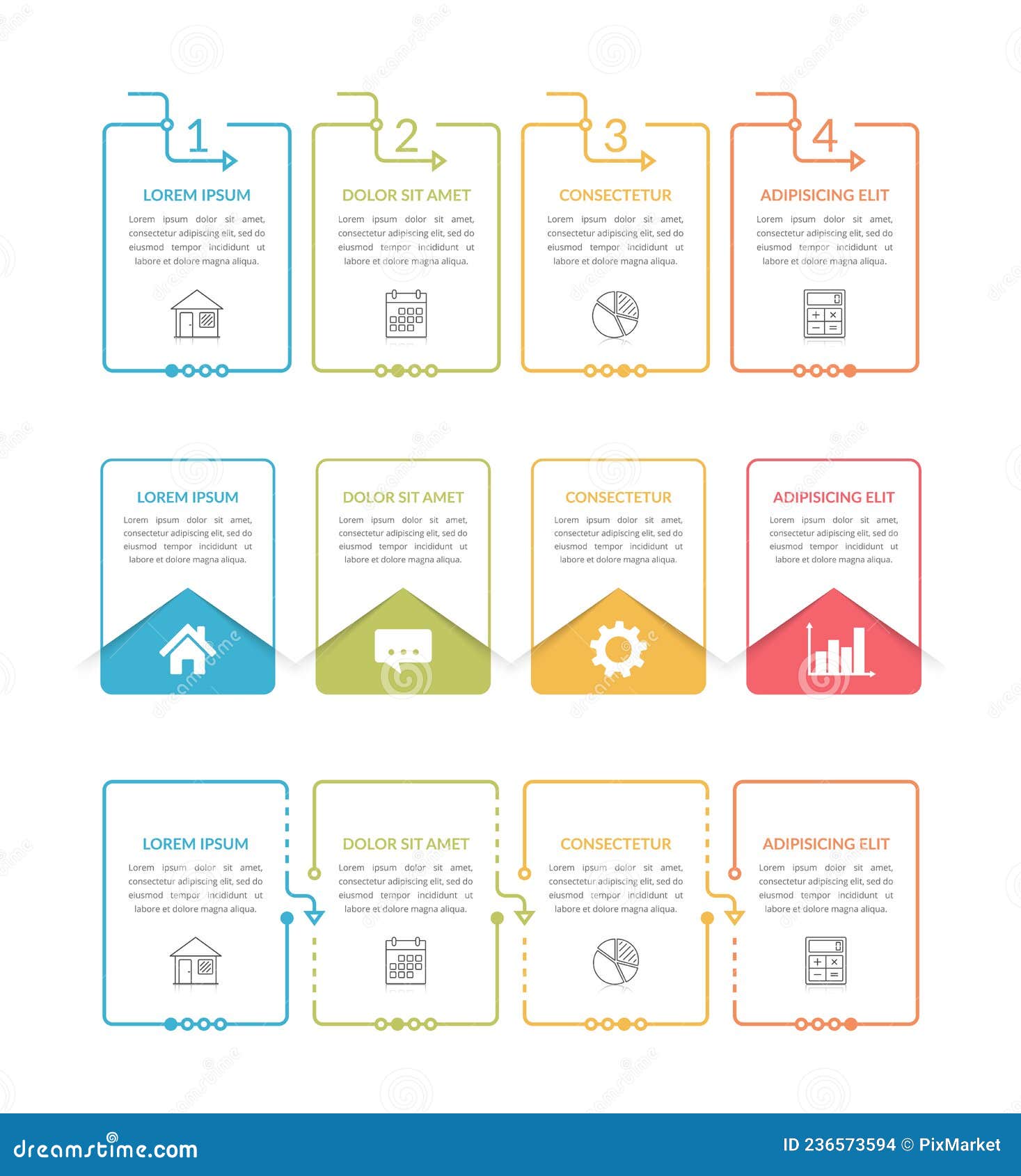 1
LOREM IPSUM
Lorem ipsum dolor sit amet, consectetur adipiscing elit, sed do eiusmod tempor incididunt ut labore et dolore magna aliqua.

2
DOLOR SIT AMET
Lorem ipsum dolor sit amet, consectetur adipiscing elit, sed do eiusmod tempor incididunt ut labore et dolore magna aliqua.

3
CONSECTETUR
Lorem ipsum dolor sit amet, consectetur adipiscing elit, sed do eiusmod tempor incididunt ut labore et dolore magna aliqua.

4
ADIPISICING ELIT
Lorem ipsum dolor sit amet, consectetur adipiscing elit, sed do eiusmod tempor incididunt ut labore et dolore magna aliqua.

LOREM IPSUM
Lorem ipsum dolor sit amet, consectetur adipiscing elit, sed do eiusmod tempor incididunt ut labore et dolore magna aliqua.

DOLOR SIT AMET
Lorem ipsum dolor sit amet, consectetur adipiscing elit, sed do eiusmod tempor incididunt ut labore et dolore magna aliqua.

CONSECTETUR
Lorem ipsum dolor sit amet, consectetur adipiscing elit, sed do eiusmod tempor incididunt ut labore et dolore magna aliqua.

ADIPISICING ELIT
Lorem ipsum dolor sit amet, consectetur adipiscing elit, sed do eiusmod tempor incididunt ut labore et dolore magna aliqua.

LOREM IPSUM
Lorem ipsum dolor sit amet, consectetur adipiscing elit, sed do eiusmod tempor incididunt ut labore et dolore magna aliqua.

DOLOR SIT AMET
Lorem ipsum dolor sit amet, consectetur adipiscing elit, sed do eiusmod tempor incididunt ut labore et dolore magna aliqua.

CONSECTETUR
Lorem ipsum dolor sit amet, consectetur adipiscing elit, sed do eiusmod tempor incididunt ut labore et dolore magna aliqua.

ADIPISICING ELIT
Lorem ipsum dolor sit amet, consectetur adipiscing elit, sed do eiusmod tempor incididunt ut labore et dolore magna aliqua.

dreamstime.com
ID 236573594 © PixMarket