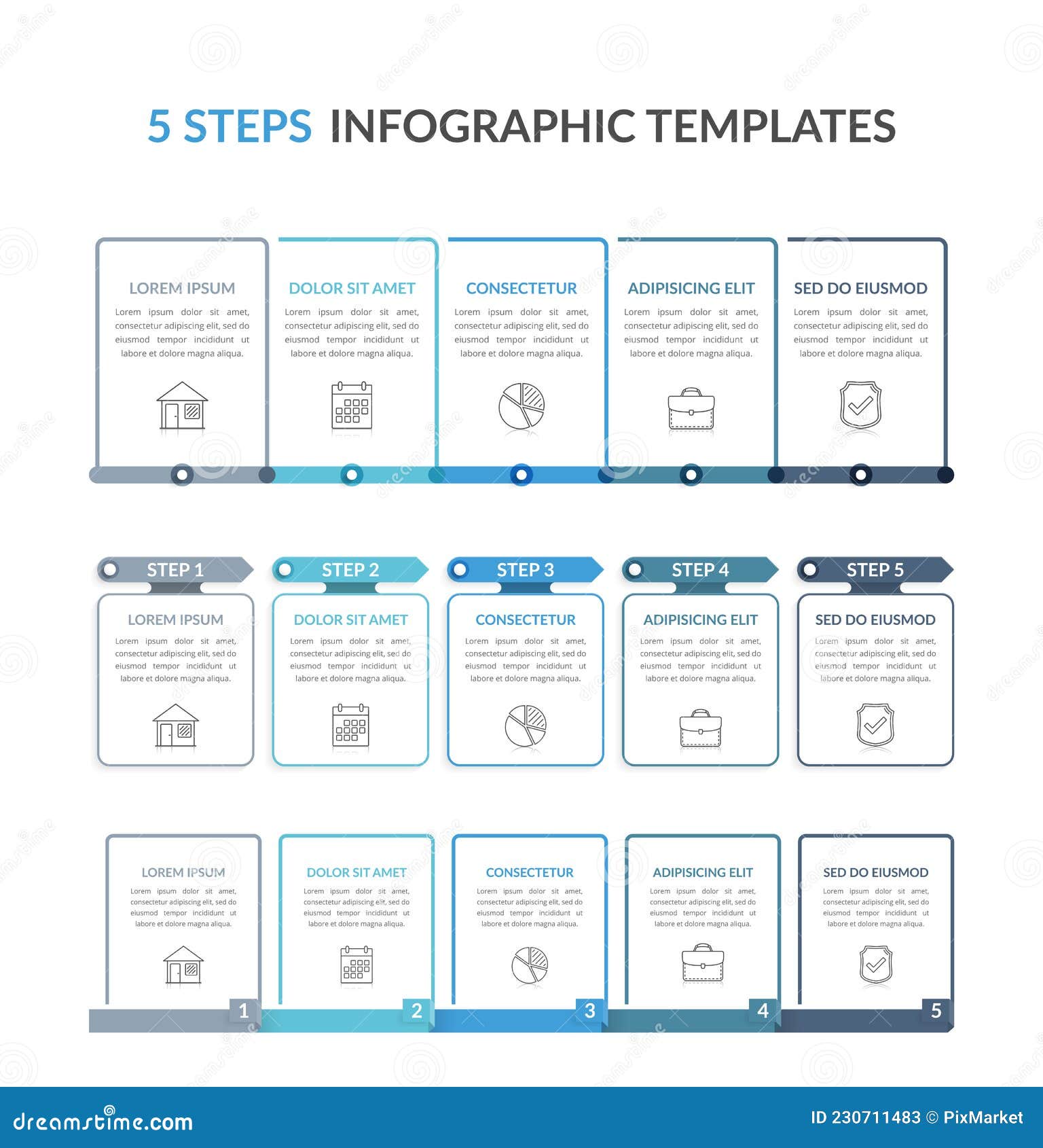 5 STEPS INFOGRAPHIC TEMPLATES

LOREM IPSUM
Lorem ipsum dolor sit amet, consectetur adipiscing elit, sed do eiusmod tempor incididunt ut labore et dolore magna aliqua.

DOLOR SIT AMET
Lorem ipsum dolor sit amet, consectetur adipiscing elit, sed do eiusmod tempor incididunt ut labore et dolore magna aliqua.

CONSECTETUR
Lorem ipsum dolor sit amet, consectetur adipiscing elit, sed do eiusmod tempor incididunt ut labore et dolore magna aliqua.

ADIPISICING ELIT
Lorem ipsum dolor sit amet, consectetur adipiscing elit, sed do eiusmod tempor incididunt ut labore et dolore magna aliqua.

SED DO EIUSMOD
Lorem ipsum dolor sit amet, consectetur adipiscing elit, sed do eiusmod tempor incididunt ut labore et dolore magna aliqua.

STEP 1
LOREM IPSUM
Lorem ipsum dolor sit amet, consectetur adipiscing elit, sed do eiusmod tempor incididunt ut labore et dolore magna aliqua.

STEP 2
DOLOR SIT AMET
Lorem ipsum dolor sit amet, consectetur adipiscing elit, sed do eiusmod tempor incididunt ut labore et dolore magna aliqua.

STEP 3
CONSECTETUR
Lorem ipsum dolor sit amet, consectetur adipiscing elit, sed do eiusmod tempor incididunt ut labore et dolore magna aliqua.

STEP 4
ADIPISICING ELIT
Lorem ipsum dolor sit amet, consectetur adipiscing elit, sed do eiusmod tempor incididunt ut labore et dolore magna aliqua.

STEP 5
SED DO EIUSMOD
Lorem ipsum dolor sit amet, consectetur adipiscing elit, sed do eiusmod tempor incididunt ut labore et dolore magna aliqua.

LOREM IPSUM
Lorem ipsum dolor sit amet, consectetur adipiscing elit, sed do eiusmod tempor incididunt ut labore et dolore magna aliqua.
1

DOLOR SIT AMET
Lorem ipsum dolor sit amet, consectetur adipiscing elit, sed do eiusmod tempor incididunt ut labore et dolore magna aliqua.
2

CONSECTETUR
Lorem ipsum dolor sit amet, consectetur adipiscing elit, sed do eiusmod tempor incididunt ut labore et dolore magna aliqua.
3

ADIPISICING ELIT
Lorem ipsum dolor sit amet, consectetur adipiscing elit, sed do eiusmod tempor incididunt ut labore et dolore magna aliqua.
4

SED DO EIUSMOD
Lorem ipsum dolor sit amet, consectetur adipiscing elit, sed do eiusmod tempor incididunt ut labore et dolore magna aliqua.
5

dreamstime.com
ID 230711483 © PixMarket