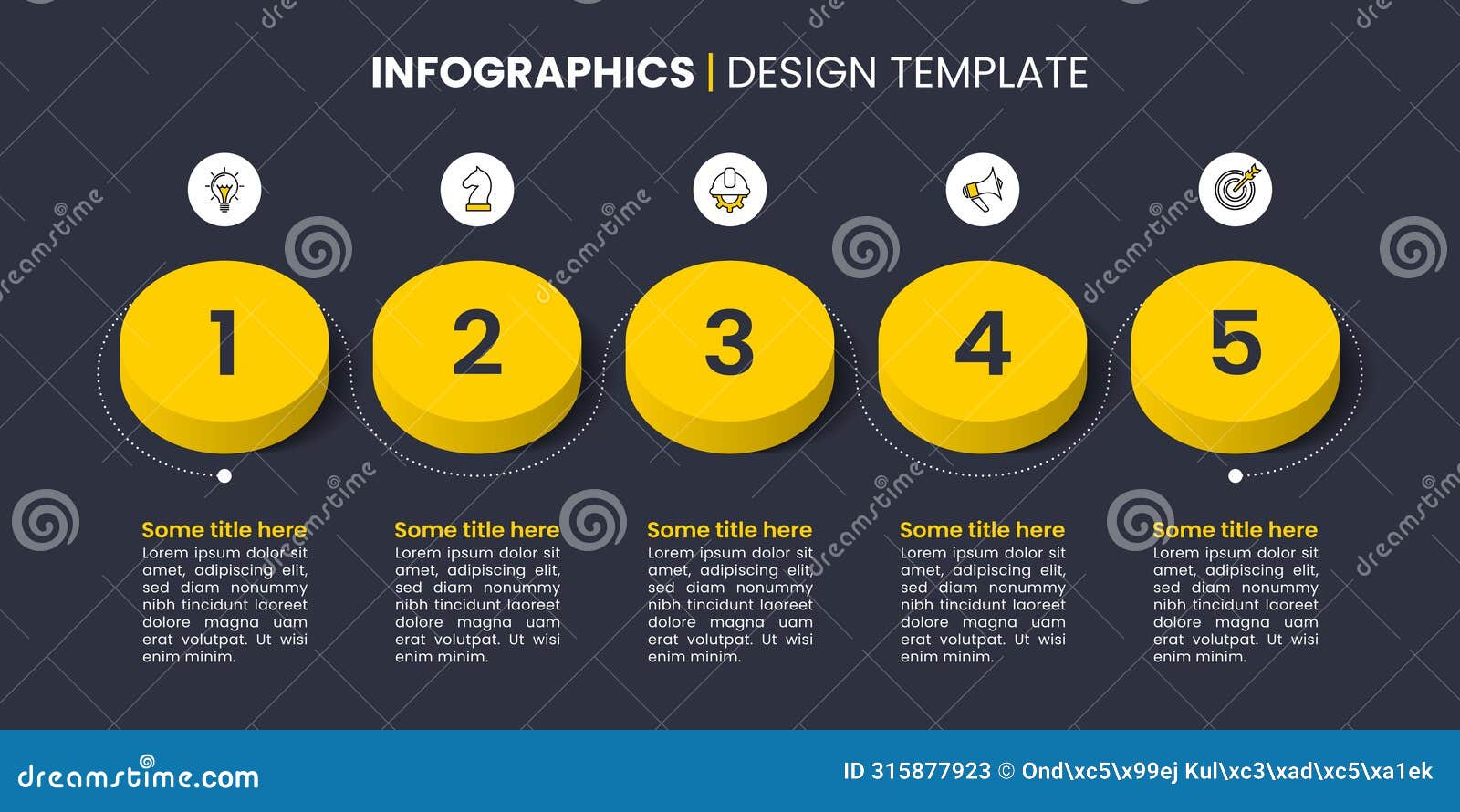 INFOGRAPHICS | DESIGN TEMPLATE

1

2

3

4

5

Some title here
Lorem ipsum dolor sit amet, adipiscing elit, sed diam nonummy nibh tincidunt laoreet dolore magna uam erat volutpat. Ut wisi enim minim.

Some title here
Lorem ipsum dolor sit amet, adipiscing elit, sed diam nonummy nibh tincidunt laoreet dolore magna uam erat volutpat. Ut wisi enim minim.

Some title here
Lorem ipsum dolor sit amet, adipiscing elit, sed diam nonummy nibh tincidunt laoreet dolore magna uam erat volutpat. Ut wisi enim minim.

Some title here
Lorem ipsum dolor sit amet, adipiscing elit, sed diam nonummy nibh tincidunt laoreet dolore magna uam erat volutpat. Ut wisi enim minim.

Some title here
Lorem ipsum dolor sit amet, adipiscing elit, sed diam nonummy nibh tincidunt laoreet dolore magna uam erat volutpat. Ut wisi enim minim.

dreamstime.com

ID 315877923 © Ond\xc5\x99ej Kul\xc3\xad\xc5\xa1ek