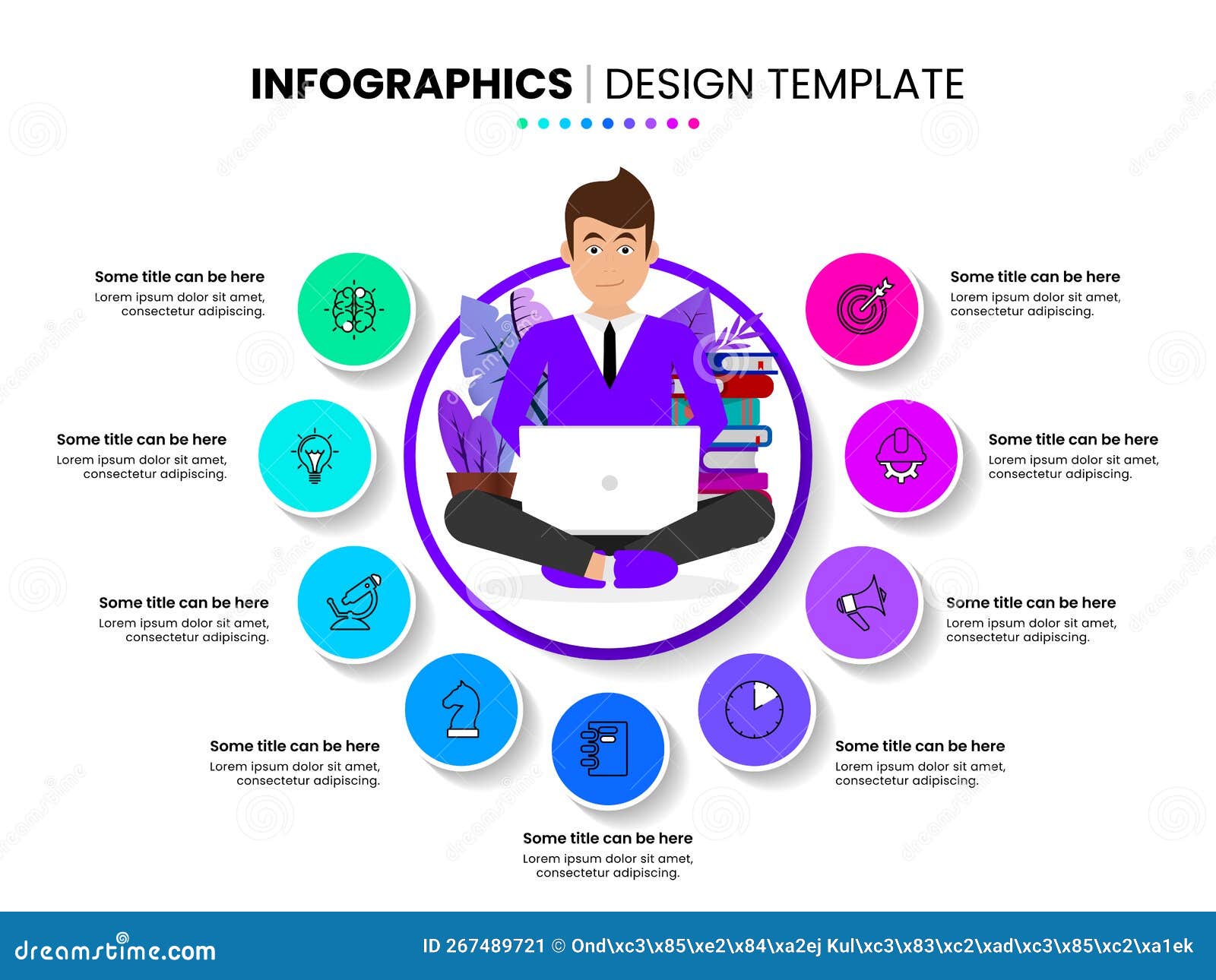 INFOGRAPHICS | DESIGN TEMPLATE

Some title can be here
Lorem ipsum dolor sit amet, consectetur adipiscing.

Some title can be here
Lorem ipsum dolor sit amet, consectetur adipiscing.

Some title can be here
Lorem ipsum dolor sit amet, consectetur adipiscing.

Some title can be here
Lorem ipsum dolor sit amet, consectetur adipiscing.

Some title can be here
Lorem ipsum dolor sit amet, consectetur adipiscing.

Some title can be here
Lorem ipsum dolor sit amet, consectetur adipiscing.

Some title can be here
Lorem ipsum dolor sit amet, consectetur adipiscing.

Some title can be here
Lorem ipsum dolor sit amet, consectetur adipiscing.

Some title can be here
Lorem ipsum dolor sit amet, consectetur adipiscing.

dreamstime.com

ID 267489721 © Ond\xc3\x85\xe2\x84\xa2ej Kul\xc3\x83\xc2\xad\xc3\x85\xc2\xa1ek