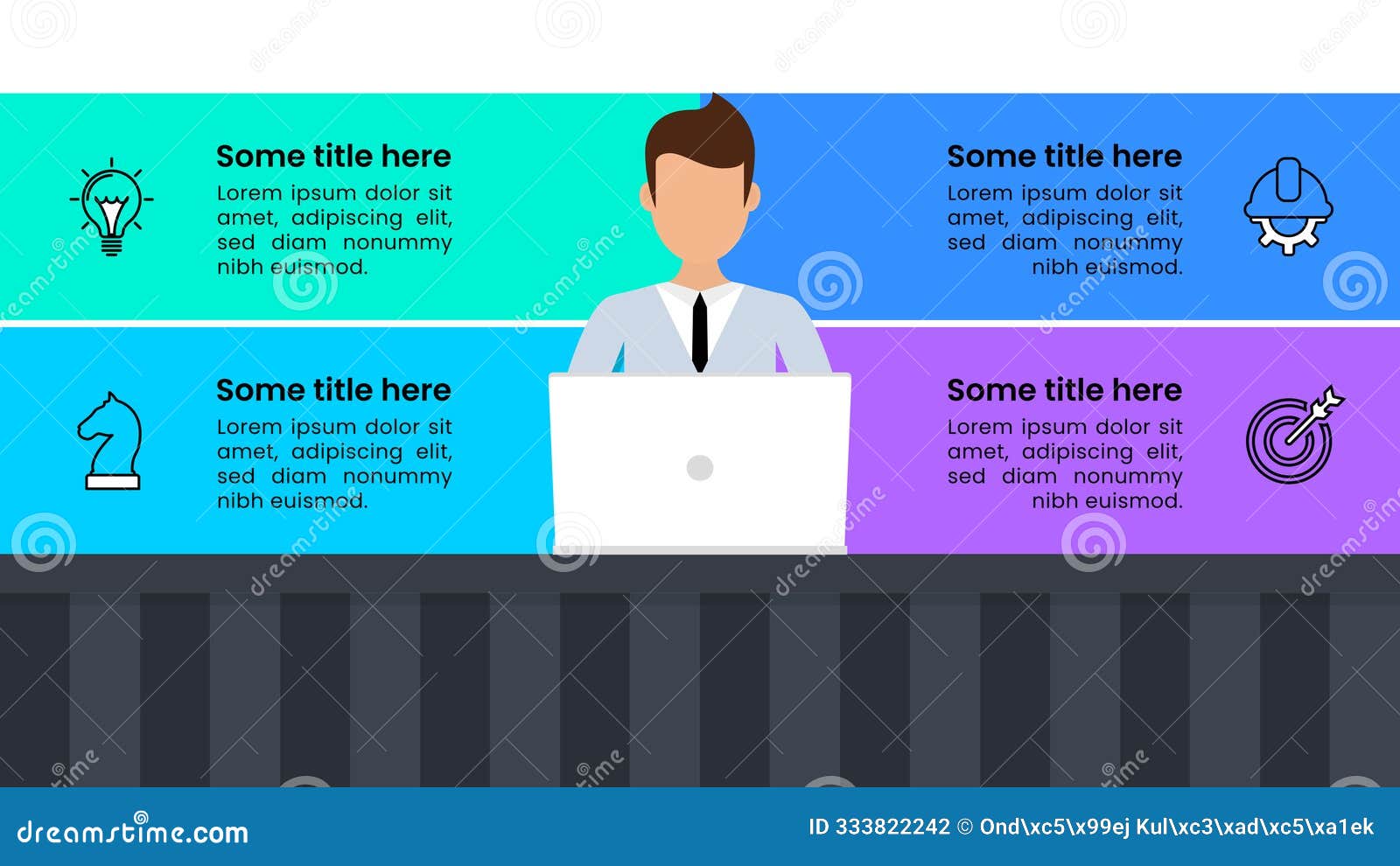 Some title here
Lorem ipsum dolor sit amet, adipiscing elit, sed diam nonummy nibh euismod.

Some title here
Lorem ipsum dolor sit amet, adipiscing elit, sed diam nonummy nibh euismod.

Some title here
Lorem ipsum dolor sit amet, adipiscing elit, sed diam nonummy nibh euismod.

Some title here
Lorem ipsum dolor sit amet, adipiscing elit, sed diam nonummy nibh euismod.

dreamstime.com

ID 333822242 © Ond\xc5\x99ej Kul\xc3\xad\xc5\xa1ek