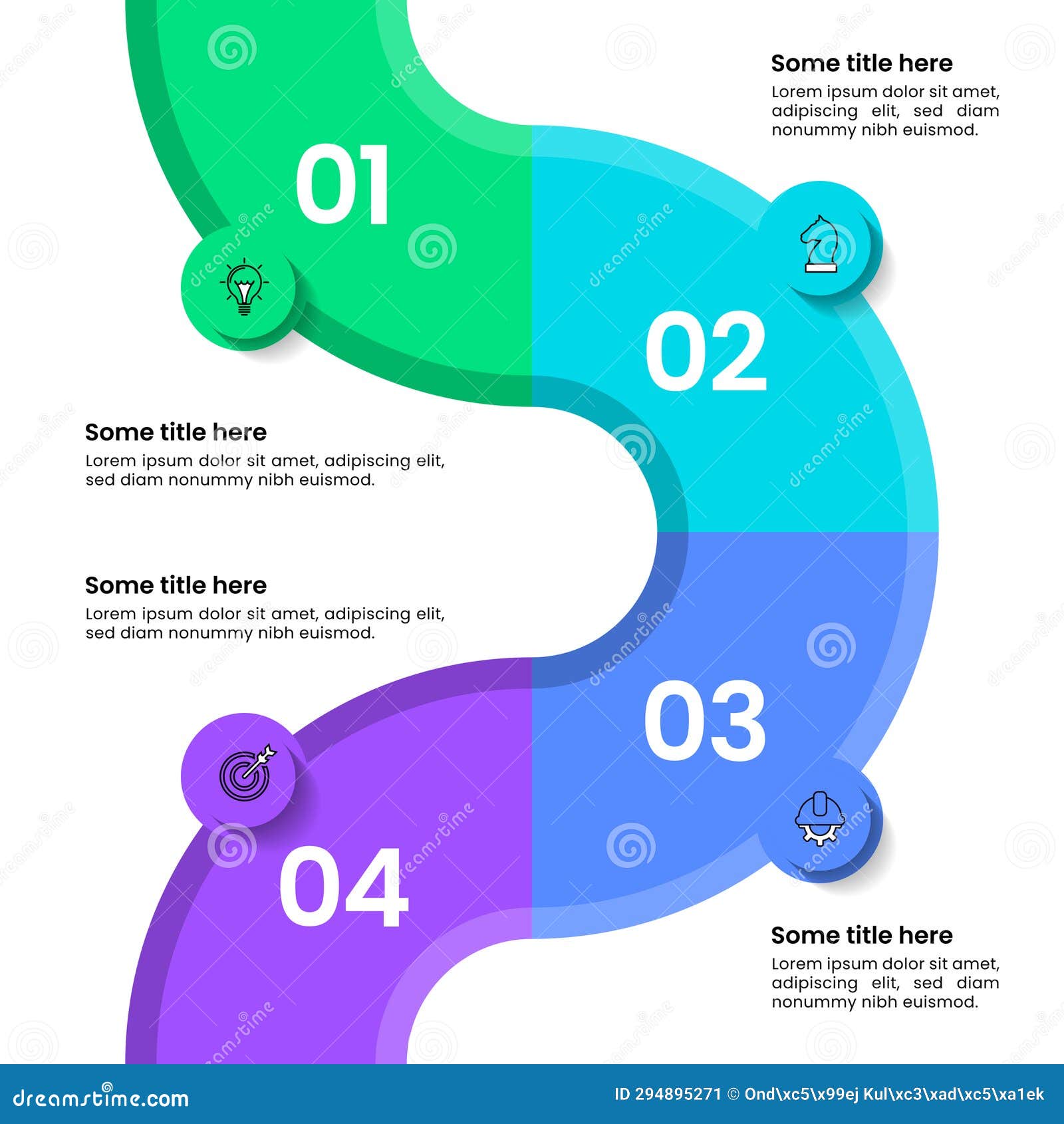 Some title here
Lorem ipsum dolor sit amet, adipiscing elit, sed diam nonummy nibh euismod.

01

02

Some title here
Lorem ipsum dolor sit amet, adipiscing elit, sed diam nonummy nibh euismod.

Some title here
Lorem ipsum dolor sit amet, adipiscing elit, sed diam nonummy nibh euismod.

03

04

Some title here
Lorem ipsum dolor sit amet, adipiscing elit, sed diam nonummy nibh euismod.

dreamstime.com

ID 294895271 © Ond\xc5\x99ej Kul\xc3\xad\xc5\xa1ek