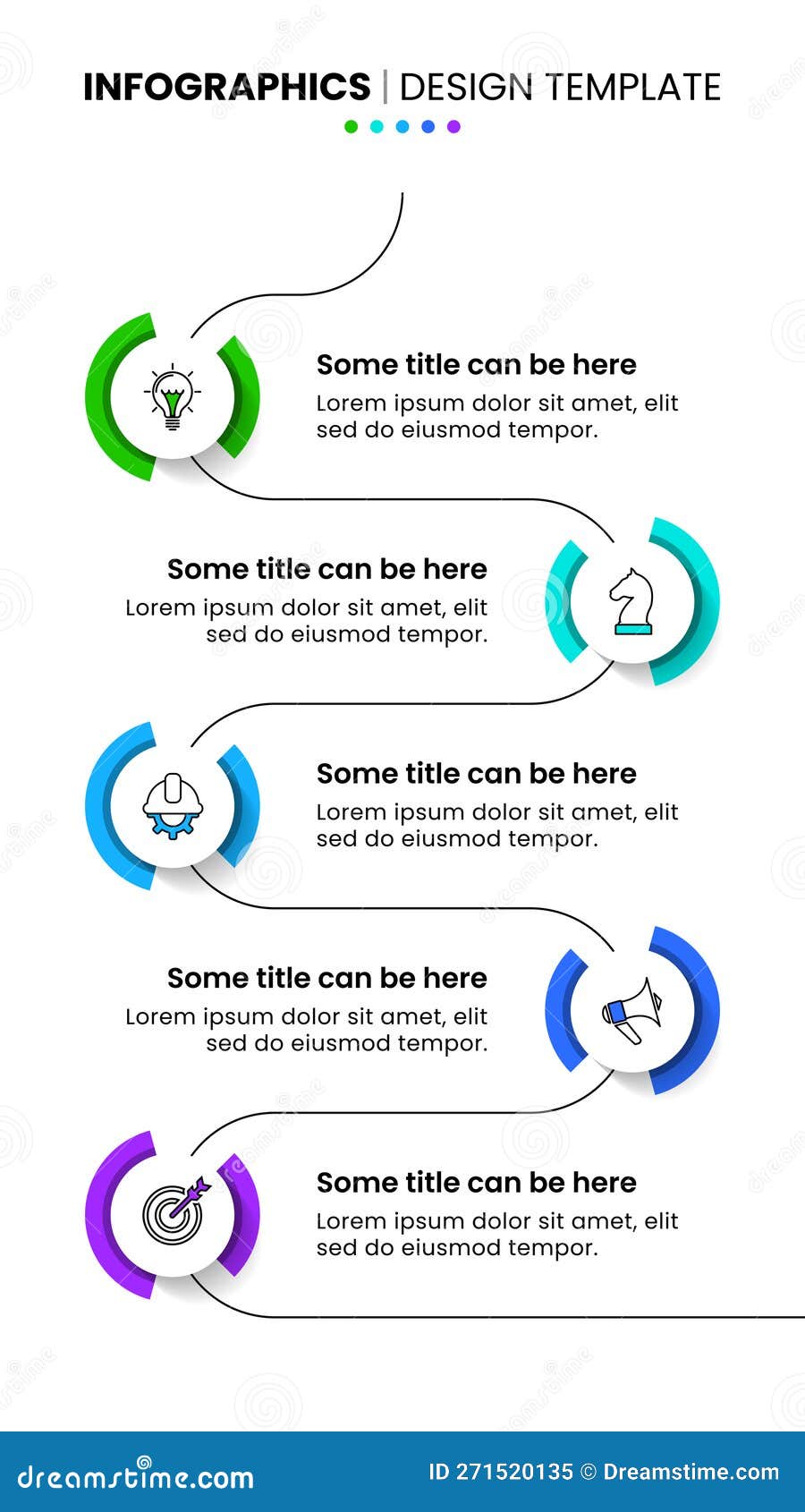 INFOGRAPHICS | DESIGN TEMPLATE

Some title can be here
Lorem ipsum dolor sit amet, elit sed do eiusmod tempor.

Some title can be here
Lorem ipsum dolor sit amet, elit sed do eiusmod tempor.

Some title can be here
Lorem ipsum dolor sit amet, elit sed do eiusmod tempor.

Some title can be here
Lorem ipsum dolor sit amet, elit sed do eiusmod tempor.

Some title can be here
Lorem ipsum dolor sit amet, elit sed do eiusmod tempor.

dreamstime.com
ID 271520135 © Dreamstime.com