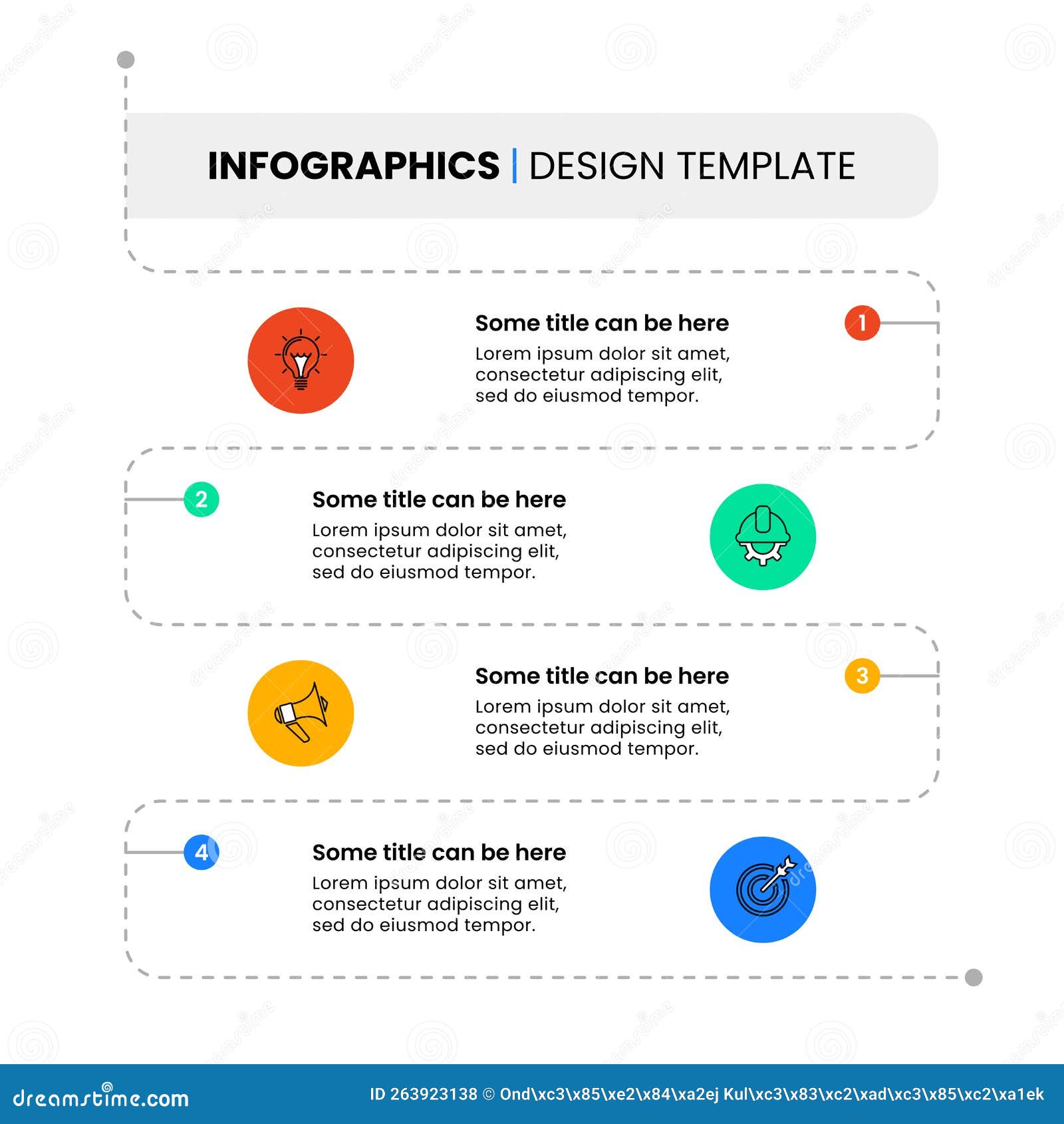 INFOGRAPHICS | DESIGN TEMPLATE

Some title can be here
Lorem ipsum dolor sit amet, consectetur adipiscing elit, sed do eiusmod tempor.

1

2

Some title can be here
Lorem ipsum dolor sit amet, consectetur adipiscing elit, sed do eiusmod tempor.

Some title can be here
Lorem ipsum dolor sit amet, consectetur adipiscing elit, sed do eiusmod tempor.

3

4

Some title can be here
Lorem ipsum dolor sit amet, consectetur adipiscing elit, sed do eiusmod tempor.

dreamstime.com

ID 263923138 © Ond\xc3\x85\xe2\x84\xa2ej Kul\xc3\x83\xc2\xad\xc3\x85\xc2\xa1ek