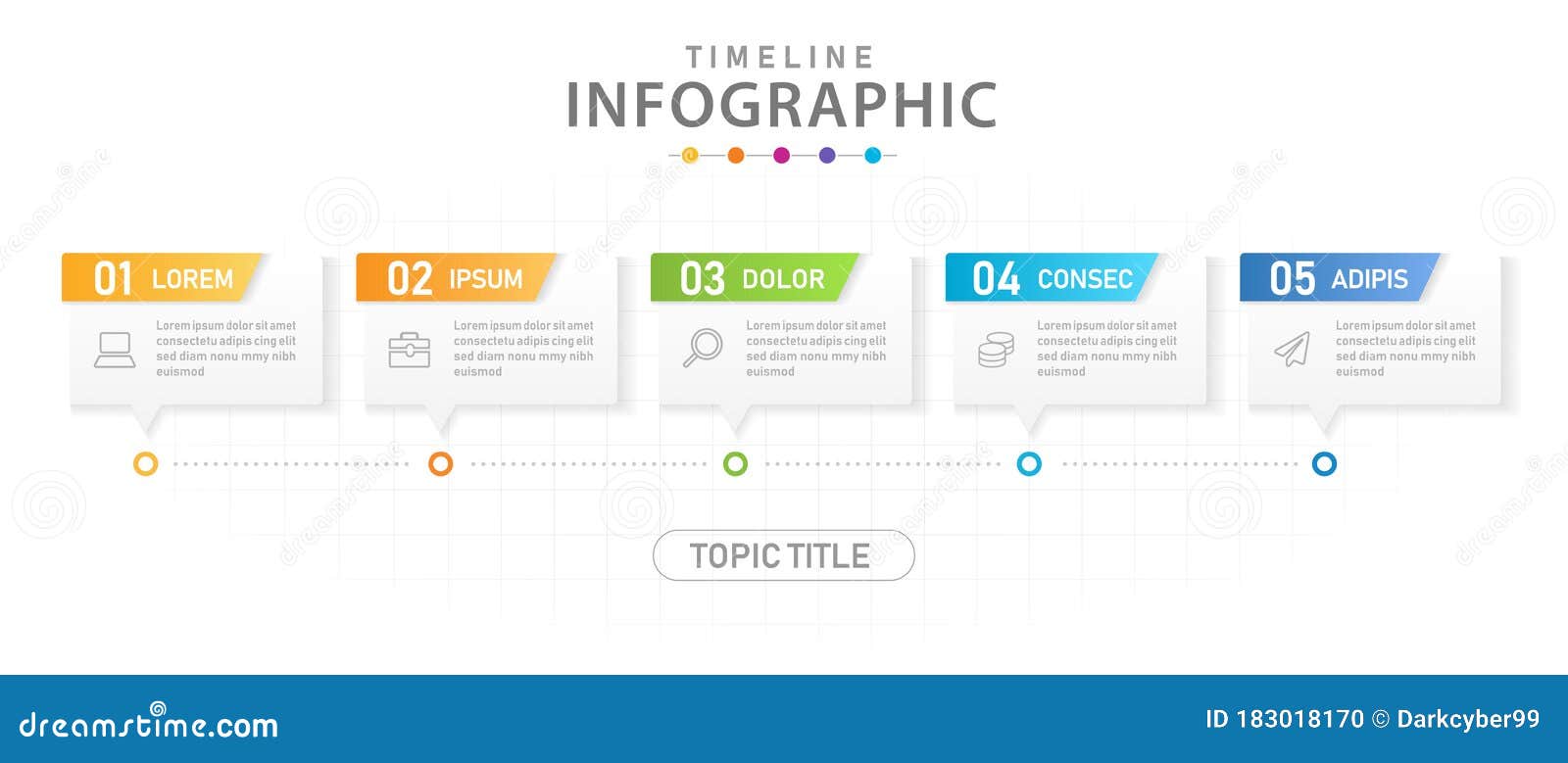 TIMELINE
INFOGRAPHIC

01 LOREM
Lorem ipsum dolor sit amet consectetu adipis cing elit sed diam nonu mmy nibh euismod

02 IPSUM
Lorem ipsum dolor sit amet consectetu adipis cing elit sed diam nonu mmy nibh euismod

03 DOLOR
Lorem ipsum dolor sit amet consectetu adipis cing elit sed diam nonu mmy nibh euismod

04 CONSEC
Lorem ipsum dolor sit amet consectetu adipis cing elit sed diam nonu mmy nibh euismod

05 ADIPIS
Lorem ipsum dolor sit amet consectetu adipis cing elit sed diam nonu mmy nibh euismod

TOPIC TITLE

dreamstime.com
ID 183018170 © Darkcyber99