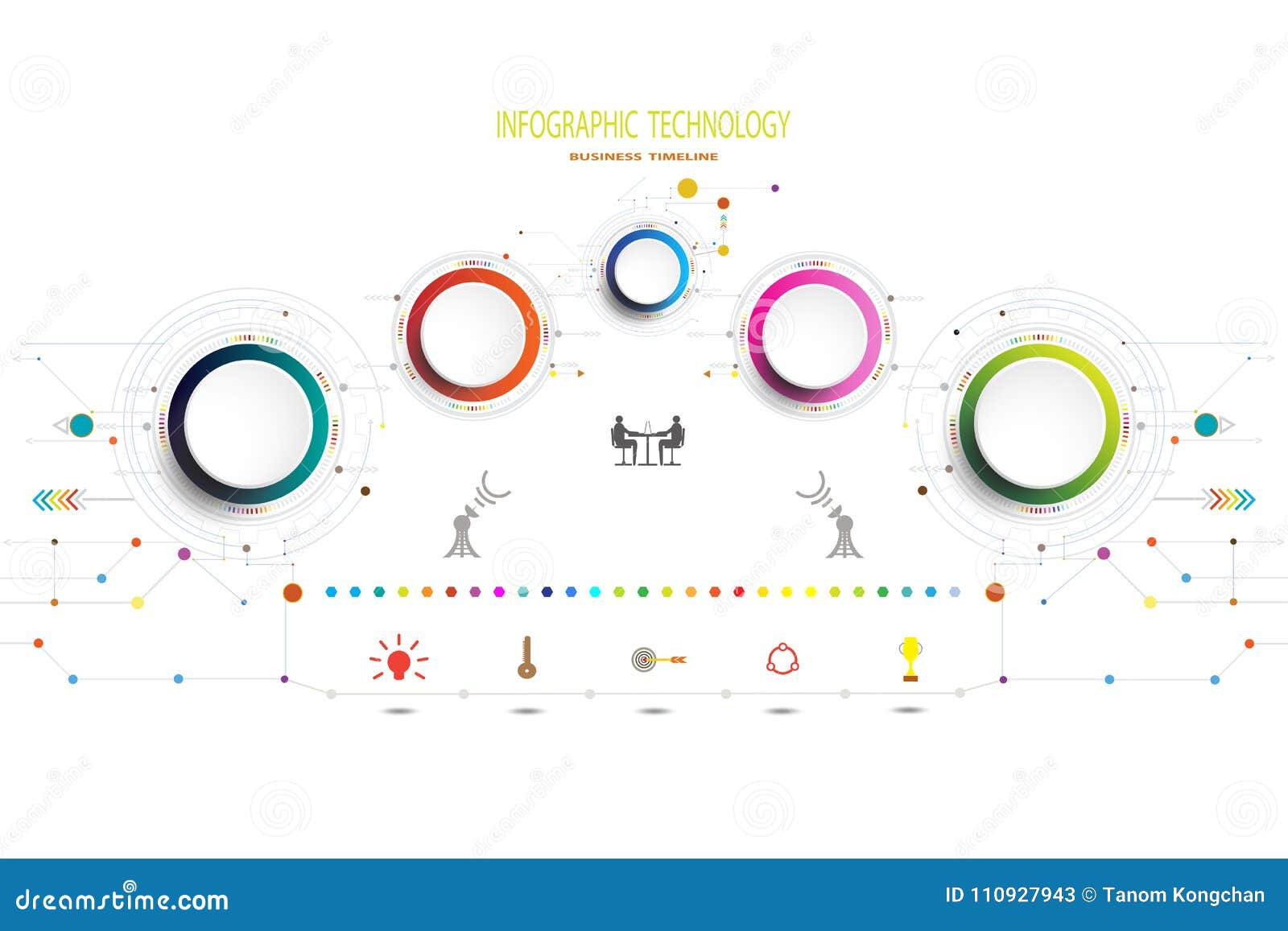 INFOGRAPHIC TECHNOLOGY

BUSINESS TIMELINE

dreamstime.com

ID 110927943 © Tanom Kongchan