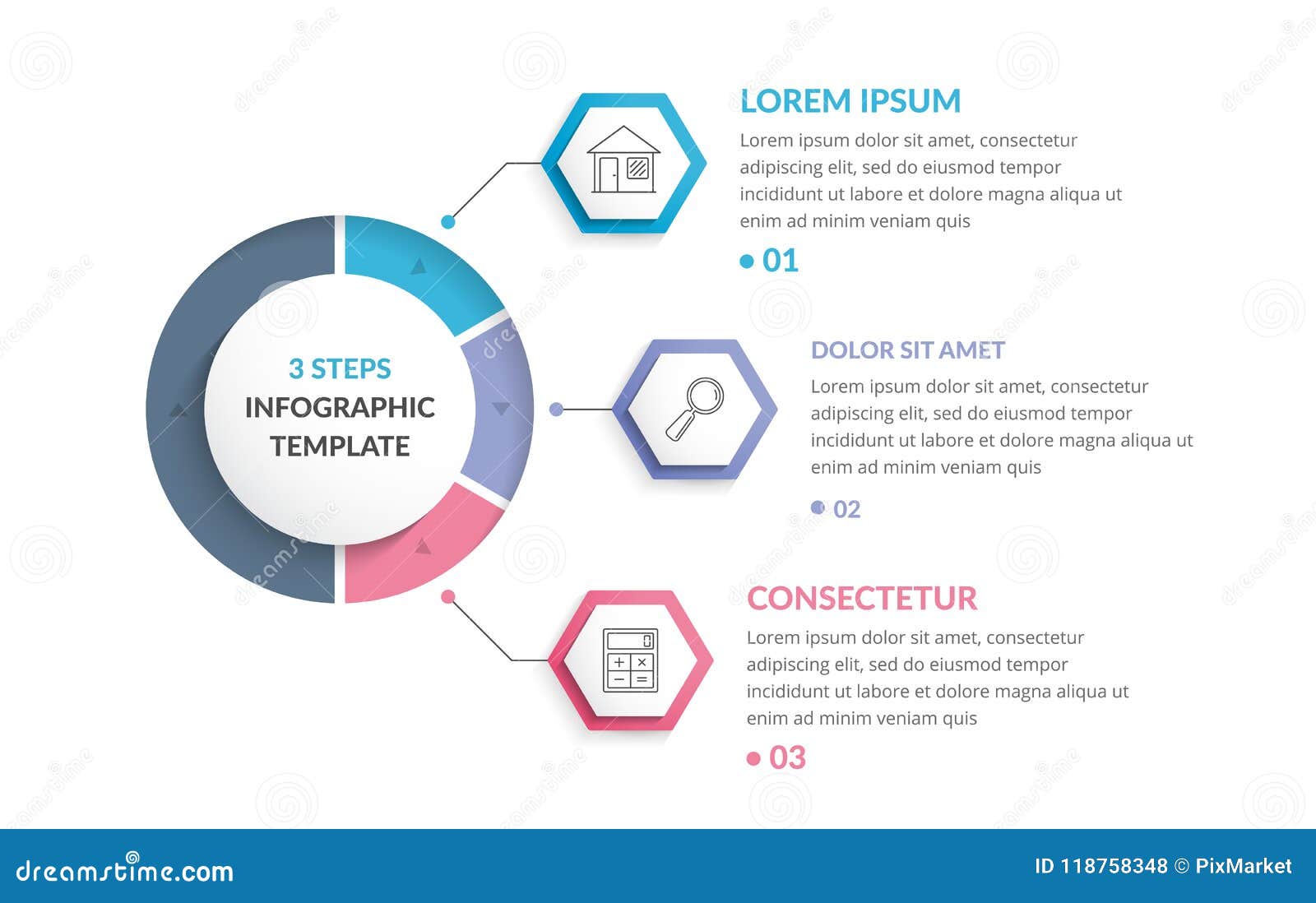 3 STEPS
INFOGRAPHIC
TEMPLATE

LOREM IPSUM
Lorem ipsum dolor sit amet, consectetur adipiscing elit, sed do eiusmod tempor incididunt ut labore et dolore magna aliqua ut enim ad minim veniam quis
01

DOLOR SIT AMET
Lorem ipsum dolor sit amet, consectetur adipiscing elit, sed do eiusmod tempor incididunt ut labore et dolore magna aliqua ut enim ad minim veniam quis
02

CONSECTETUR
Lorem ipsum dolor sit amet, consectetur adipiscing elit, sed do eiusmod tempor incididunt ut labore et dolore magna aliqua ut enim ad minim veniam quis
03

dreamstime.com
ID 118758348 © PixMarket