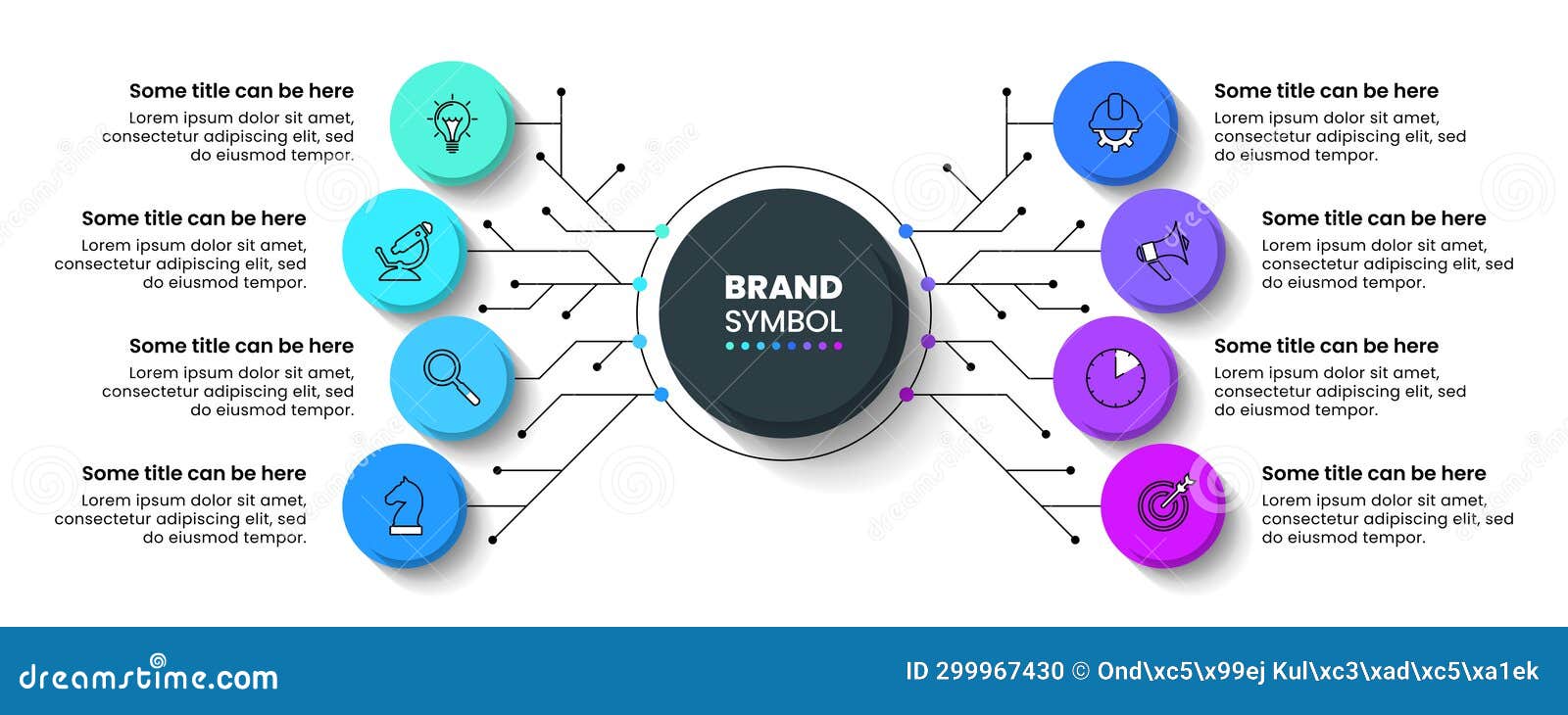 Some title can be here
Lorem ipsum dolor sit amet, consectetur adipiscing elit, sed do eiusmod tempor.

Some title can be here
Lorem ipsum dolor sit amet, consectetur adipiscing elit, sed do eiusmod tempor.

Some title can be here
Lorem ipsum dolor sit amet, consectetur adipiscing elit, sed do eiusmod tempor.

Some title can be here
Lorem ipsum dolor sit amet, consectetur adipiscing elit, sed do eiusmod tempor.

BRAND
SYMBOL

Some title can be here
Lorem ipsum dolor sit amet, consectetur adipiscing elit, sed do eiusmod tempor.

Some title can be here
Lorem ipsum dolor sit amet, consectetur adipiscing elit, sed do eiusmod tempor.

Some title can be here
Lorem ipsum dolor sit amet, consectetur adipiscing elit, sed do eiusmod tempor.

Some title can be here
Lorem ipsum dolor sit amet, consectetur adipiscing elit, sed do eiusmod tempor.

dreamstime.com

ID 299967430 © Ond\xc5\x99ej Kul\xc3\xad\xc5\xa1ek