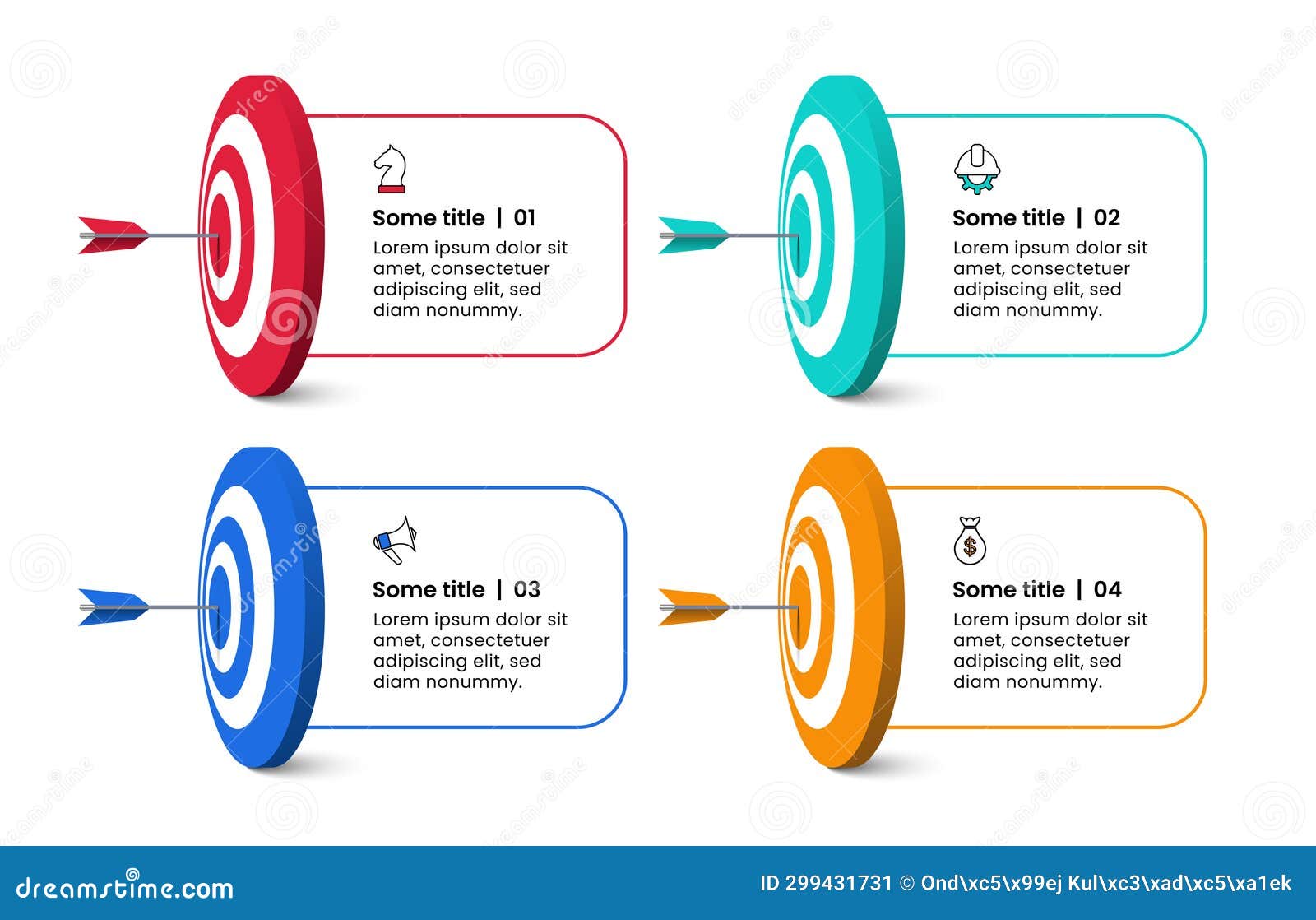 Some title | 01
Lorem ipsum dolor sit amet, consectetuer adipiscing elit, sed diam nonummy.

Some title | 02
Lorem ipsum dolor sit amet, consectetuer adipiscing elit, sed diam nonummy.

Some title | 03
Lorem ipsum dolor sit amet, consectetuer adipiscing elit, sed diam nonummy.

Some title | 04
Lorem ipsum dolor sit amet, consectetuer adipiscing elit, sed diam nonummy.

dreamstime.com

ID 299431731 © Ond\xc5\x99ej Kul\xc3\xad\xc5\xa1ek