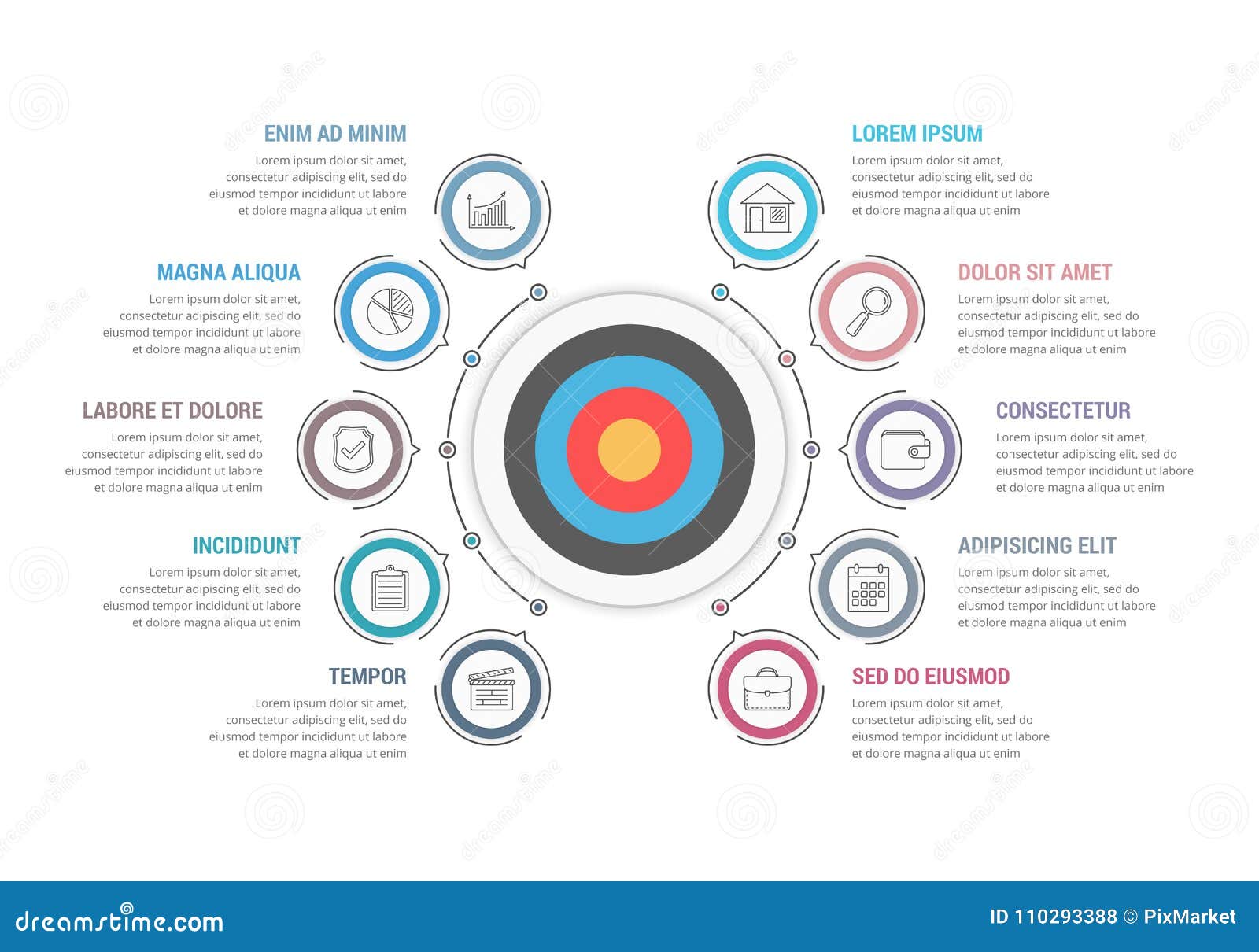 ENIM AD MINIM
Lorem ipsum dolor sit amet, consectetur adipiscing elit, sed do eiusmod tempor incididunt ut labore et dolore magna aliqua ut enim

MAGNA ALIQUA
Lorem ipsum dolor sit amet, consectetur adipiscing elit, sed do eiusmod tempor incididunt ut labore et dolore magna aliqua ut enim

LABORE ET DOLORE
Lorem ipsum dolor sit amet, consectetur adipiscing elit, sed do eiusmod tempor incididunt ut labore et dolore magna aliqua ut enim

INCIDIDUNT
Lorem ipsum dolor sit amet, consectetur adipiscing elit, sed do eiusmod tempor incididunt ut labore et dolore magna aliqua ut enim

TEMPOR
Lorem ipsum dolor sit amet, consectetur adipiscing elit, sed do eiusmod tempor incididunt ut labore et dolore magna aliqua ut enim

LOREM IPSUM
Lorem ipsum dolor sit amet, consectetur adipiscing elit, sed do eiusmod tempor incididunt ut labore et dolore magna aliqua ut enim

DOLOR SIT AMET
Lorem ipsum dolor sit amet, consectetur adipiscing elit, sed do eiusmod tempor incididunt ut labore et dolore magna aliqua ut enim

CONSECTETUR
Lorem ipsum dolor sit amet, consectetur adipiscing elit, sed do eiusmod tempor incididunt ut labore et dolore magna aliqua ut enim

ADIPISICING ELIT
Lorem ipsum dolor sit amet, consectetur adipiscing elit, sed do eiusmod tempor incididunt ut labore et dolore magna aliqua ut enim

SED DO EIUSMOD
Lorem ipsum dolor sit amet, consectetur adipiscing elit, sed do eiusmod tempor incididunt ut labore et dolore magna aliqua ut enim

dreamstime.com
ID 110293388 © PixMarket