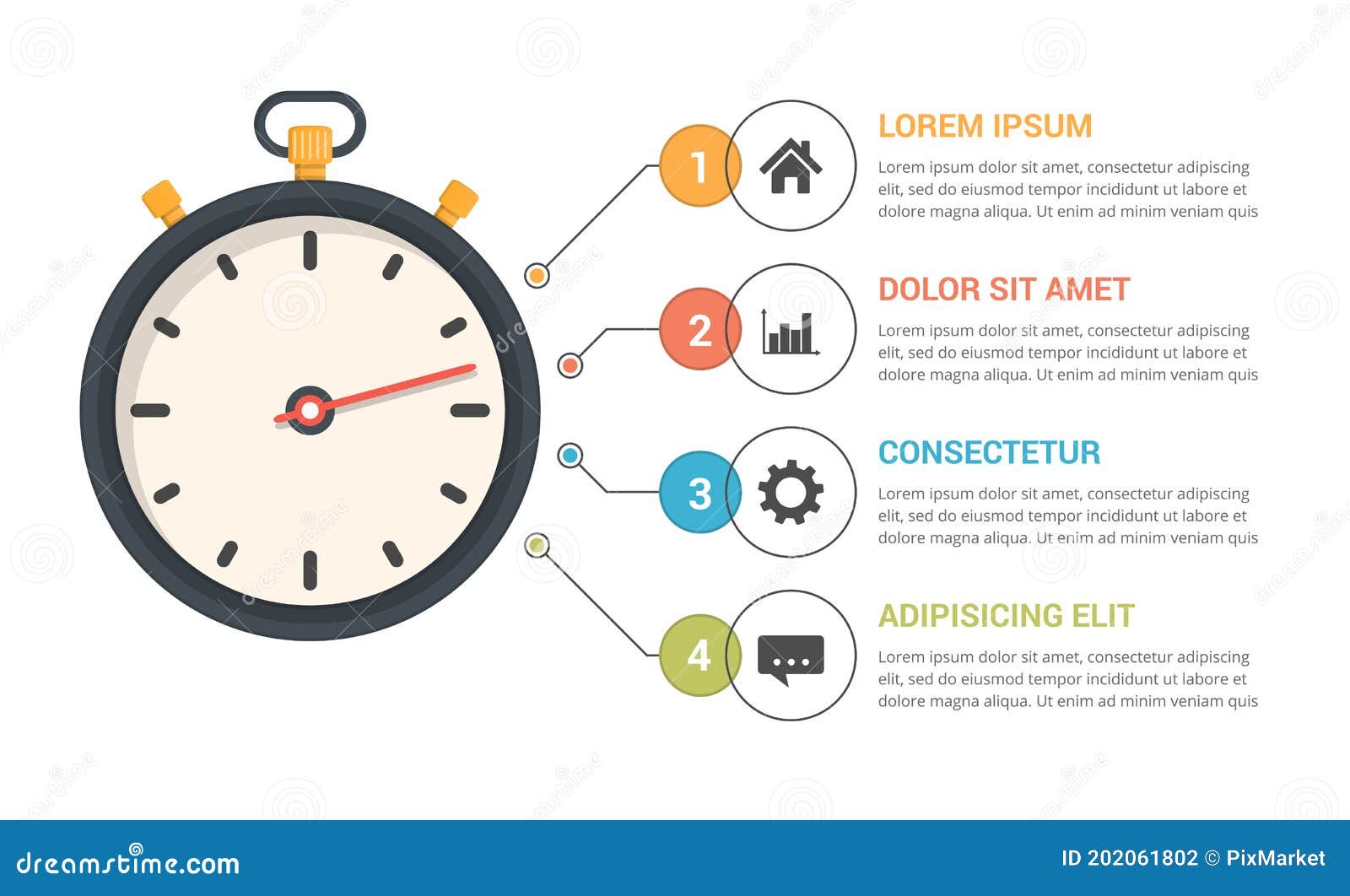 1

LOREM IPSUM

Lorem ipsum dolor sit amet, consectetur adipiscing elit, sed do eiusmod tempor incididunt ut labore et dolore magna aliqua. Ut enim ad minim veniam quis

2

DOLOR SIT AMET

Lorem ipsum dolor sit amet, consectetur adipiscing elit, sed do eiusmod tempor incididunt ut labore et dolore magna aliqua. Ut enim ad minim veniam quis

3

CONSECTETUR

Lorem ipsum dolor sit amet, consectetur adipiscing elit, sed do eiusmod tempor incididunt ut labore et dolore magna aliqua. Ut enim ad minim veniam quis

4

ADIPISICING ELIT

Lorem ipsum dolor sit amet, consectetur adipiscing elit, sed do eiusmod tempor incididunt ut labore et dolore magna aliqua. Ut enim ad minim veniam quis

dreamstime.com

ID 202061802 © PixMarket