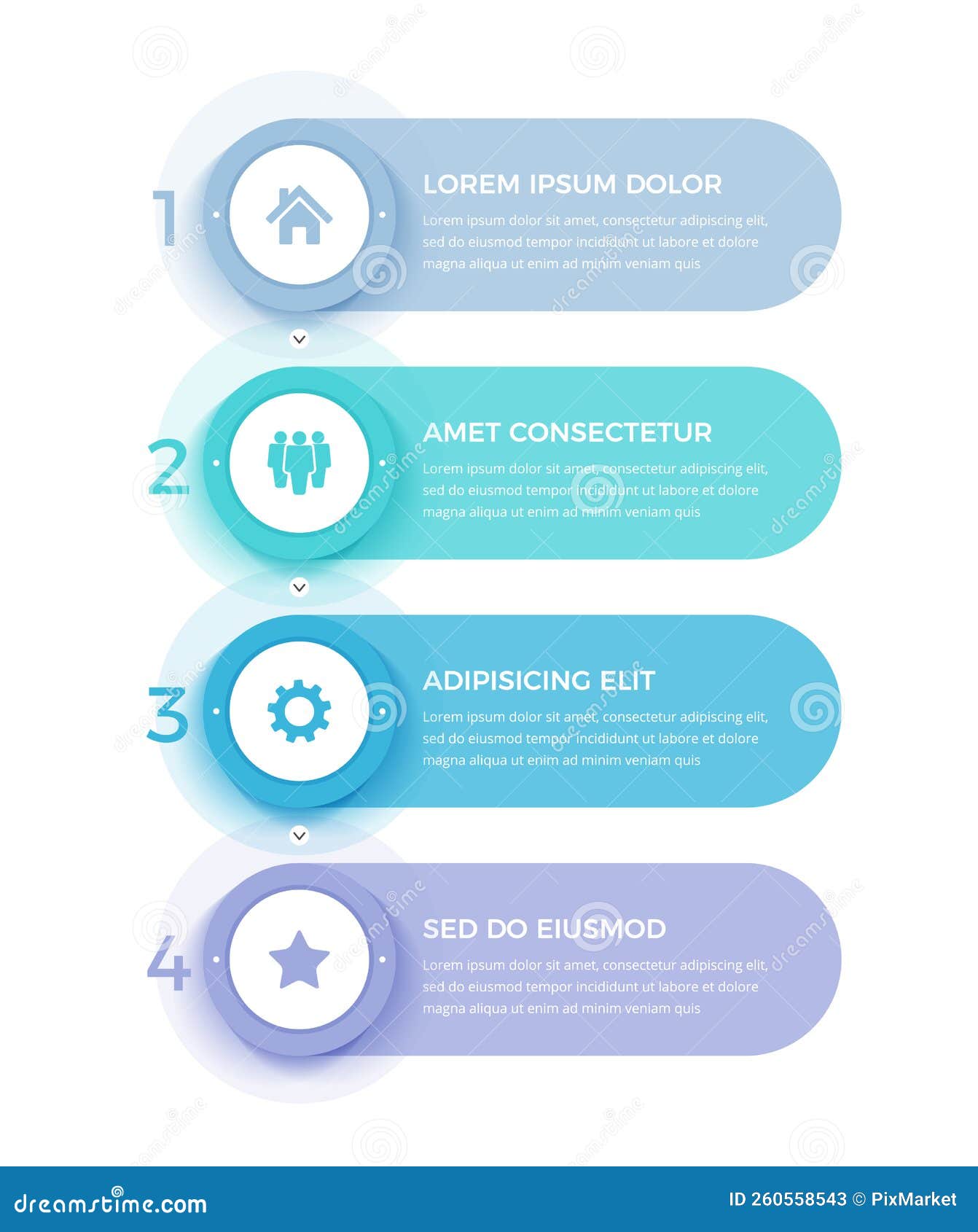 1

LOREM IPSUM DOLOR

Lorem ipsum dolor sit amet, consectetur adipiscing elit, sed do eiusmod tempor incididunt ut labore et dolore magna aliqua ut enim ad minim veniam quis

2

AMET CONSECTETUR

Lorem ipsum dolor sit amet, consectetur adipiscing elit, sed do eiusmod tempor incididunt ut labore et dolore magna aliqua ut enim ad minim veniam quis

3

ADIPISICING ELIT

Lorem ipsum dolor sit amet, consectetur adipiscing elit, sed do eiusmod tempor incididunt ut labore et dolore magna aliqua ut enim ad minim veniam quis

4

SED DO EIUSMOD

Lorem ipsum dolor sit amet, consectetur adipiscing elit, sed do eiusmod tempor incididunt ut labore et dolore magna aliqua ut enim ad minim veniam quis

dreamstime.com

ID 260558543 © PixMarket