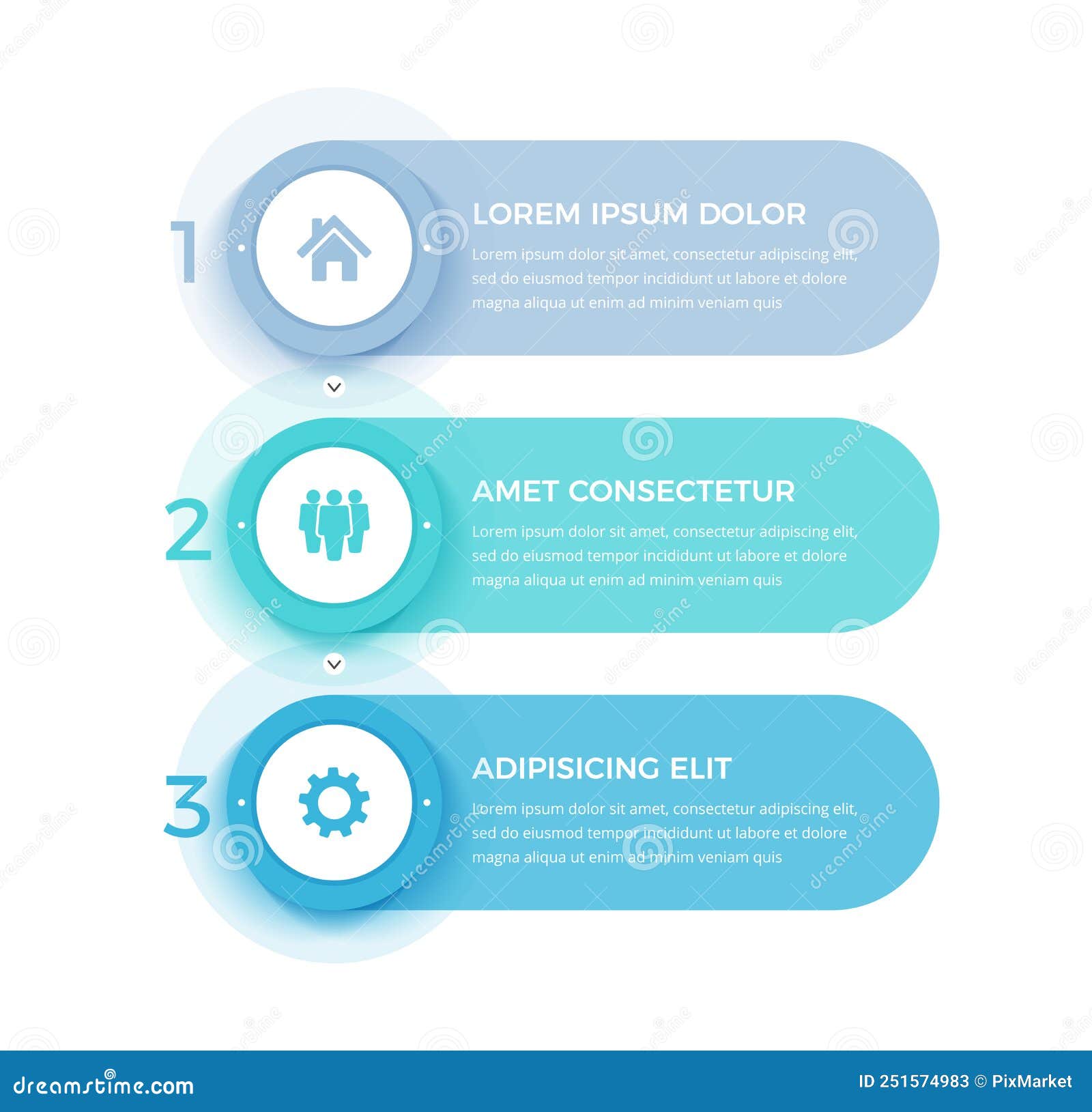 1

LOREM IPSUM DOLOR

Lorem ipsum dolor sit amet, consectetur adipiscing elit, sed do eiusmod tempor incididunt ut labore et dolore magna aliqua ut enim ad minim veniam quis

2

AMET CONSECTETUR

Lorem ipsum dolor sit amet, consectetur adipiscing elit, sed do eiusmod tempor incididunt ut labore et dolore magna aliqua ut enim ad minim veniam quis

3

ADIPISICING ELIT

Lorem ipsum dolor sit amet, consectetur adipiscing elit, sed do eiusmod tempor incididunt ut labore et dolore magna aliqua ut enim ad minim veniam quis

dreamstime.com

ID 251574983 © PixMarket