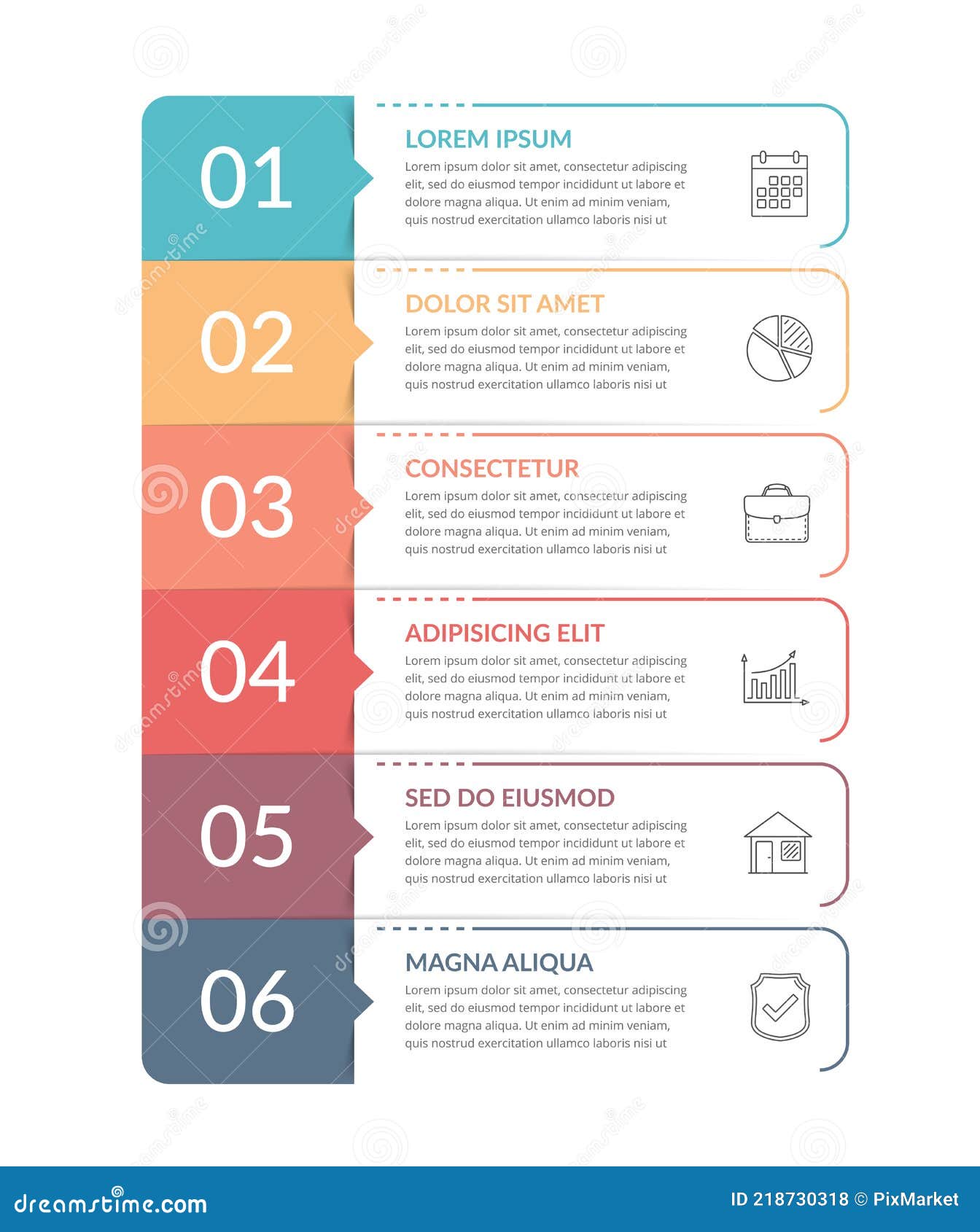 01

LOREM IPSUM

Lorem ipsum dolor sit amet, consectetur adipiscing elit, sed do eiusmod tempor incididunt ut labore et dolore magna aliqua. Ut enim ad minim veniam, quis nostrud exercitation ullamco laboris nisi ut

02

DOLOR SIT AMET

Lorem ipsum dolor sit amet, consectetur adipiscing elit, sed do eiusmod tempor incididunt ut labore et dolore magna aliqua. Ut enim ad minim veniam, quis nostrud exercitation ullamco laboris nisi ut

03

CONSECTETUR

Lorem ipsum dolor sit amet, consectetur adipiscing elit, sed do eiusmod tempor incididunt ut labore et dolore magna aliqua. Ut enim ad minim veniam, quis nostrud exercitation ullamco laboris nisi ut

04

ADIPISICING ELIT

Lorem ipsum dolor sit amet, consectetur adipiscing elit, sed do eiusmod tempor incididunt ut labore et dolore magna aliqua. Ut enim ad minim veniam, quis nostrud exercitation ullamco laboris nisi ut

05

SED DO EIUSMOD

Lorem ipsum dolor sit amet, consectetur adipiscing elit, sed do eiusmod tempor incididunt ut labore et dolore magna aliqua. Ut enim ad minim veniam, quis nostrud exercitation ullamco laboris nisi ut

06

MAGNA ALIQUA

Lorem ipsum dolor sit amet, consectetur adipiscing elit, sed do eiusmod tempor incididunt ut labore et dolore magna aliqua. Ut enim ad minim veniam, quis nostrud exercitation ullamco laboris nisi ut

dreamstime.com

ID 218730318 © PixMarket