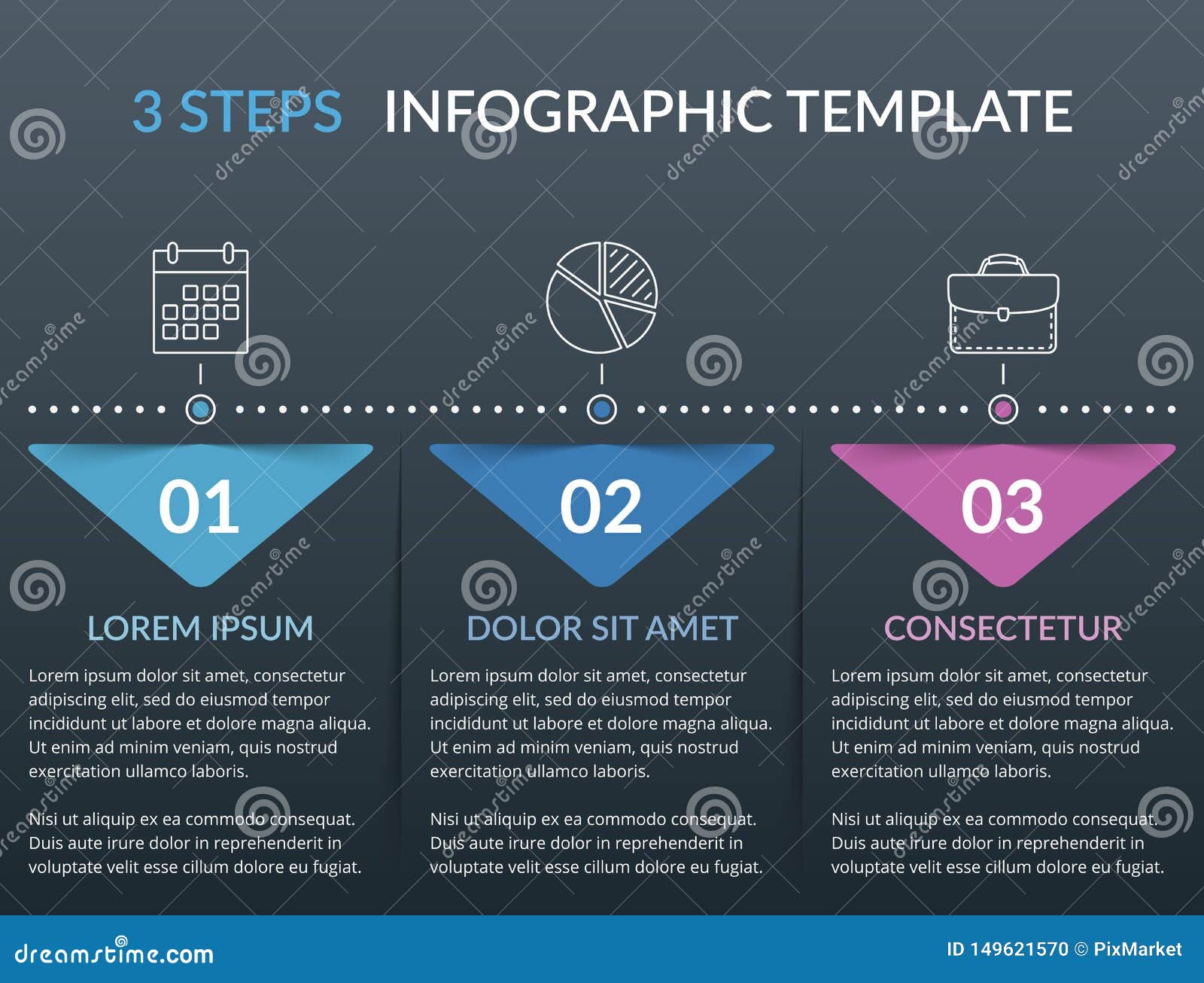 3 STEPS INFOGRAPHIC TEMPLATE

01

LOREM IPSUM

Lorem ipsum dolor sit amet, consectetur adipiscing elit, sed do eiusmod tempor incididunt ut labore et dolore magna aliqua. Ut enim ad minim veniam, quis nostrud exercitation ullamco laboris.

Nisi ut aliquip ex ea commodo consequat. Duis aute irure dolor in reprehenderit in voluptate velit esse cillum dolore eu fugiat.

02

DOLOR SIT AMET

Lorem ipsum dolor sit amet, consectetur adipiscing elit, sed do eiusmod tempor incididunt ut labore et dolore magna aliqua. Ut enim ad minim veniam, quis nostrud exercitation ullamco laboris.

Nisi ut aliquip ex ea commodo consequat. Duis aute irure dolor in reprehenderit in voluptate velit esse cillum dolore eu fugiat.

03

CONSECTETUR

Lorem ipsum dolor sit amet, consectetur adipiscing elit, sed do eiusmod tempor incididunt ut labore et dolore magna aliqua. Ut enim ad minim veniam, quis nostrud exercitation ullamco laboris.

Nisi ut aliquip ex ea commodo consequat. Duis aute irure dolor in reprehenderit in voluptate velit esse cillum dolore eu fugiat.

dreamstime.com

ID 149621570 © PixMarket