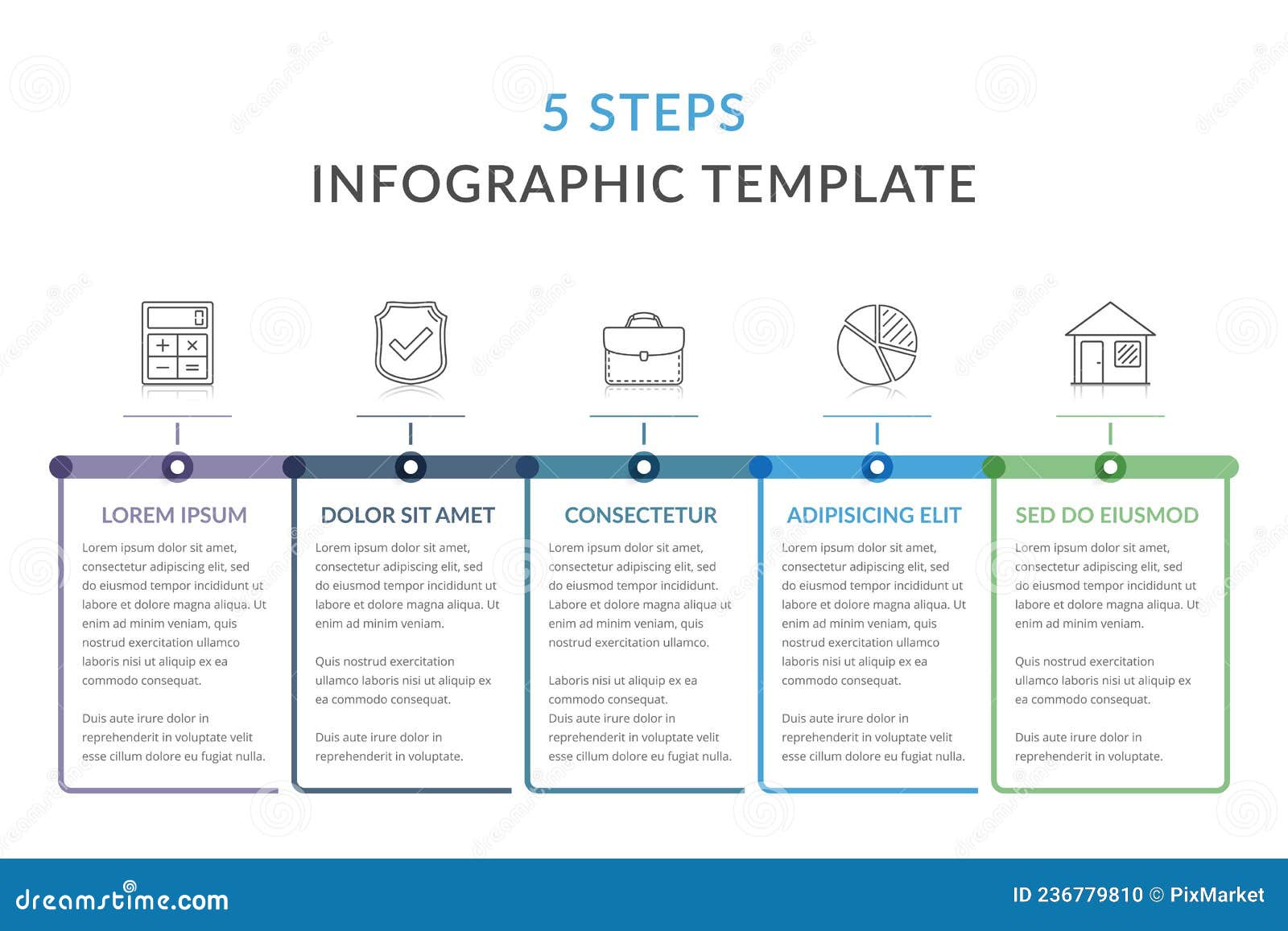 5 STEPS
INFOGRAPHIC TEMPLATE

LOREM IPSUM
Lorem ipsum dolor sit amet, consectetur adipiscing elit, sed do eiusmod tempor incididunt ut labore et dolore magna aliqua. Ut enim ad minim veniam, quis nostrud exercitation ullamco laboris nisi ut aliquip ex ea commodo consequat.

Duis aute irure dolor in reprehenderit in voluptate velit esse cillum dolore eu fugiat nulla.

DOLOR SIT AMET
Lorem ipsum dolor sit amet, consectetur adipiscing elit, sed do eiusmod tempor incididunt ut labore et dolore magna aliqua. Ut enim ad minim veniam.

Quis nostrud exercitation ullamco laboris nisi ut aliquip ex ea commodo consequat.

Duis aute irure dolor in reprehenderit in voluptate.

CONSECTETUR
Lorem ipsum dolor sit amet, consectetur adipiscing elit, sed do eiusmod tempor incididunt. Labore et dolore magna aliqua ut enim ad minim veniam, quis nostrud exercitation ullamco.

Laboris nisi ut aliquip ex ea commodo consequat.
Duis aute irure dolor in reprehenderit in voluptate velit esse cillum dolore eu fugiat nulla.

ADIPISICING ELIT
Lorem ipsum dolor sit amet, consectetur adipiscing elit, sed do eiusmod tempor incididunt ut labore et dolore magna aliqua. Ut enim ad minim veniam, quis nostrud exercitation ullamco laboris nisi ut aliquip ex ea commodo consequat.

Duis aute irure dolor in reprehenderit in voluptate velit esse cillum dolore eu fugiat nulla.

SED DO EIUSMOD
Lorem ipsum dolor sit amet, consectetur adipiscing elit, sed do eiusmod tempor incididunt ut labore et dolore magna aliqua. Ut enim ad minim veniam.

Quis nostrud exercitation ullamco laboris nisi ut aliquip ex ea commodo consequat.

Duis aute irure dolor in reprehenderit in voluptate.

dreamstime.com
ID 236779810 © PixMarket