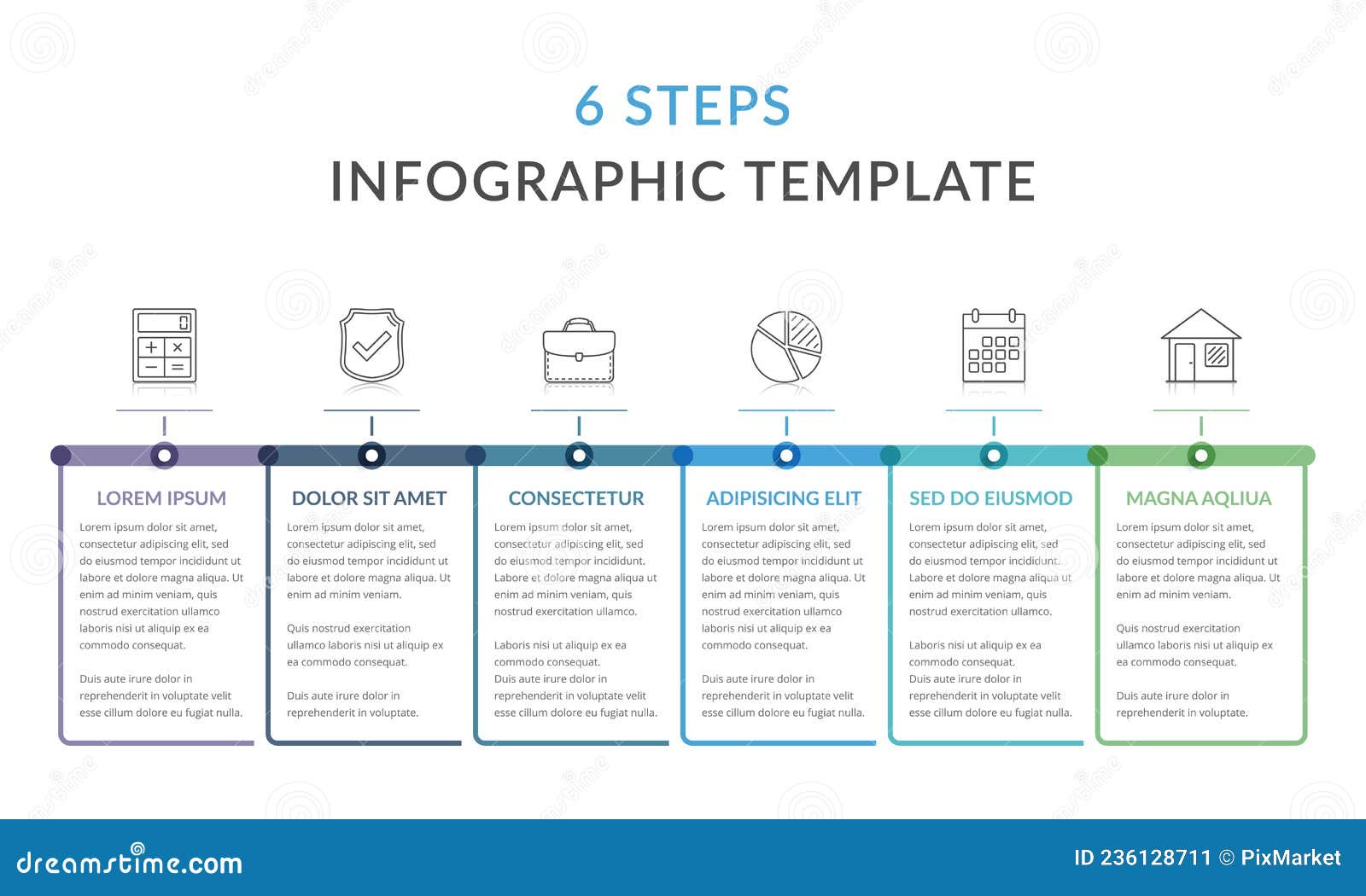 6 STEPS
INFOGRAPHIC TEMPLATE

LOREM IPSUM

Lorem ipsum dolor sit amet, consectetur adipiscing elit, sed do eiusmod tempor incididunt ut labore et dolore magna aliqua. Ut enim ad minim veniam, quis nostrud exercitation ullamco laboris nisi ut aliquip ex ea commodo consequat.

Duis aute irure dolor in reprehenderit in voluptate velit esse cillum dolore eu fugiat nulla.

DOLOR SIT AMET

Lorem ipsum dolor sit amet, consectetur adipiscing elit, sed do eiusmod tempor incididunt ut labore et dolore magna aliqua. Ut enim ad minim veniam.

Quis nostrud exercitation ullamco laboris nisi ut aliquip ex ea commodo consequat.

Duis aute irure dolor in reprehenderit in voluptate.

CONSECTETUR

Lorem ipsum dolor sit amet, consectetur adipiscing elit, sed do eiusmod tempor incididunt. Labore et dolore magna aliqua ut enim ad minim veniam, quis nostrud exercitation ullamco.

Laboris nisi ut aliquip ex ea commodo consequat.
Duis aute irure dolor in reprehenderit in voluptate velit esse cillum dolore eu fugiat nulla.

ADIPISICING ELIT

Lorem ipsum dolor sit amet, consectetur adipiscing elit, sed do eiusmod tempor incididunt ut labore et dolore magna aliqua. Ut enim ad minim veniam, quis nostrud exercitation ullamco laboris nisi ut aliquip ex ea commodo consequat.

Duis aute irure dolor in reprehenderit in voluptate velit esse cillum dolore eu fugiat nulla.

SED DO EIUSMOD

Lorem ipsum dolor sit amet, consectetur adipiscing elit, sed do eiusmod tempor incididunt. Labore et dolore magna aliqua ut enim ad minim veniam, quis nostrud exercitation ullamco.

Laboris nisi ut aliquip ex ea commodo consequat.
Duis aute irure dolor in reprehenderit in voluptate velit esse cillum dolore eu fugiat nulla.

MAGNA AQLIUA

Lorem ipsum dolor sit amet, consectetur adipiscing elit, sed do eiusmod tempor incididunt ut labore et dolore magna aliqua. Ut enim ad minim veniam.

Quis nostrud exercitation ullamco laboris nisi ut aliquip ex ea commodo consequat.

Duis aute irure dolor in reprehenderit in voluptate.

dreamstime.com

ID 236128711 © PixMarket