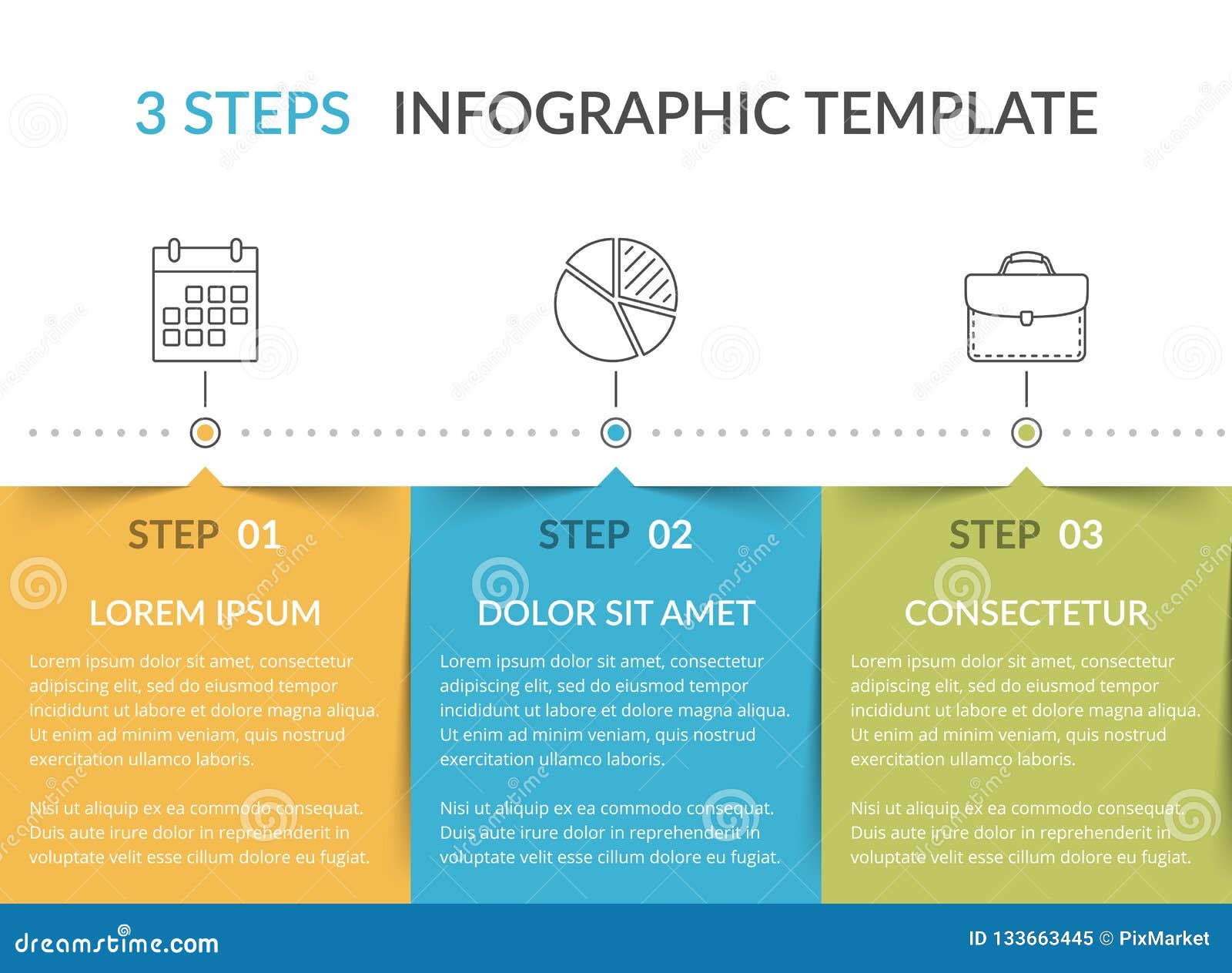 3 STEPS INFOGRAPHIC TEMPLATE

STEP 01

LOREM IPSUM

Lorem ipsum dolor sit amet, consectetur adipiscing elit, sed do eiusmod tempor incididunt ut labore et dolore magna aliqua. Ut enim ad minim veniam, quis nostrud exercitation ullamco laboris.

Nisi ut aliquip ex ea commodo consequat. Duis aute irure dolor in reprehenderit in voluptate velit esse cillum dolore eu fugiat.

STEP 02

DOLOR SIT AMET

Lorem ipsum dolor sit amet, consectetur adipiscing elit, sed do eiusmod tempor incididunt ut labore et dolore magna aliqua. Ut enim ad minim veniam, quis nostrud exercitation ullamco laboris.

Nisi ut aliquip ex ea commodo consequat. Duis aute irure dolor in reprehenderit in voluptate velit esse cillum dolore eu fugiat.

STEP 03

CONSECTETUR

Lorem ipsum dolor sit amet, consectetur adipiscing elit, sed do eiusmod tempor incididunt ut labore et dolore magna aliqua. Ut enim ad minim veniam, quis nostrud exercitation ullamco laboris.

Nisi ut aliquip ex ea commodo consequat. Duis aute irure dolor in reprehenderit in voluptate velit esse cillum dolore eu fugiat.

dreamstime.com

ID 133663445 © PixMarket