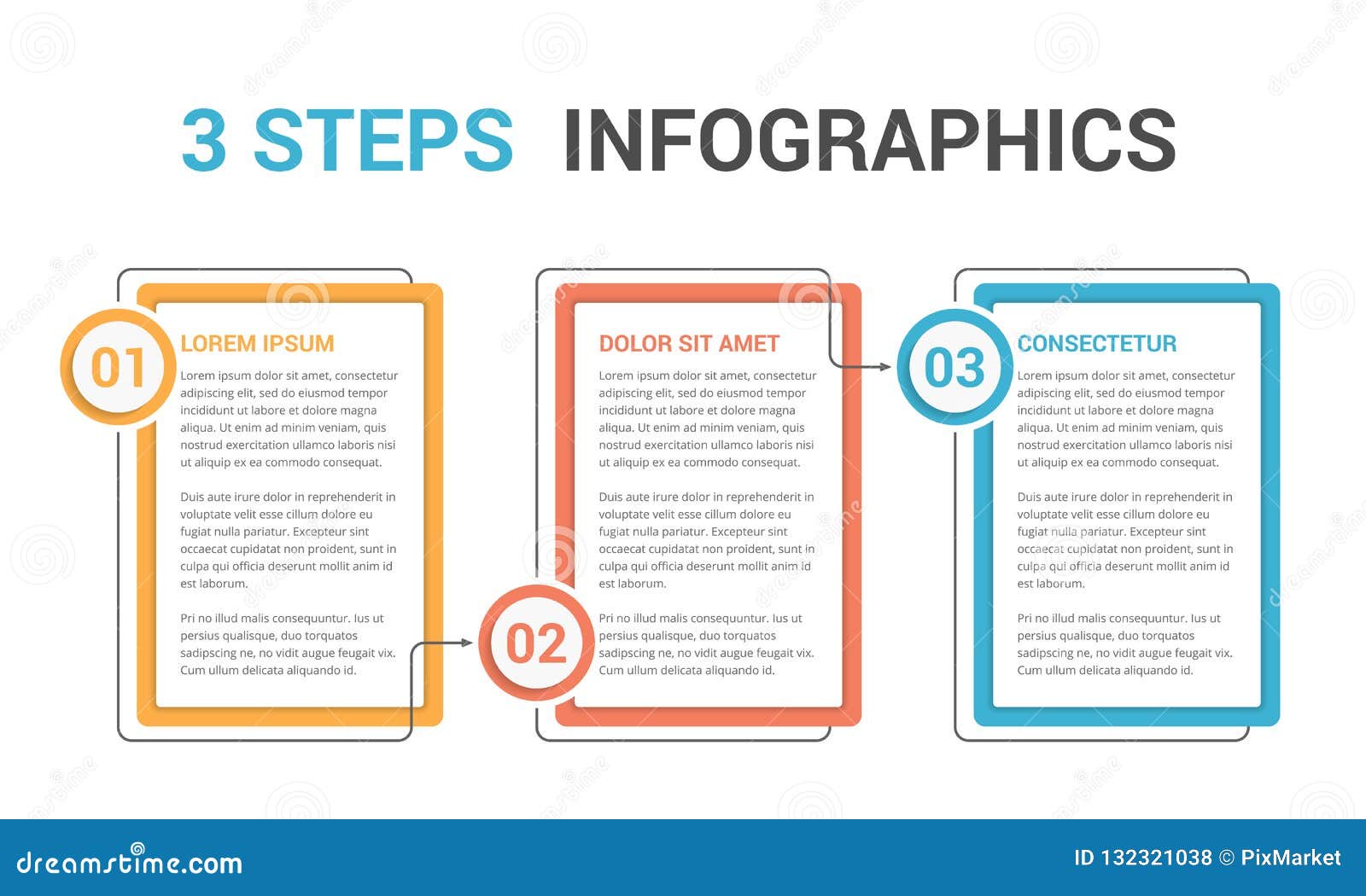 3 STEPS INFOGRAPHICS

01

LOREM IPSUM

Lorem ipsum dolor sit amet, consectetur adipiscing elit, sed do eiusmod tempor incididunt ut labore et dolore magna aliqua. Ut enim ad minim veniam, quis nostrud exercitation ullamco laboris nisi ut aliquip ex ea commodo consequat.

Duis aute irure dolor in reprehenderit in voluptate velit esse cillum dolore eu fugiat nulla pariatur. Excepteur sint occaecat cupidatat non proident, sunt in culpa qui officia deserunt mollit anim id est laborum.

Pri no illud malis consequuntur. Ius ut persius qualisque, duo torquatos sadipscing ne, no vidit augue feugait vix. Cum ullum delicata aliquando id.

02

DOLOR SIT AMET

Lorem ipsum dolor sit amet, consectetur adipiscing elit, sed do eiusmod tempor incididunt ut labore et dolore magna aliqua. Ut enim ad minim veniam, quis nostrud exercitation ullamco laboris nisi ut aliquip ex ea commodo consequat.

Duis aute irure dolor in reprehenderit in voluptate velit esse cillum dolore eu fugiat nulla pariatur. Excepteur sint occaecat cupidatat non proident, sunt in culpa qui officia deserunt mollit anim id est laborum.

Pri no illud malis consequuntur. Ius ut persius qualisque, duo torquatos sadipscing ne, no vidit augue feugait vix. Cum ullum delicata aliquando id.

03

CONSECTETUR

Lorem ipsum dolor sit amet, consectetur adipiscing elit, sed do eiusmod tempor incididunt ut labore et dolore magna aliqua. Ut enim ad minim veniam, quis nostrud exercitation ullamco laboris nisi ut aliquip ex ea commodo consequat.

Duis aute irure dolor in reprehenderit in voluptate velit esse cillum dolore eu fugiat nulla pariatur. Excepteur sint occaecat cupidatat non proident, sunt in culpa qui officia deserunt mollit anim id est laborum.

Pri no illud malis consequuntur. Ius ut persius qualisque, duo torquatos sadipscing ne, no vidit augue feugait vix. Cum ullum delicata aliquando id.

dreamstime.com

ID 132321038 © PixMarket