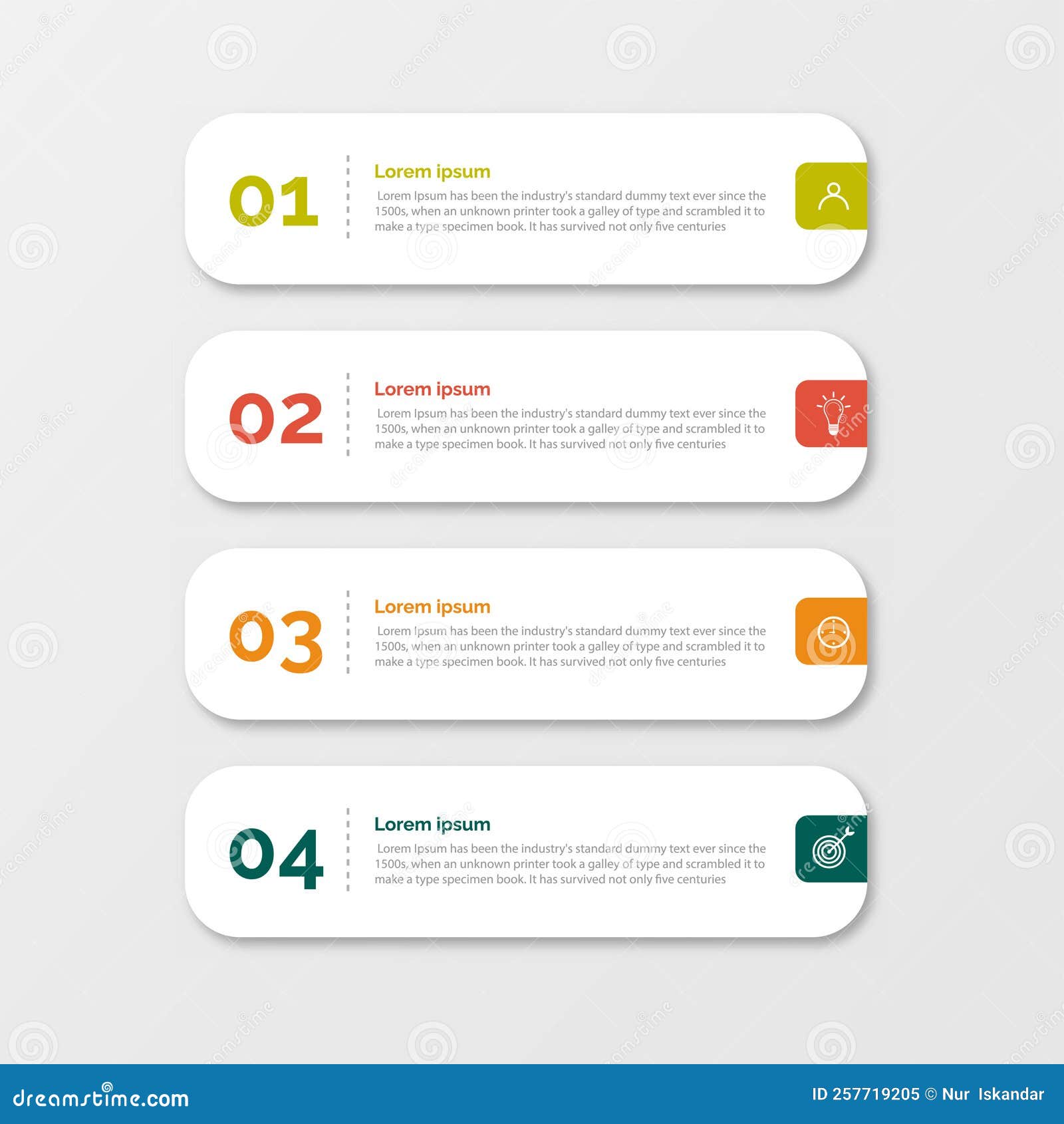 01

Lorem ipsum

Lorem Ipsum has been the industry's standard dummy text ever since the 1500s, when an unknown printer took a galley of type and scrambled it to make a type specimen book. It has survived not only five centuries

02

Lorem ipsum

Lorem Ipsum has been the industry's standard dummy text ever since the 1500s, when an unknown printer took a galley of type and scrambled it to make a type specimen book. It has survived not only five centuries

03

Lorem ipsum

Lorem Ipsum has been the industry's standard dummy text ever since the 1500s, when an unknown printer took a galley of type and scrambled it to make a type specimen book. It has survived not only five centuries

04

Lorem ipsum

Lorem Ipsum has been the industry's standard dummy text ever since the 1500s, when an unknown printer took a galley of type and scrambled it to make a type specimen book. It has survived not only five centuries

dreamstime.com

ID 257719205 © Nur Iskandar