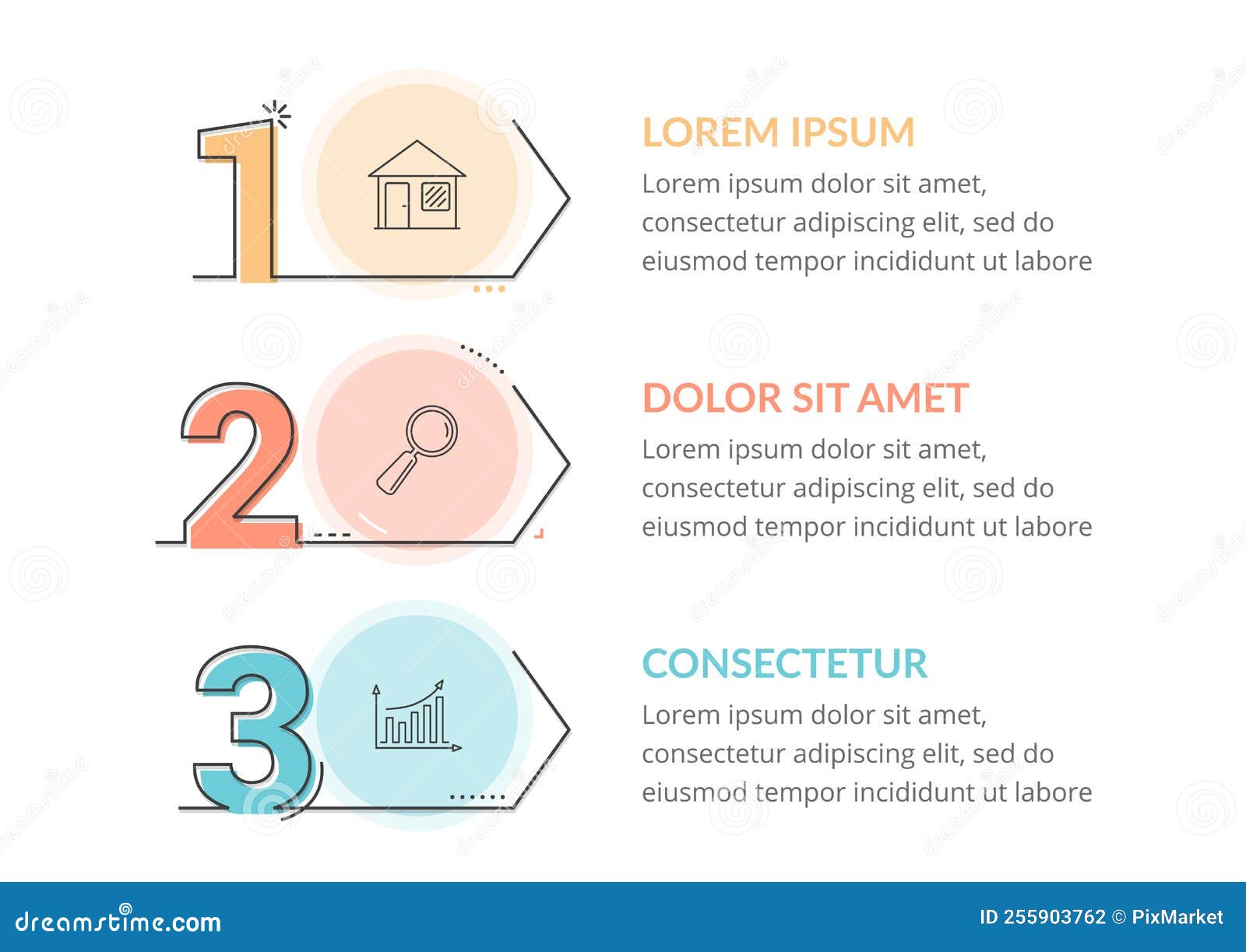 1

LOREM IPSUM

Lorem ipsum dolor sit amet, consectetur adipiscing elit, sed do eiusmod tempor incididunt ut labore

2

DOLOR SIT AMET

Lorem ipsum dolor sit amet, consectetur adipiscing elit, sed do eiusmod tempor incididunt ut labore

3

CONSECTETUR

Lorem ipsum dolor sit amet, consectetur adipiscing elit, sed do eiusmod tempor incididunt ut labore

dreamstime.com

ID 255903762 © PixMarket