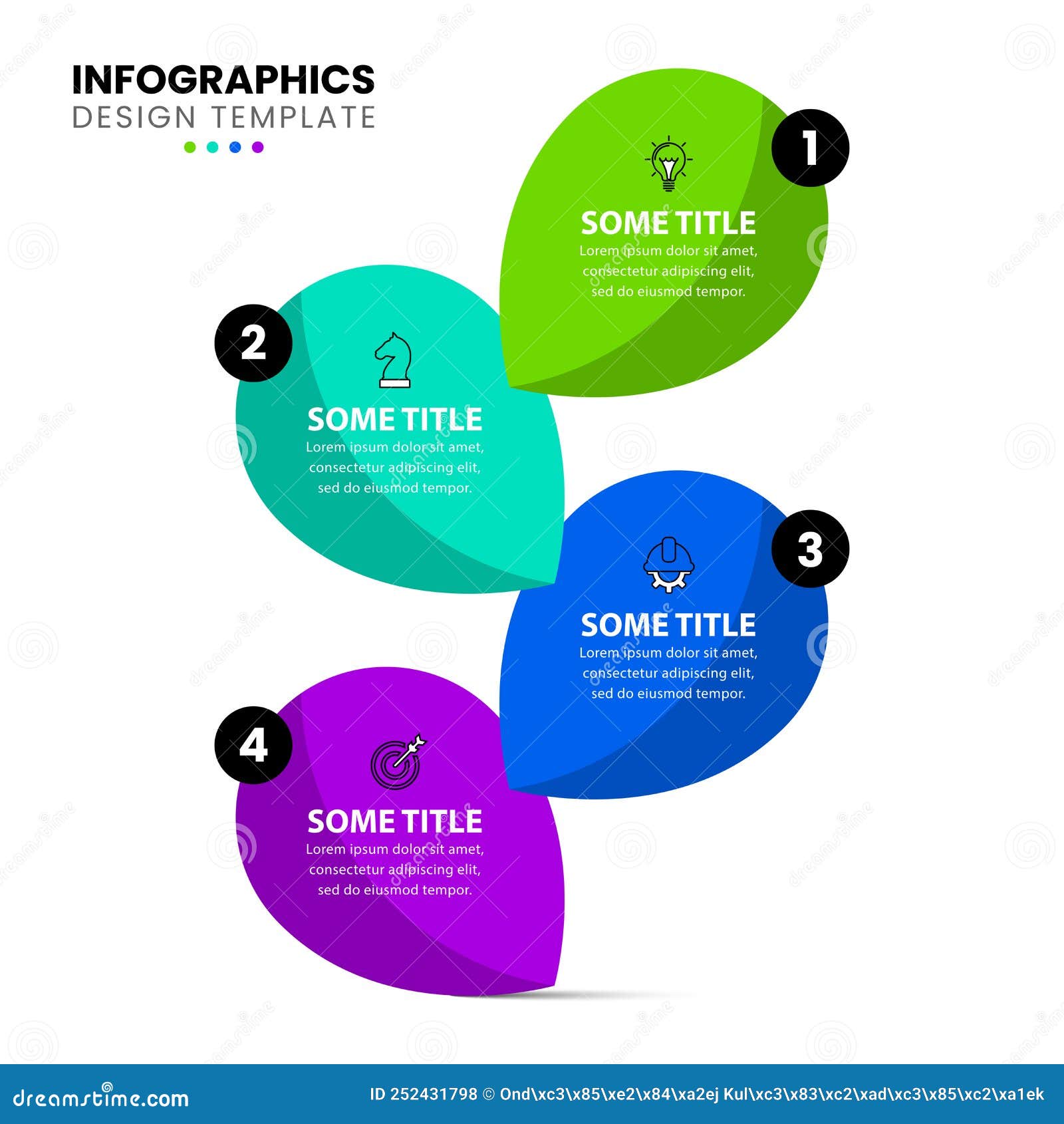 INFOGRAPHICS
DESIGN TEMPLATE

1
SOME TITLE
Lorem ipsum dolor sit amet, consectetur adipiscing elit, sed do eiusmod tempor.

2
SOME TITLE
Lorem ipsum dolor sit amet, consectetur adipiscing elit, sed do eiusmod tempor.

3
SOME TITLE
Lorem ipsum dolor sit amet, consectetur adipiscing elit, sed do eiusmod tempor.

4
SOME TITLE
Lorem ipsum dolor sit amet, consectetur adipiscing elit, sed do eiusmod tempor.

dreamstime.com
ID 252431798 © Ond\xc3\x85\xe2\x84\xa2ej Kul\xc3\x83\xc2\xad\xc3\x85\xc2\xa1ek