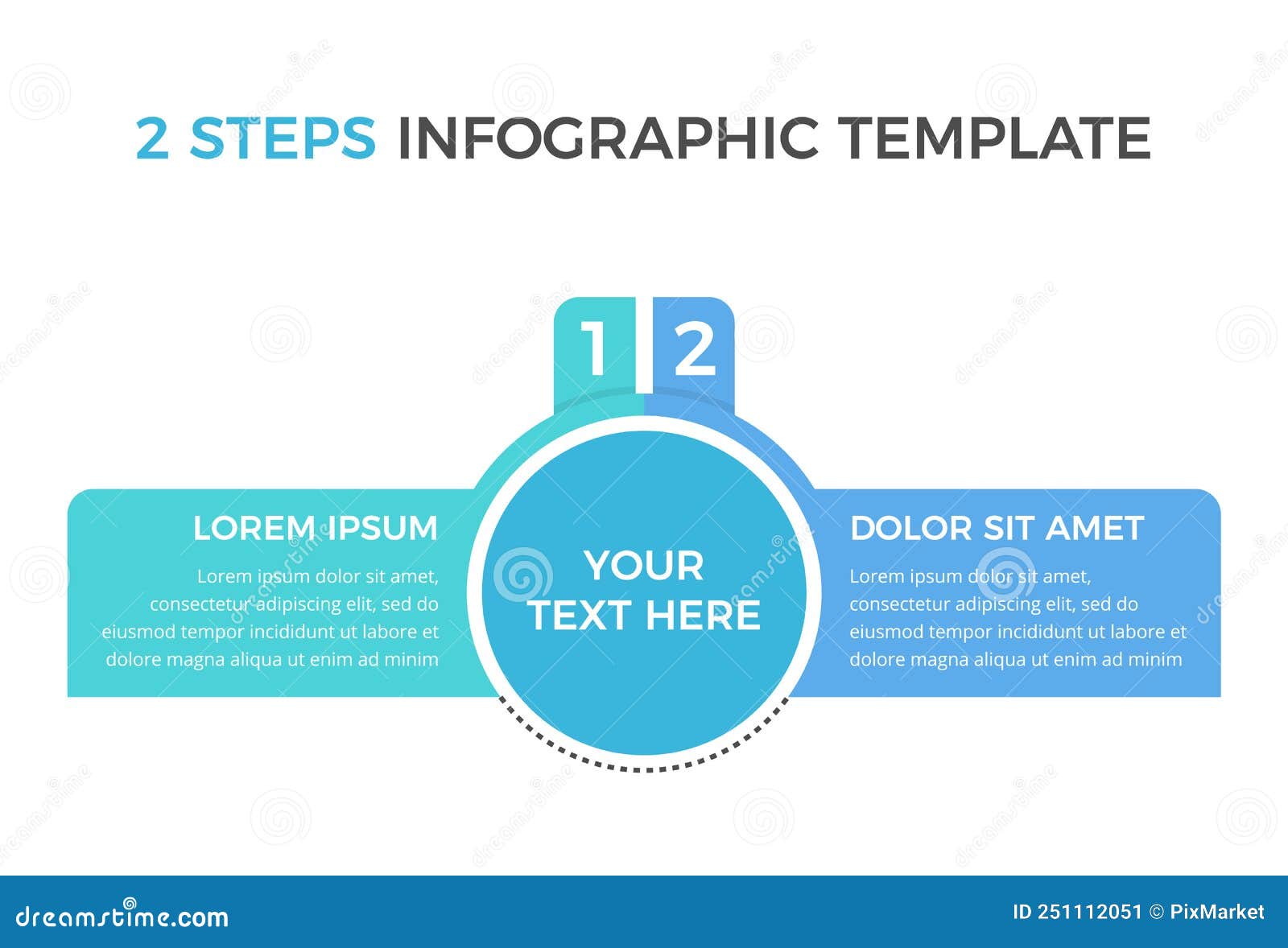 2 STEPS INFOGRAPHIC TEMPLATE

1

2

LOREM IPSUM

Lorem ipsum dolor sit amet, consectetur adipiscing elit, sed do eiusmod tempor incididunt ut labore et dolore magna aliqua ut enim ad minim

YOUR TEXT HERE

DOLOR SIT AMET

Lorem ipsum dolor sit amet, consectetur adipiscing elit, sed do eiusmod tempor incididunt ut labore et dolore magna aliqua ut enim ad minim

dreamstime.com

ID 251112051 © PixMarket