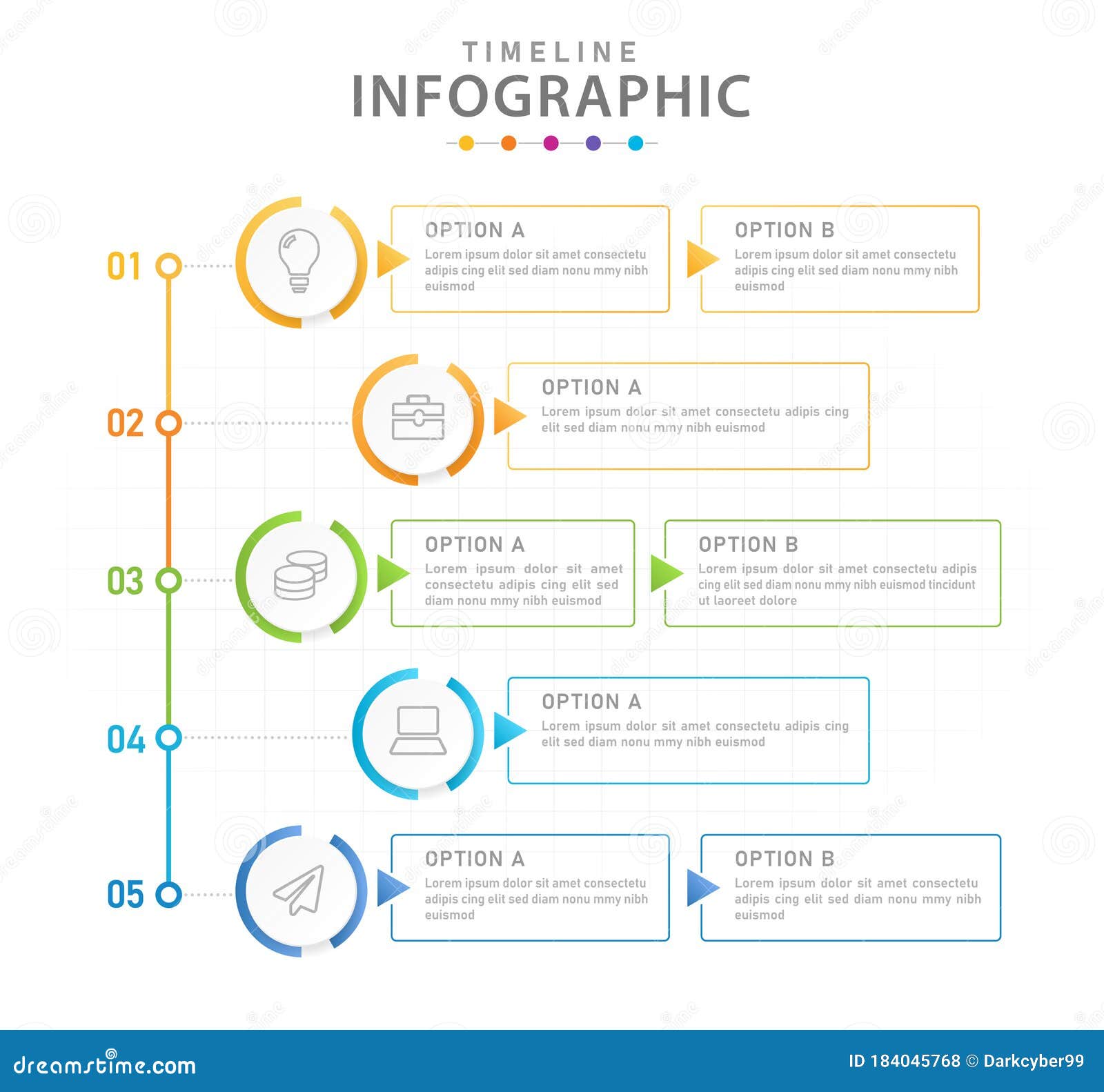 TIMELINE
INFOGRAPHIC

01

OPTION A
Lorem ipsum dolor sit amet consectetu adipis cing elit sed diam nonu mmy nibh euismod

OPTION B
Lorem ipsum dolor sit amet consectetu adipis cing elit sed diam nonu mmy nibh euismod

02

OPTION A
Lorem ipsum dolor sit amet consectetu adipis cing elit sed diam nonu mmy nibh euismod

03

OPTION A
Lorem ipsum dolor sit amet consectetu adipis cing elit sed diam nonu mmy nibh euismod

OPTION B
Lorem ipsum dolor sit amet consectetu adipis cing elit sed diam nonu mmy nibh euismod tincidunt ut laoreet dolore

04

OPTION A
Lorem ipsum dolor sit amet consectetu adipis cing elit sed diam nonu mmy nibh euismod

05

OPTION A
Lorem ipsum dolor sit amet consectetu adipis cing elit sed diam nonu mmy nibh euismod

OPTION B
Lorem ipsum dolor sit amet consectetu adipis cing elit sed diam nonu mmy nibh euismod

dreamstime.com
ID 184045768 © Darkcyber99