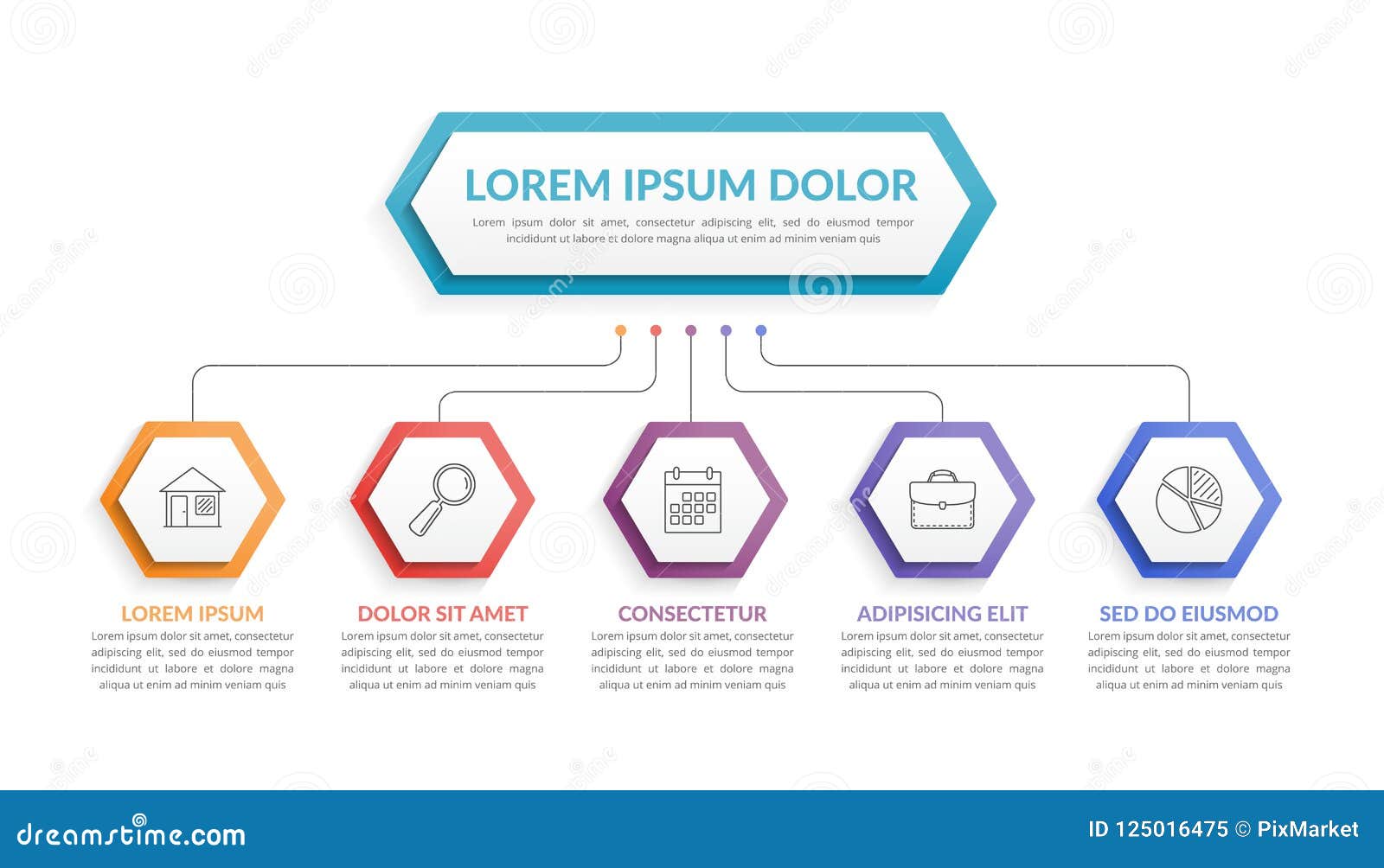 LOREM IPSUM DOLOR

Lorem ipsum dolor sit amet, consectetur adipiscing elit, sed do eiusmod tempor incididunt ut labore et dolore magna aliqua ut enim ad minim veniam quis

LOREM IPSUM

Lorem ipsum dolor sit amet, consectetur adipiscing elit, sed do eiusmod tempor incididunt ut labore et dolore magna aliqua ut enim ad minim veniam quis

DOLOR SIT AMET

Lorem ipsum dolor sit amet, consectetur adipiscing elit, sed do eiusmod tempor incididunt ut labore et dolore magna aliqua ut enim ad minim veniam quis

CONSECTETUR

Lorem ipsum dolor sit amet, consectetur adipiscing elit, sed do eiusmod tempor incididunt ut labore et dolore magna aliqua ut enim ad minim veniam quis

ADIPISICING ELIT

Lorem ipsum dolor sit amet, consectetur adipiscing elit, sed do eiusmod tempor incididunt ut labore et dolore magna aliqua ut enim ad minim veniam quis

SED DO EIUSMOD

Lorem ipsum dolor sit amet, consectetur adipiscing elit, sed do eiusmod tempor incididunt ut labore et dolore magna aliqua ut enim ad minim veniam quis

dreamstime.com

ID 125016475 © PixMarket