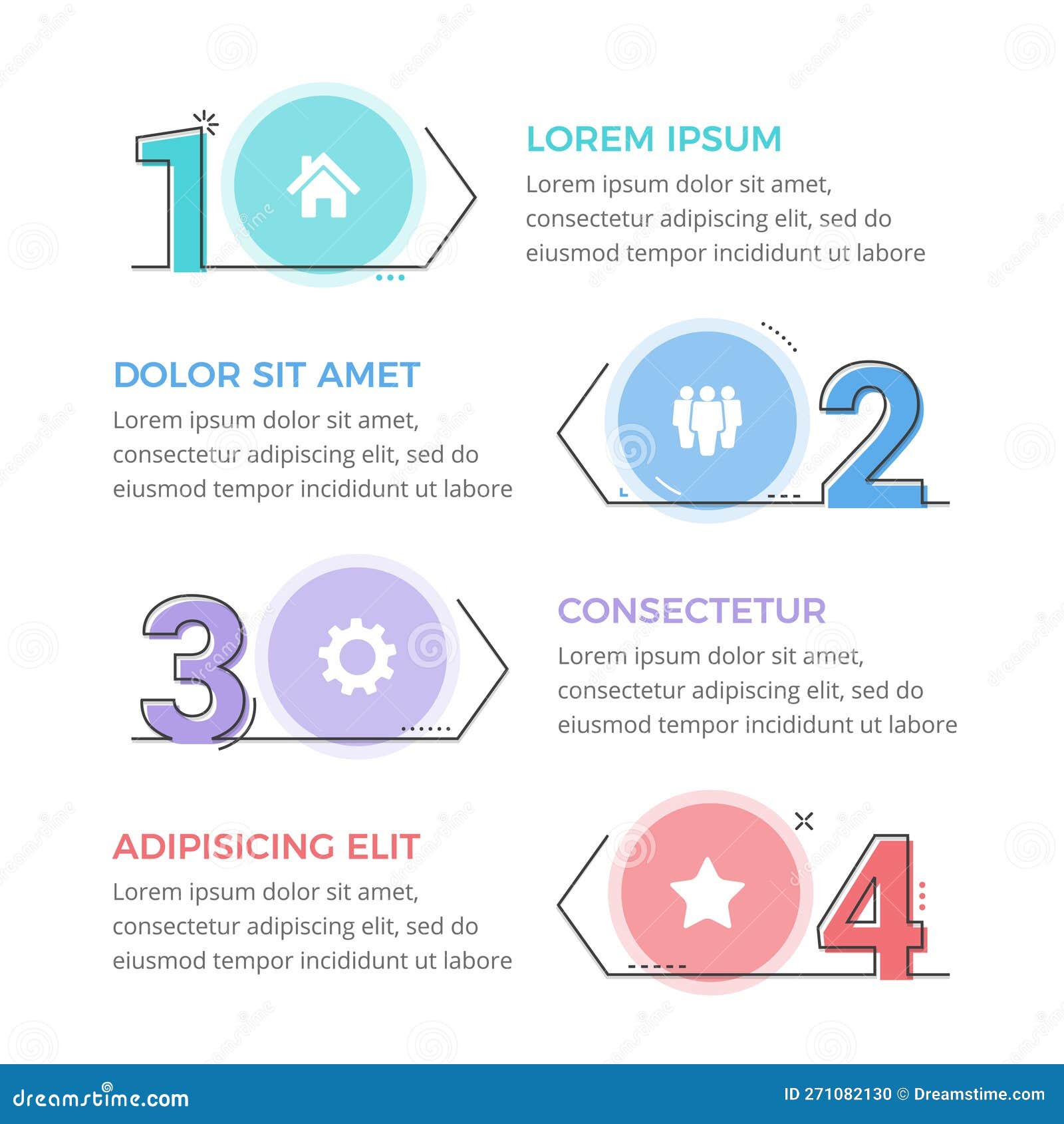 1

LOREM IPSUM

Lorem ipsum dolor sit amet, consectetur adipiscing elit, sed do eiusmod tempor incididunt ut labore

DOLOR SIT AMET

Lorem ipsum dolor sit amet, consectetur adipiscing elit, sed do eiusmod tempor incididunt ut labore

2

3

CONSECTETUR

Lorem ipsum dolor sit amet, consectetur adipiscing elit, sed do eiusmod tempor incididunt ut labore

ADIPISICING ELIT

Lorem ipsum dolor sit amet, consectetur adipiscing elit, sed do eiusmod tempor incididunt ut labore

4

dreamstime.com

ID 271082130 © Dreamstime.com